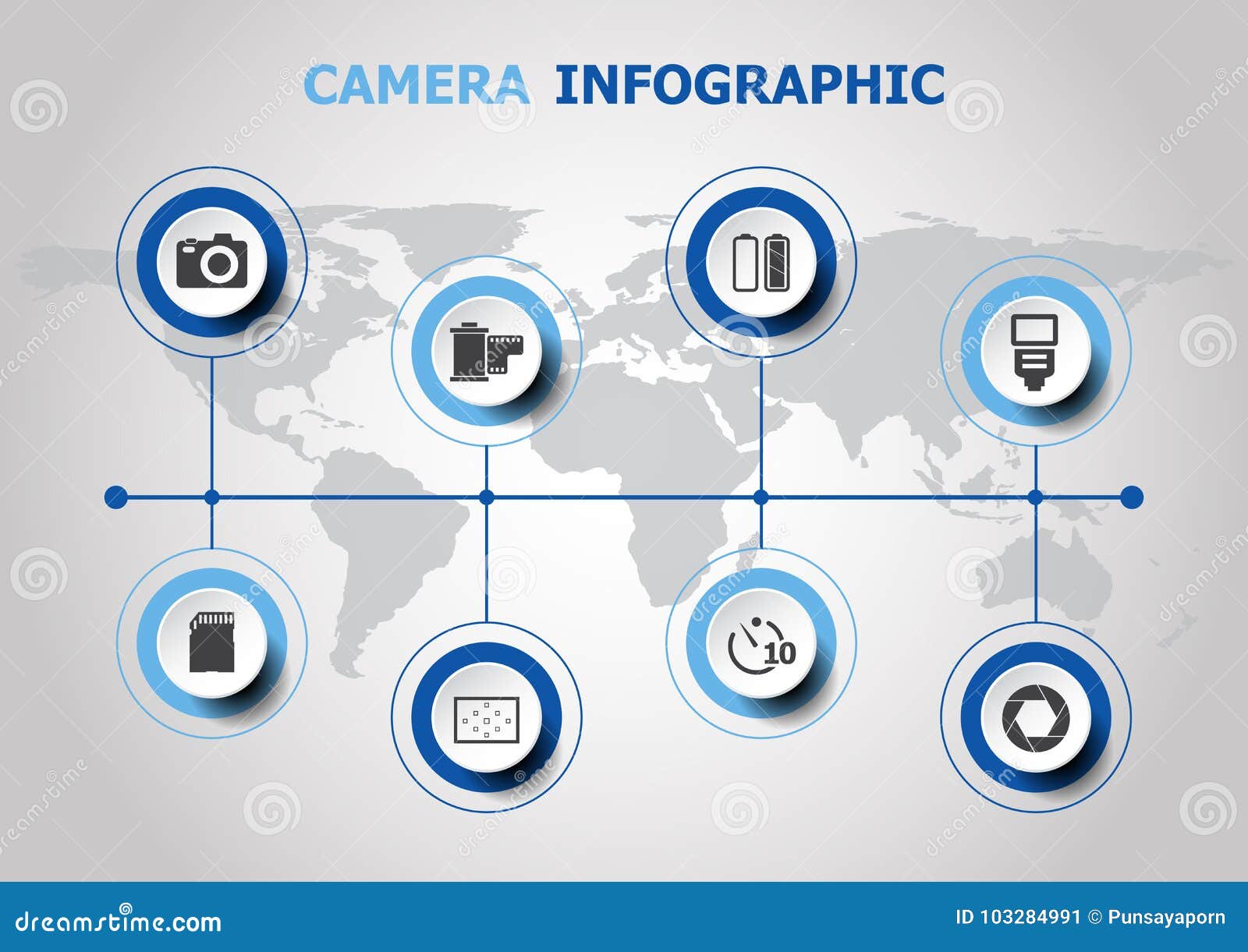 CAMERA INFOGRAPHIC

10

dreamstime.com

ID 103284991 © Punsayaporn