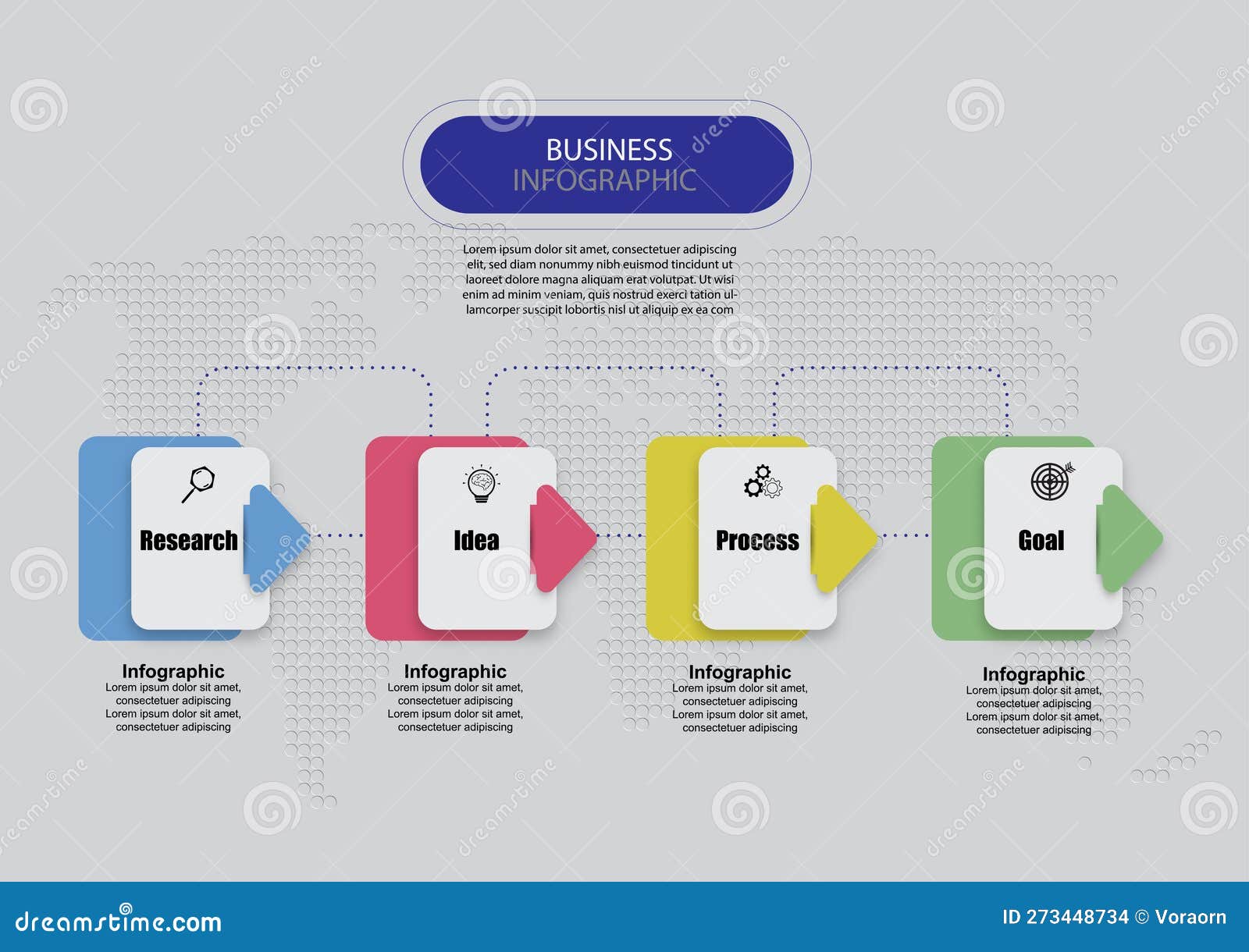 BUSINESS
INFOGRAPHIC

Lorem ipsum dolor sit amet, consectetuer adipiscing elit, sed diam nonummy nibh euismod tincidunt ut laoreet dolore magna aliquam erat volutpat. Ut wisi enim ad minim veniam, quis nostrud exerci tation ullamcorper suscipit lobortis nisl ut aliquip ex ea com

Research

Idea

Process

Goal

Infographic
Lorem ipsum dolor sit amet, consectetuer adipiscing Lorem ipsum dolor sit amet, consectetuer adipiscing

Infographic
Lorem ipsum dolor sit amet, consectetuer adipiscing Lorem ipsum dolor sit amet, consectetuer adipiscing

Infographic
Lorem ipsum dolor sit amet, consectetuer adipiscing Lorem ipsum dolor sit amet, consectetuer adipiscing

Infographic
Lorem ipsum dolor sit amet, consectetuer adipiscing Lorem ipsum dolor sit amet, consectetuer adipiscing

dreamstime.com

ID 273448734 © Voraorn