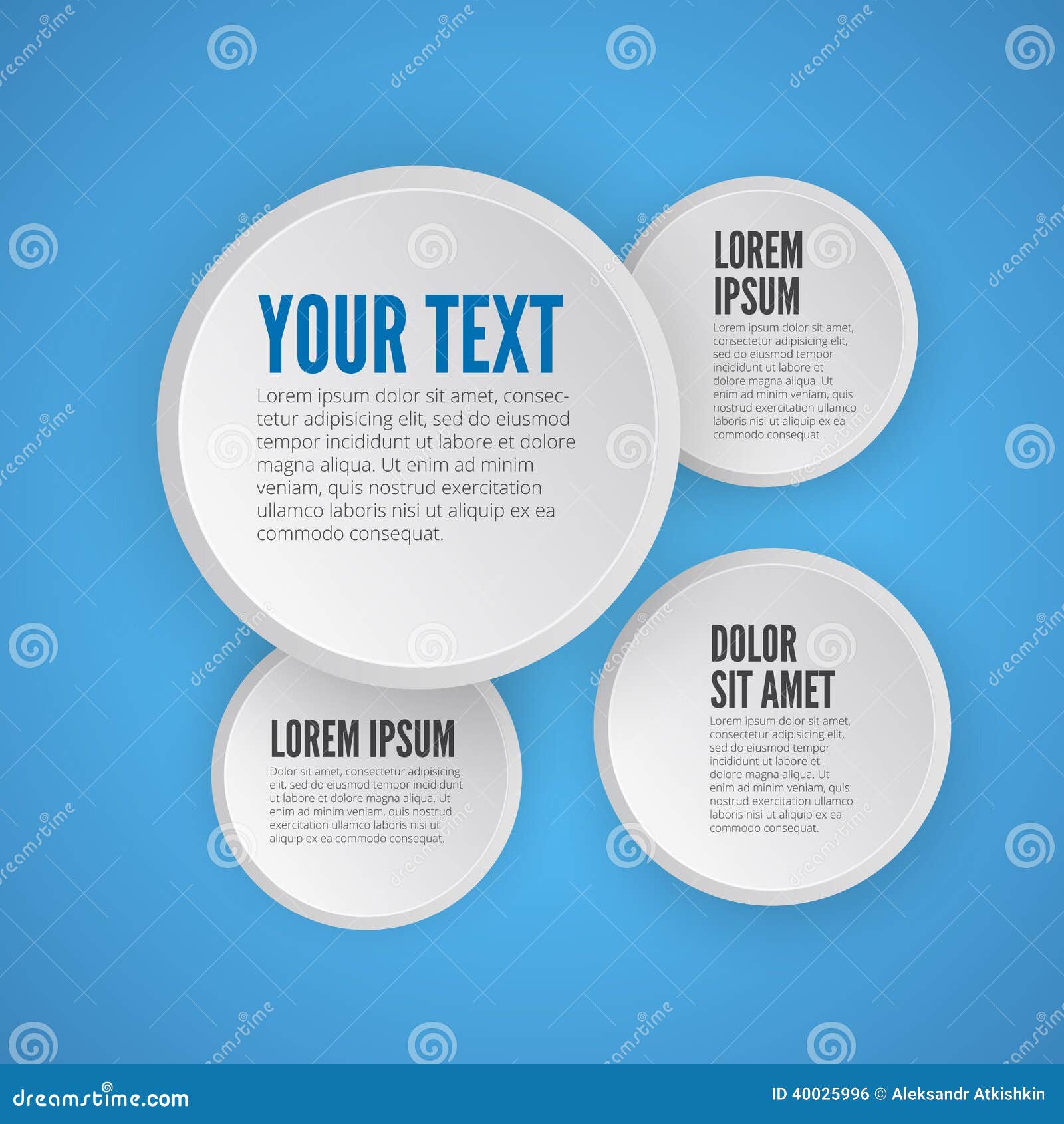 YOUR TEXT

Lorem ipsum dolor sit amet, consectetur adipisicing elit, sed do eiusmod tempor incididunt ut labore et dolore magna aliqua. Ut enim ad minim veniam, quis nostrud exercitation ullamco laboris nisi ut aliquip ex ea commodo consequat.

LOREM IPSUM

Lorem ipsum dolor sit amet, consectetur adipisicing elit, sed do eiusmod tempor incididunt ut labore et dolore magna aliqua. Ut enim ad minim veniam, quis nostrud exercitation ullamco laboris nisi ut aliquip ex ea commodo consequat.

LOREM IPSUM

Dolor sit amet, consectetur adipisicing elit, sed do eiusmod tempor incididunt ut labore et dolore magna aliqua. Ut enim ad minim veniam, quis nostrud exercitation ullamco laboris nisi ut aliquip ex ea commodo consequat.

DOLOR SIT AMET

Lorem ipsum dolor sit amet, consectetur adipisicing elit, sed do eiusmod tempor incididunt ut labore et dolore magna aliqua. Ut enim ad minim veniam, quis nostrud exercitation ullamco laboris nisi ut aliquip ex ea commodo consequat.

dreamstime.com

ID 40025996 © Aleksandr Atkishkin