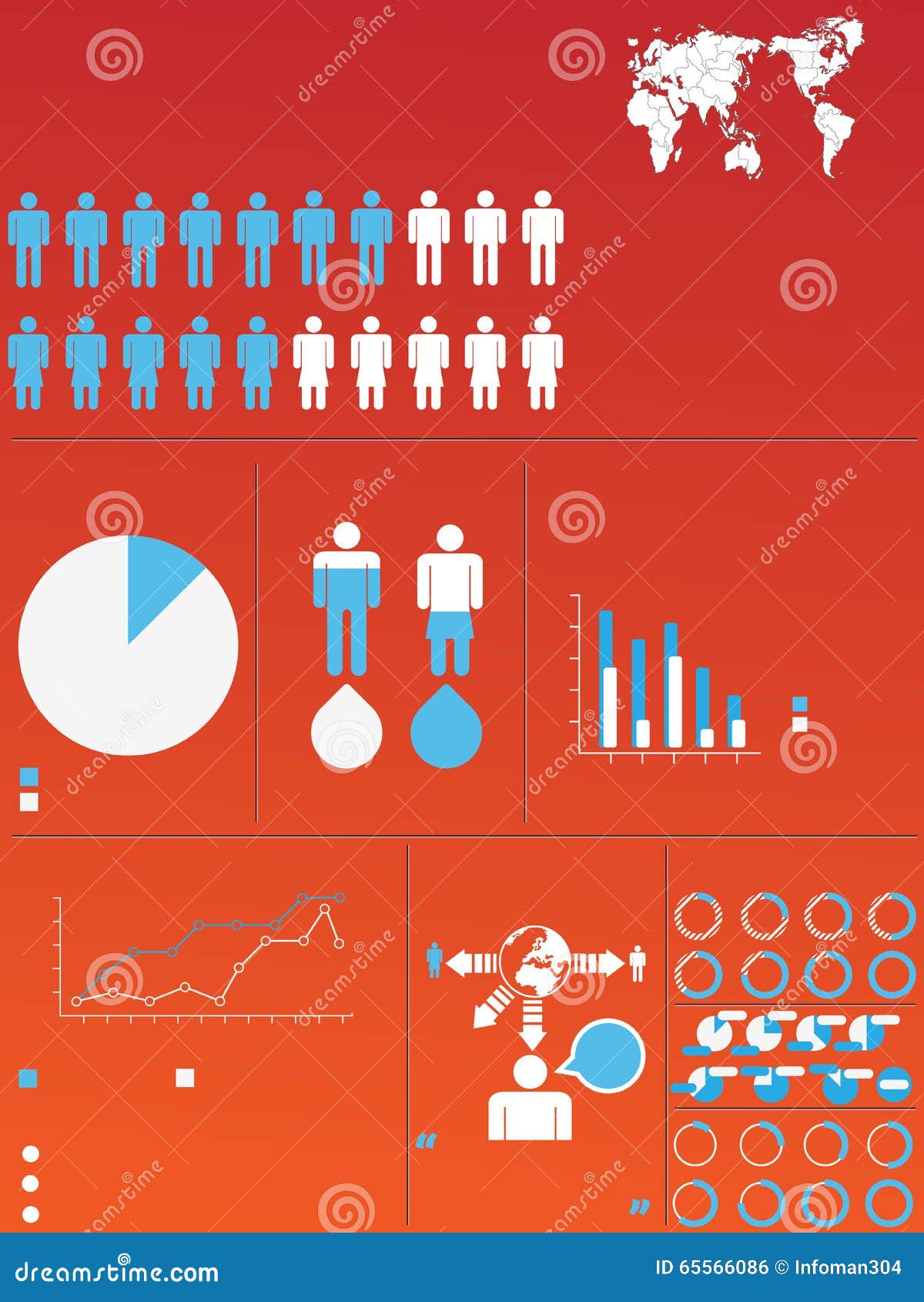 dreamstime

“

”

dreamstime.com

ID 65566086 © Infoman304