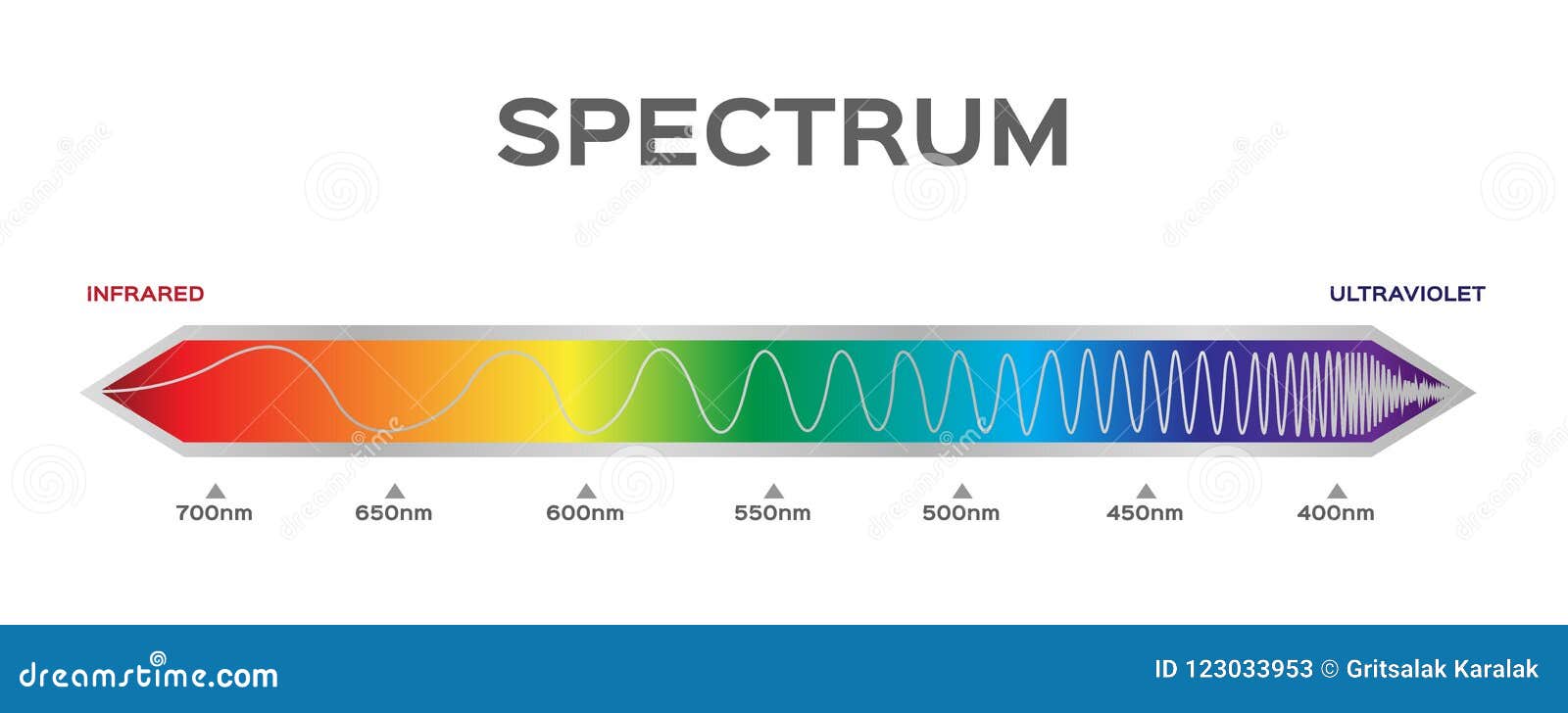 SPECTRUM

INFRARED

ULTRAVIOLET

700nm 650nm 600nm 550nm 500nm 450nm 400nm

dreamstime.com

ID 123033953 © Gritsalak Karalak