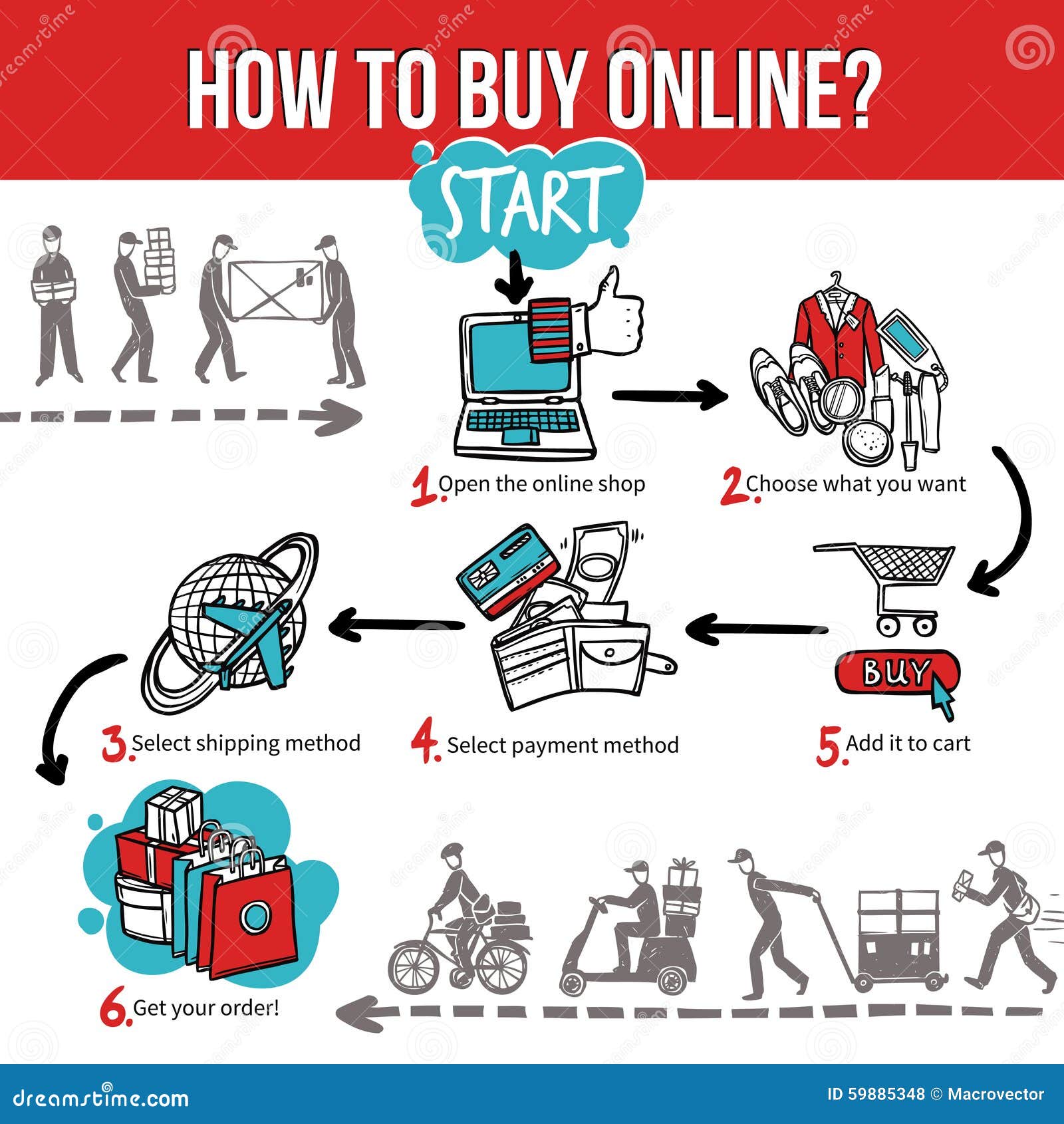 HOW TO BUY ONLINE?

START

1. Open the online shop

2. Choose what you want

BUY

3. Select shipping method

4. Select payment method

5. Add it to cart

6. Get your order!

dreamstime.com

ID 59885348 © Macrovector