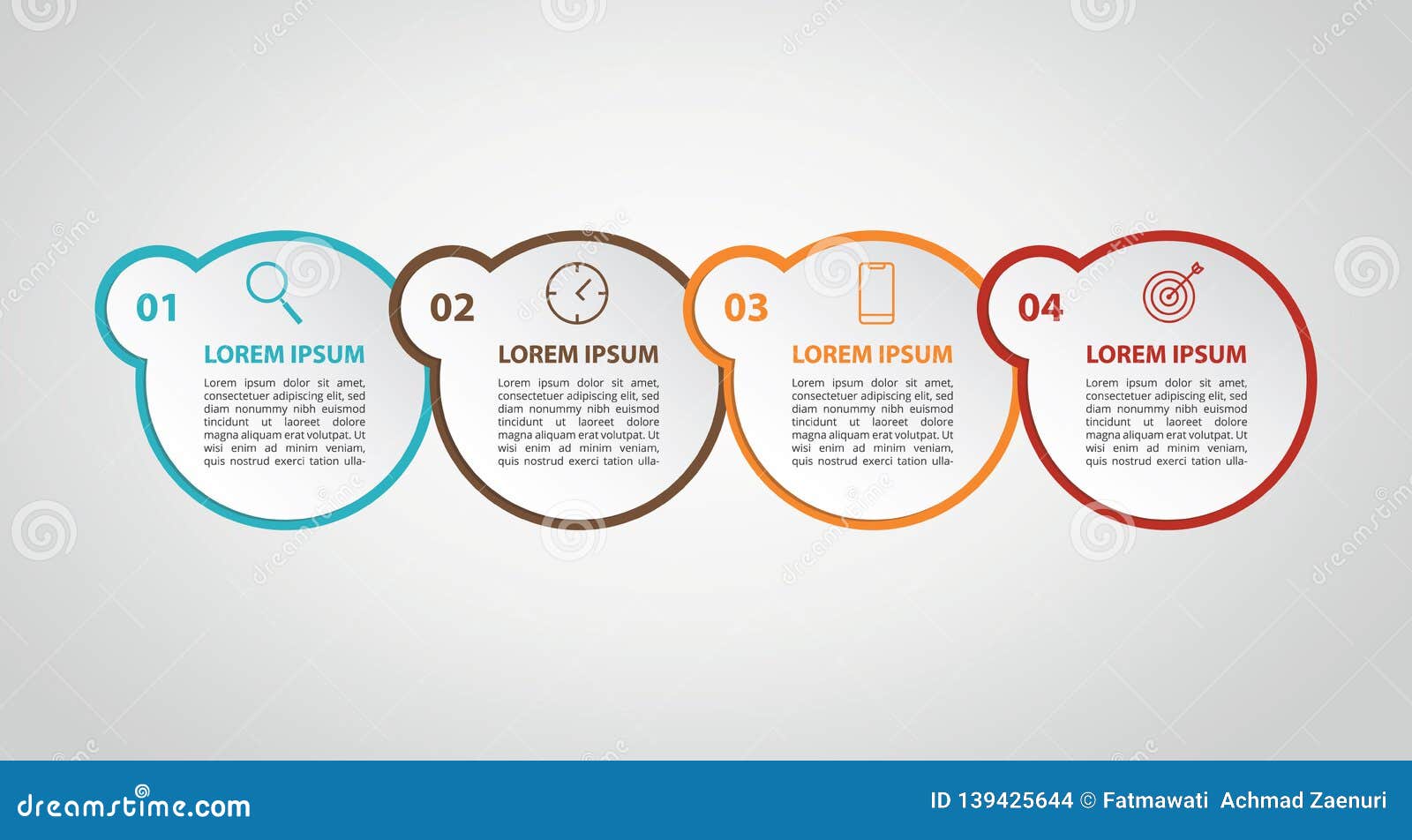 01

LOREM IPSUM

Lorem ipsum dolor sit amet, consectetuer adipiscing elit, sed diam nonummy nibh euismod tincidunt ut laoreet dolore magna aliquam erat volutpat. Ut wisi enim ad minim veniam, quis nostrud exerci tation ulla-

02

LOREM IPSUM

Lorem ipsum dolor sit amet, consectetuer adipiscing elit, sed diam nonummy nibh euismod tincidunt ut laoreet dolore magna aliquam erat volutpat. Ut wisi enim ad minim veniam, quis nostrud exerci tation ulla-

03

LOREM IPSUM

Lorem ipsum dolor sit amet, consectetuer adipiscing elit, sed diam nonummy nibh euismod tincidunt ut laoreet dolore magna aliquam erat volutpat. Ut wisi enim ad minim veniam, quis nostrud exerci tation ulla-

04

LOREM IPSUM

Lorem ipsum dolor sit amet, consectetuer adipiscing elit, sed diam nonummy nibh euismod tincidunt ut laoreet dolore magna aliquam erat volutpat. Ut wisi enim ad minim veniam, quis nostrud exerci tation ulla-

dreamstime.com

ID 139425644 © Fatmawati Achmad Zaenuri