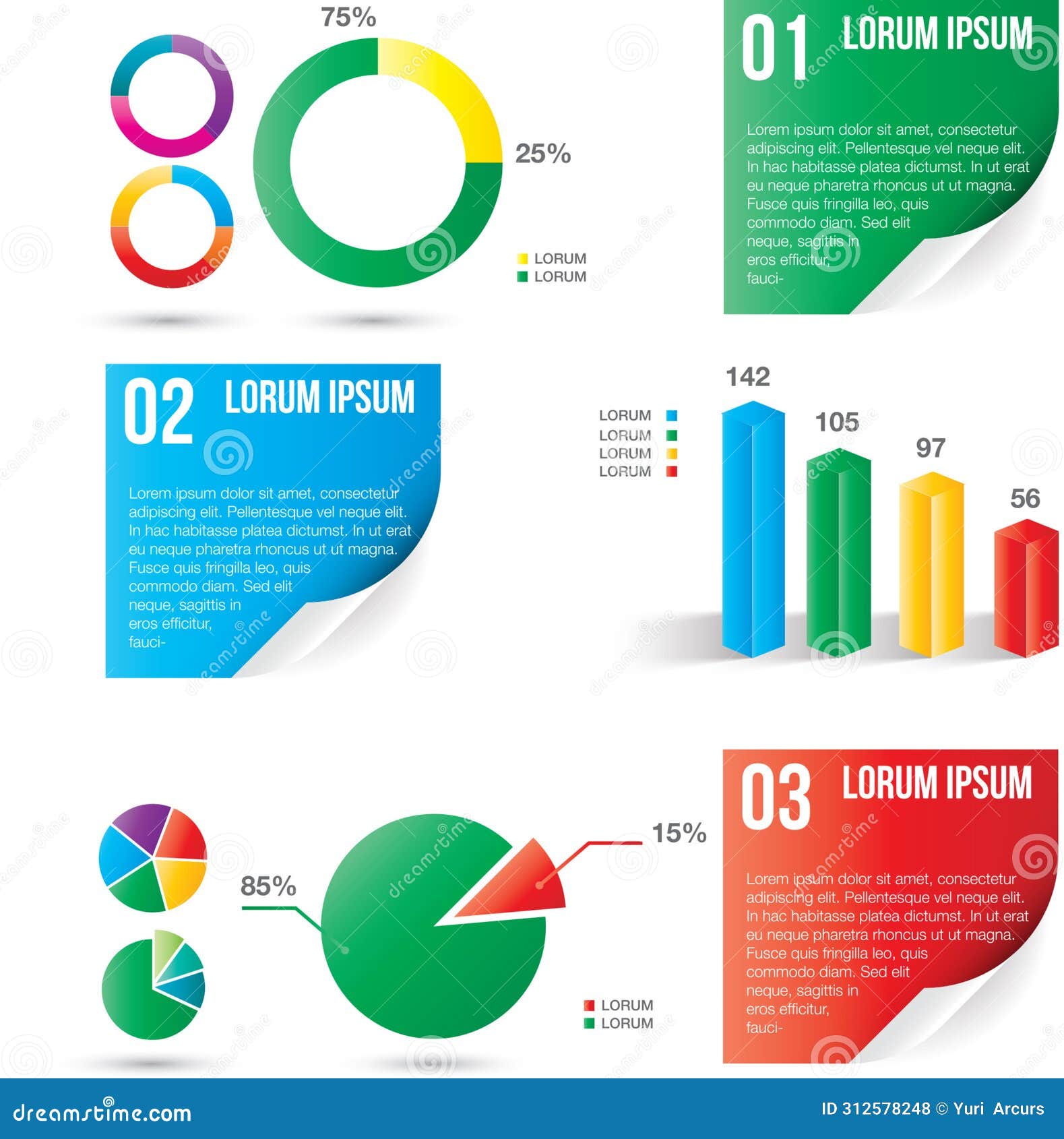 75%

25%

LORUM
LORUM

01 LORUM IPSUM

Lorem ipsum dolor sit amet, consectetur adipiscing elit. Pellentesque vel neque elit. In hac habitasse platea dictumst. In ut erat eu neque pharetra rhoncus ut ut magna. Fusce quis fringilla leo, quis commodo diam. Sed elit neque, sagittis in eros efficitur, fauci-

02 LORUM IPSUM

Lorem ipsum dolor sit amet, consectetur adipiscing elit. Pellentesque vel neque elit. In hac habitasse platea dictumst. In ut erat eu neque pharetra rhoncus ut ut magna. Fusce quis fringilla leo, quis commodo diam. Sed elit neque, sagittis in eros efficitur, fauci-

LORUM
LORUM
LORUM
LORUM

142
105
97
56

85%

15%

LORUM
LORUM

03 LORUM IPSUM

Lorem ipsum dolor sit amet, consectetur adipiscing elit. Pellentesque vel neque elit. In hac habitasse platea dictumst. In ut erat eu neque pharetra rhoncus ut ut magna. Fusce quis fringilla leo, quis commodo diam. Sed elit neque, sagittis in eros efficitur, fauci-

dreamstime.com

ID 312578248 © Yuri Arcurs