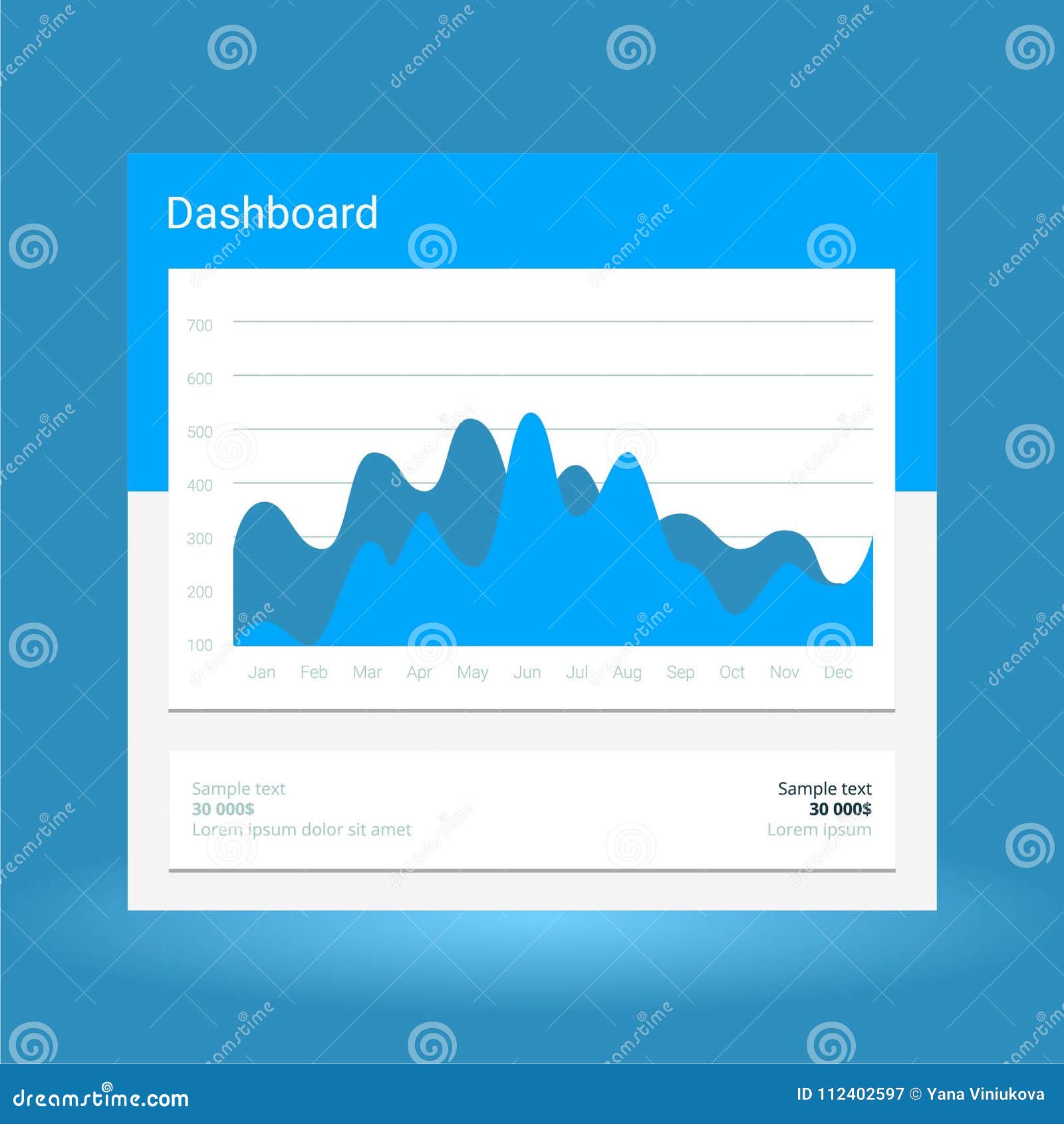 Dashboard

700
600
500
400
300
200
100

Jan Feb Mar Apr May Jun Jul Aug Sep Oct Nov Dec

Sample text
30 000$
Lorem ipsum dolor sit amet

Sample text
30 000$
Lorem ipsum

dreamstime.com

ID 112402597 © Yana Viniukova