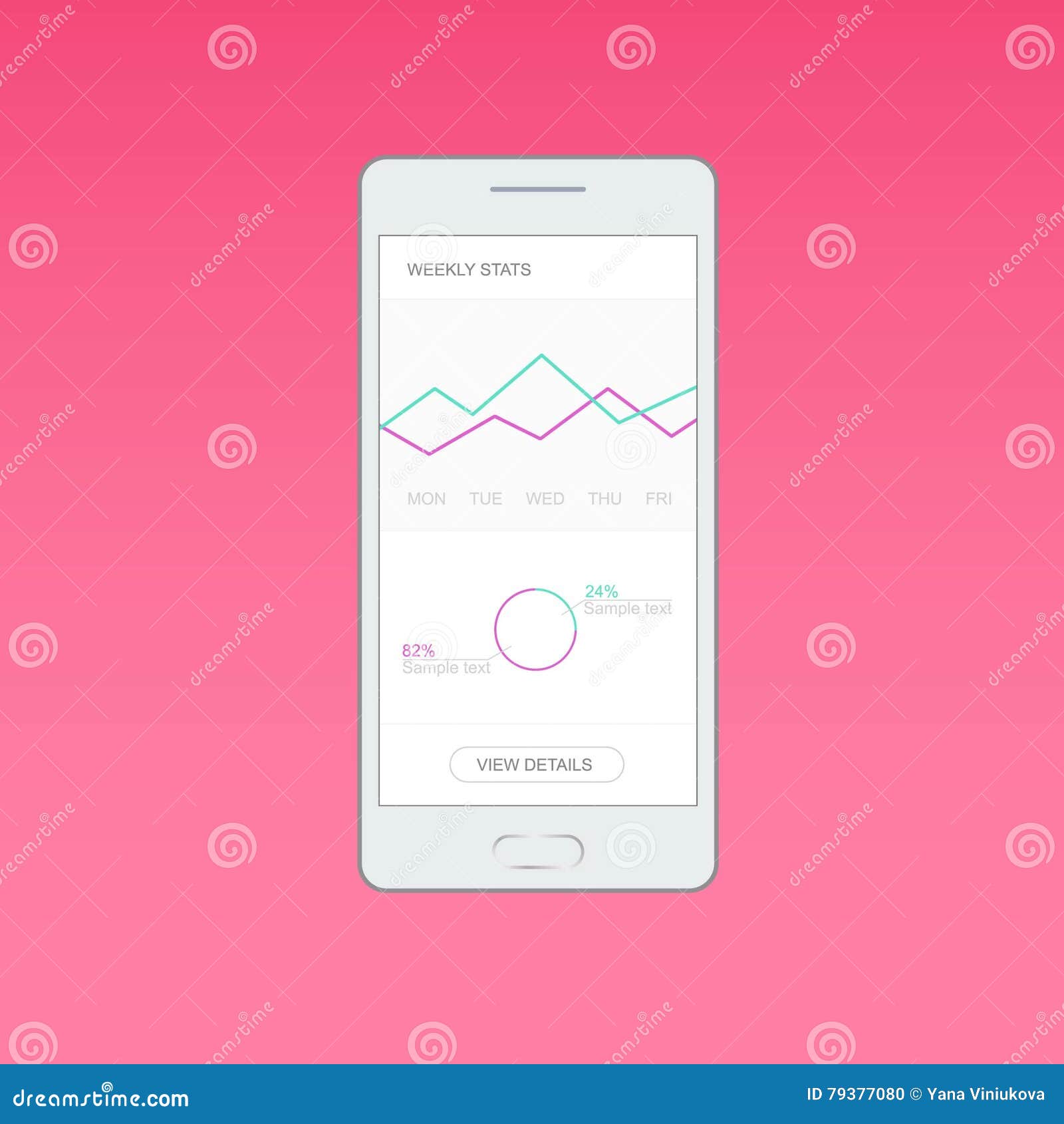 WEEKLY STATS

MON TUE WED THU FRI

24%
Sample text

82%
Sample text

VIEW DETAILS

dreamstime.com

ID 79377080 © Yana Viniukova