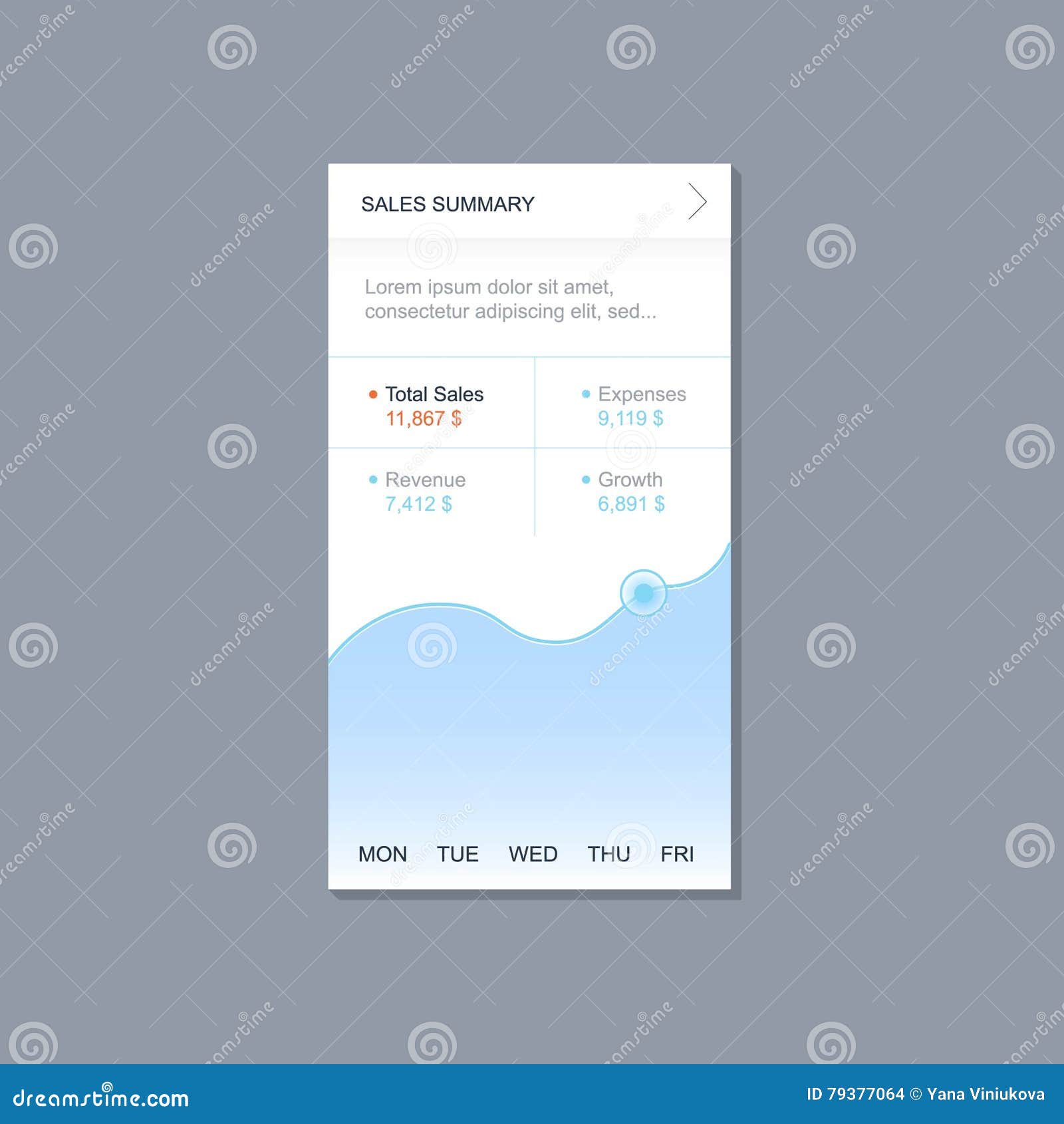 SALES SUMMARY

Lorem ipsum dolor sit amet, consectetur adipiscing elit, sed...

Total Sales
11,867 $

Expenses
9,119 $

Revenue
7,412 $

Growth
6,891 $

MON TUE WED THU FRI

dreamstime.com

ID 79377064 © Yana Viniukova