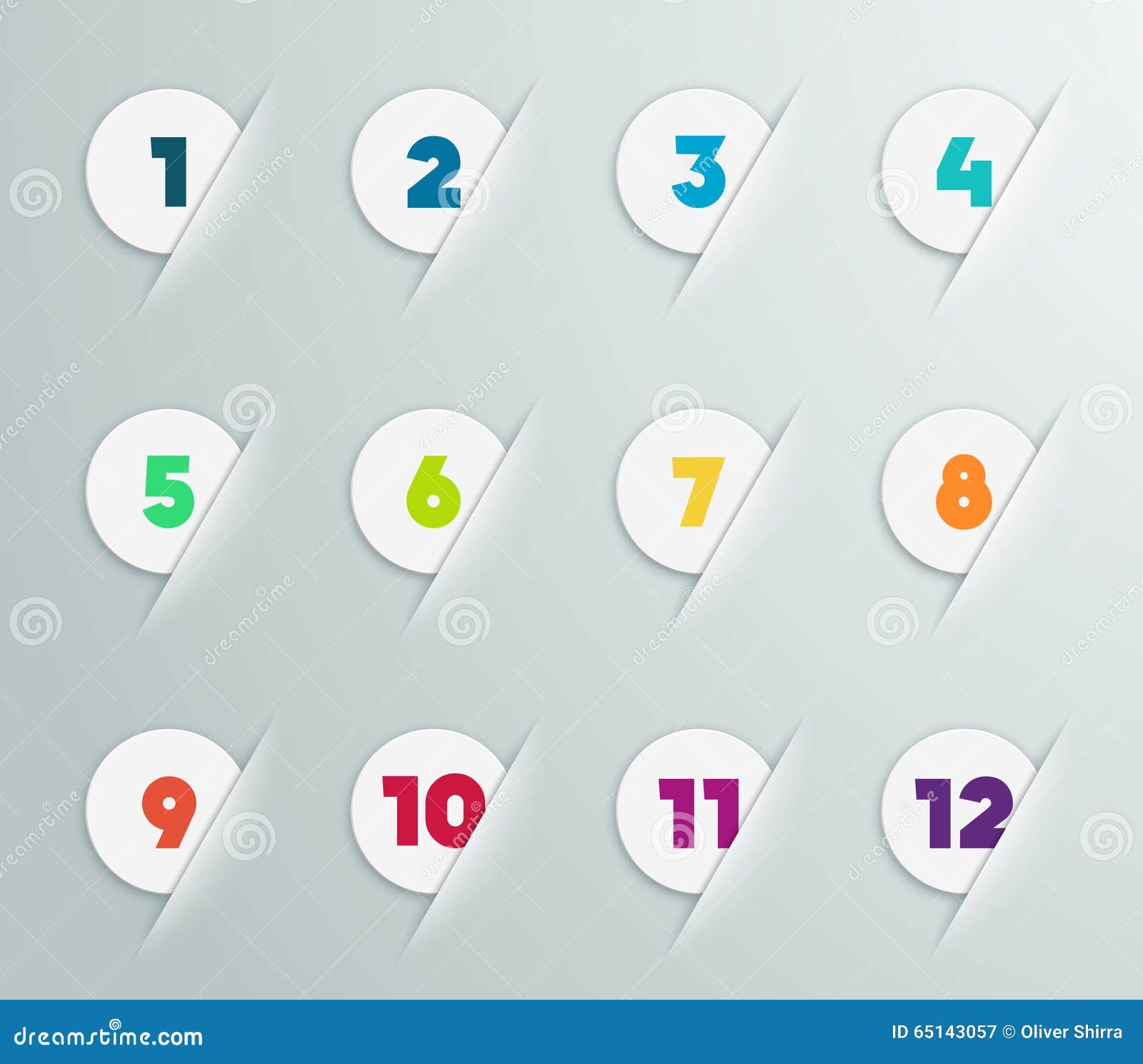 1 2 3 4

5 6 7 8

9 10 11 12

dreamstime.com

ID 65143057 © Oliver Shirra