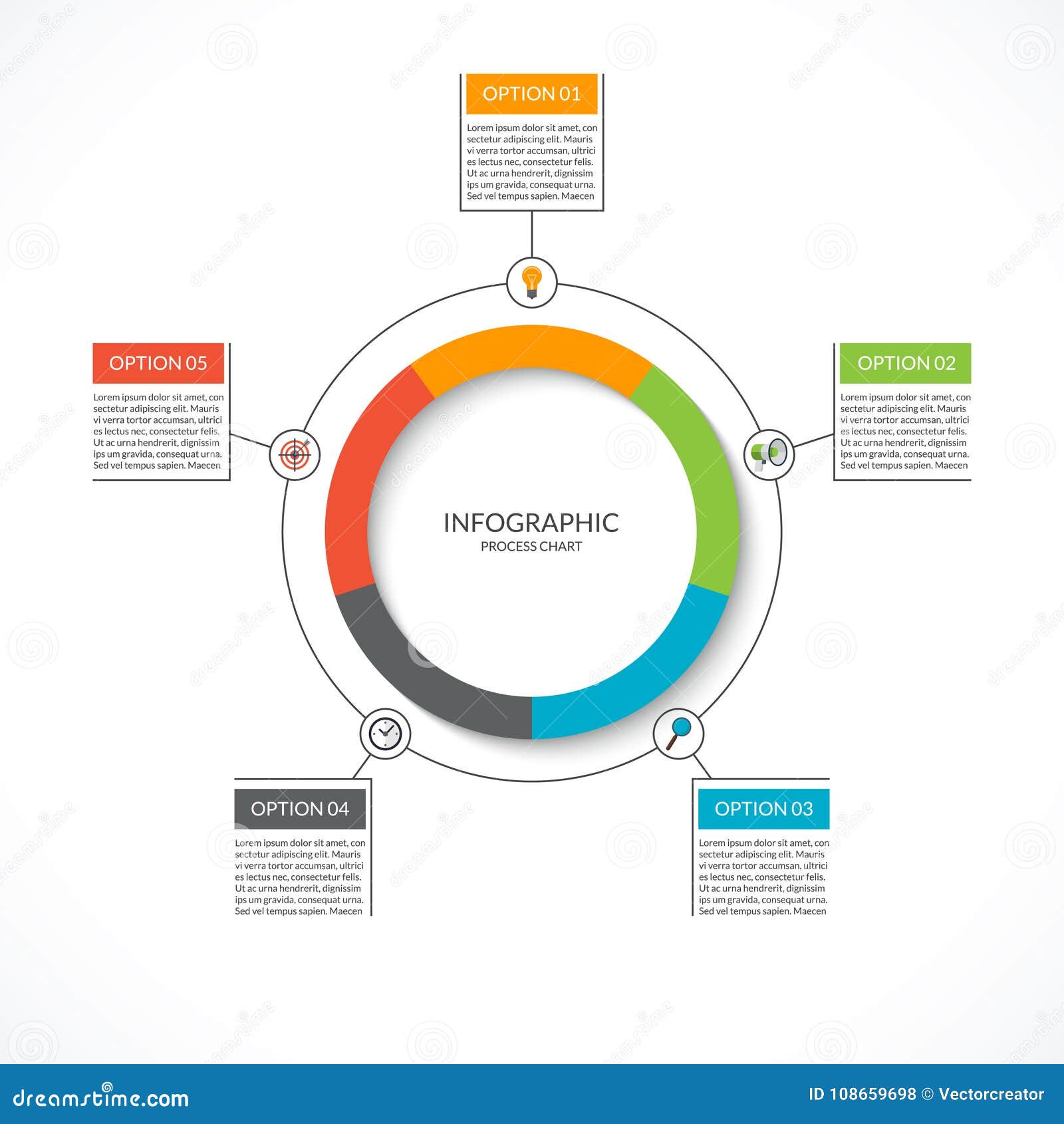 OPTION 01

Lorem ipsum dolor sit amet, con sectetur adipiscing elit. Mauris vi verra tortor accumsan, ultrici es lectus nec, consectetur felis. Ut ac urna hendrerit, dignissim ips um gravida, consequat urna. Sed vel tempus sapien. Maecen

OPTION 05

Lorem ipsum dolor sit amet, con sectetur adipiscing elit. Mauris vi verra tortor accumsan, ultrici es lectus nec, consectetur felis. Ut ac urna hendrerit, dignissim ips um gravida, consequat urna. Sed vel tempus sapien. Maecen

OPTION 02

Lorem ipsum dolor sit amet, con sectetur adipiscing elit. Mauris vi verra tortor accumsan, ultrici es lectus nec, consectetur felis. Ut ac urna hendrerit, dignissim ips um gravida, consequat urna. Sed vel tempus sapien. Maecen

INFOGRAPHIC
PROCESS CHART

OPTION 04

Lorem ipsum dolor sit amet, con sectetur adipiscing elit. Mauris vi verra tortor accumsan, ultrici es lectus nec, consectetur felis. Ut ac urna hendrerit, dignissim ips um gravida, consequat urna. Sed vel tempus sapien. Maecen

OPTION 03

Lorem ipsum dolor sit amet, con sectetur adipiscing elit. Mauris vi verra tortor accumsan, ultrici es lectus nec, consectetur felis. Ut ac urna hendrerit, dignissim ips um gravida, consequat urna. Sed vel tempus sapien. Maecen

dreamstime.com

ID 108659698 © Vectorcreator