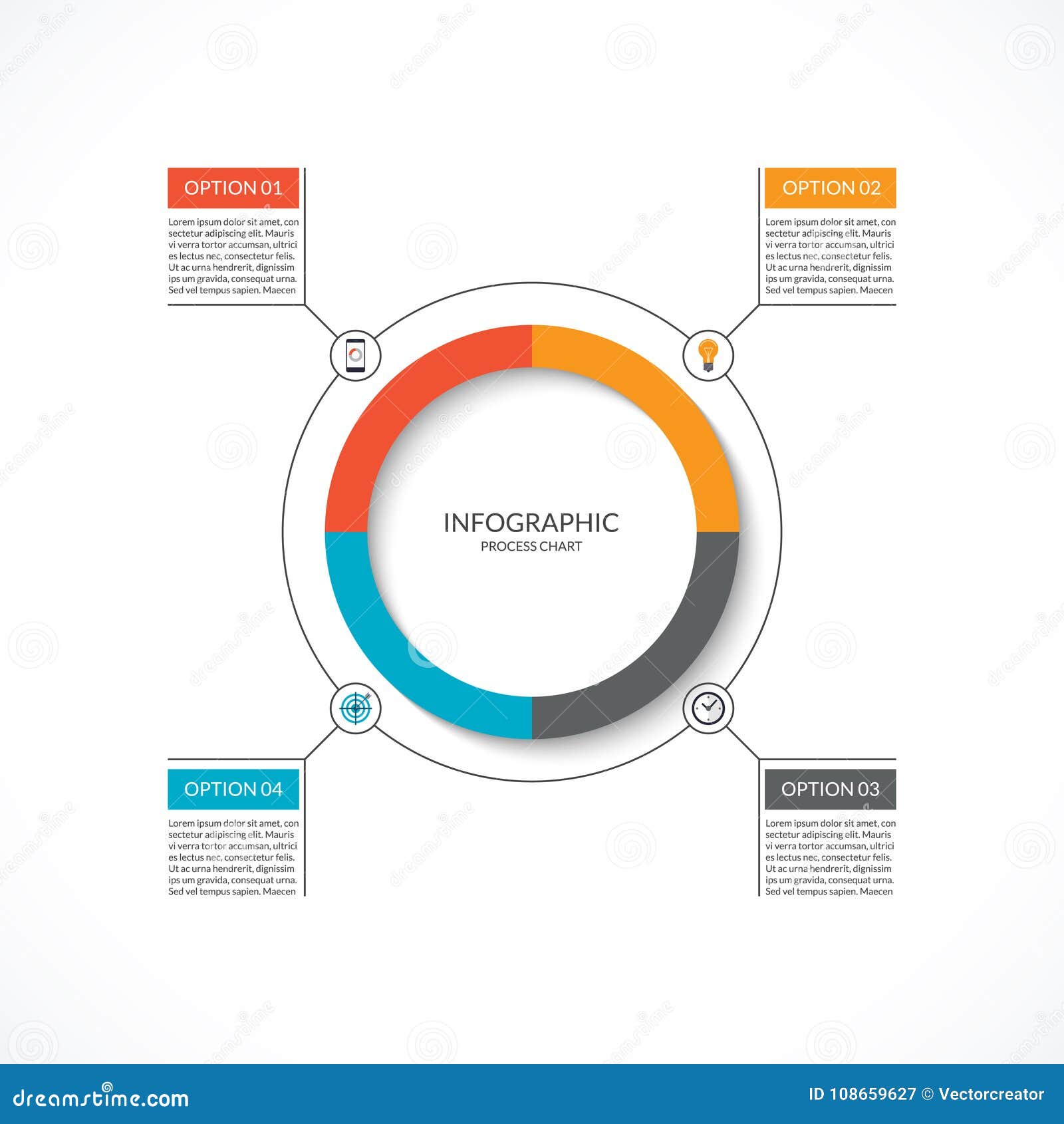 OPTION 01

Lorem ipsum dolor sit amet, con sectetur adipiscing elit. Mauris vi verra tortor accumsan, ultrici es lectus nec, consectetur felis. Ut ac urna hendrerit, dignissim ips um gravida, consequat urna. Sed vel tempus sapien. Maecen

OPTION 02

Lorem ipsum dolor sit amet, con sectetur adipiscing elit. Mauris vi verra tortor accumsan, ultrici es lectus nec, consectetur felis. Ut ac urna hendrerit, dignissim ips um gravida, consequat urna. Sed vel tempus sapien. Maecen

INFOGRAPHIC
PROCESS CHART

OPTION 04

Lorem ipsum dolor sit amet, con sectetur adipiscing elit. Mauris vi verra tortor accumsan, ultrici es lectus nec, consectetur felis. Ut ac urna hendrerit, dignissim ips um gravida, consequat urna. Sed vel tempus sapien. Maecen

OPTION 03

Lorem ipsum dolor sit amet, con sectetur adipiscing elit. Mauris vi verra tortor accumsan, ultrici es lectus nec, consectetur felis. Ut ac urna hendrerit, dignissim ips um gravida, consequat urna. Sed vel tempus sapien. Maecen

dreamstime.com

ID 108659627 © Vectorcreator