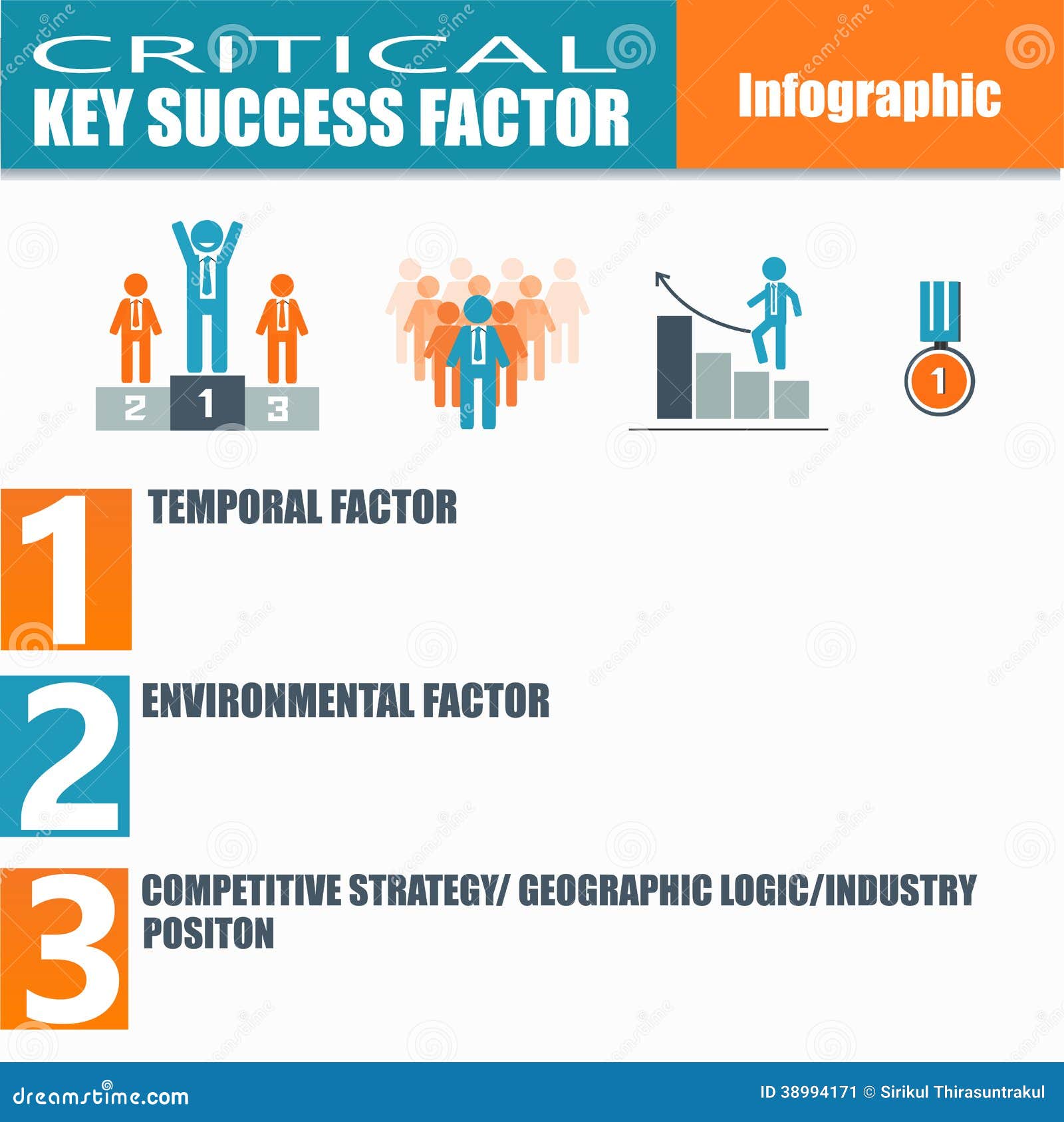 CRITICAL
KEY SUCCESS FACTOR

Infographic

2 1 3

1

1 TEMPORAL FACTOR

2 ENVIRONMENTAL FACTOR

3 COMPETITIVE STRATEGY/ GEOGRAPHIC LOGIC/INDUSTRY POSITON

dreamstime.com

ID 38994171 © Sirikul Thirasuntrakul