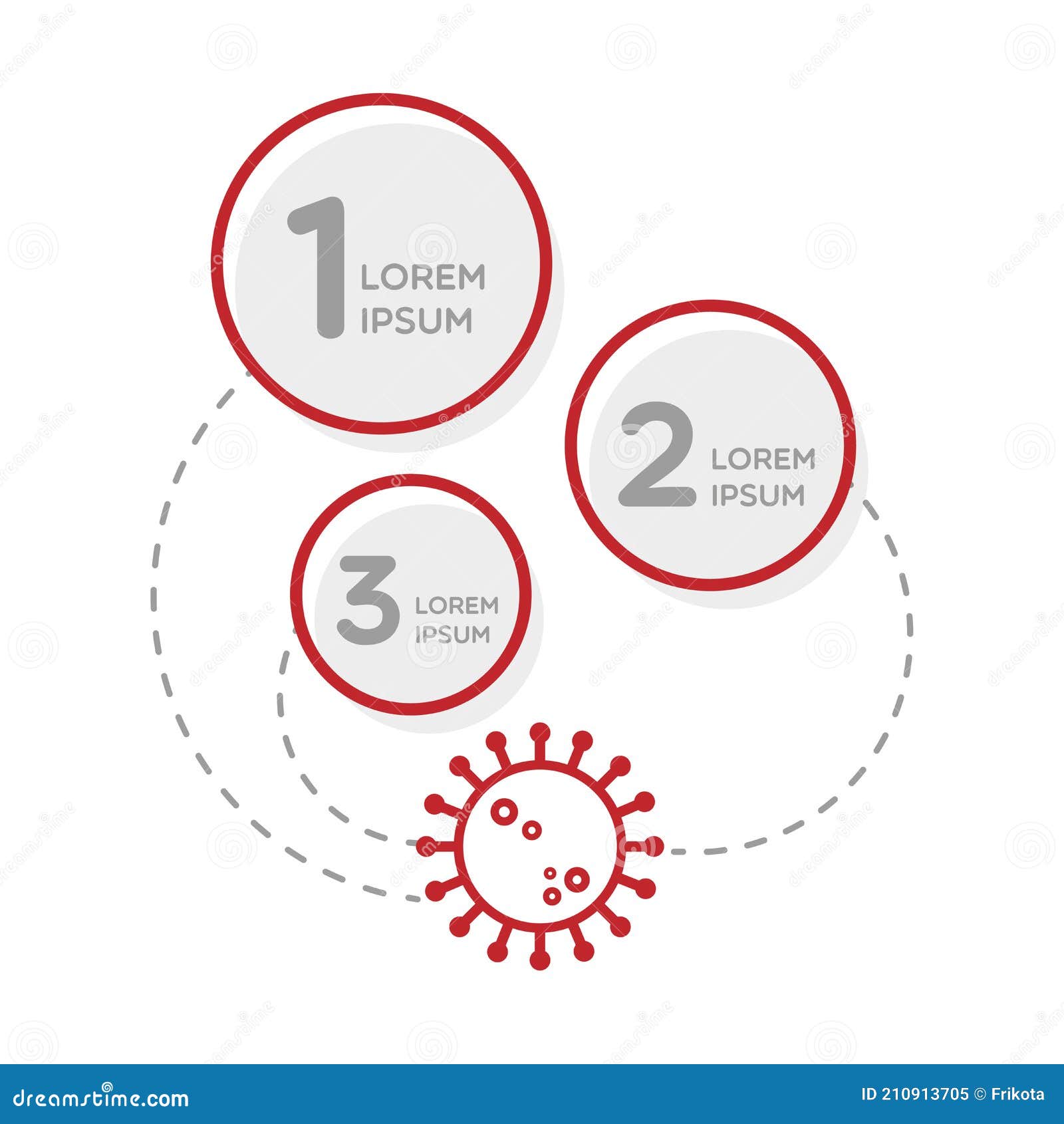 1 LOREM IPSUM

2 LOREM IPSUM

3 LOREM IPSUM

dreamstime.com

ID 210913705 © Frikota