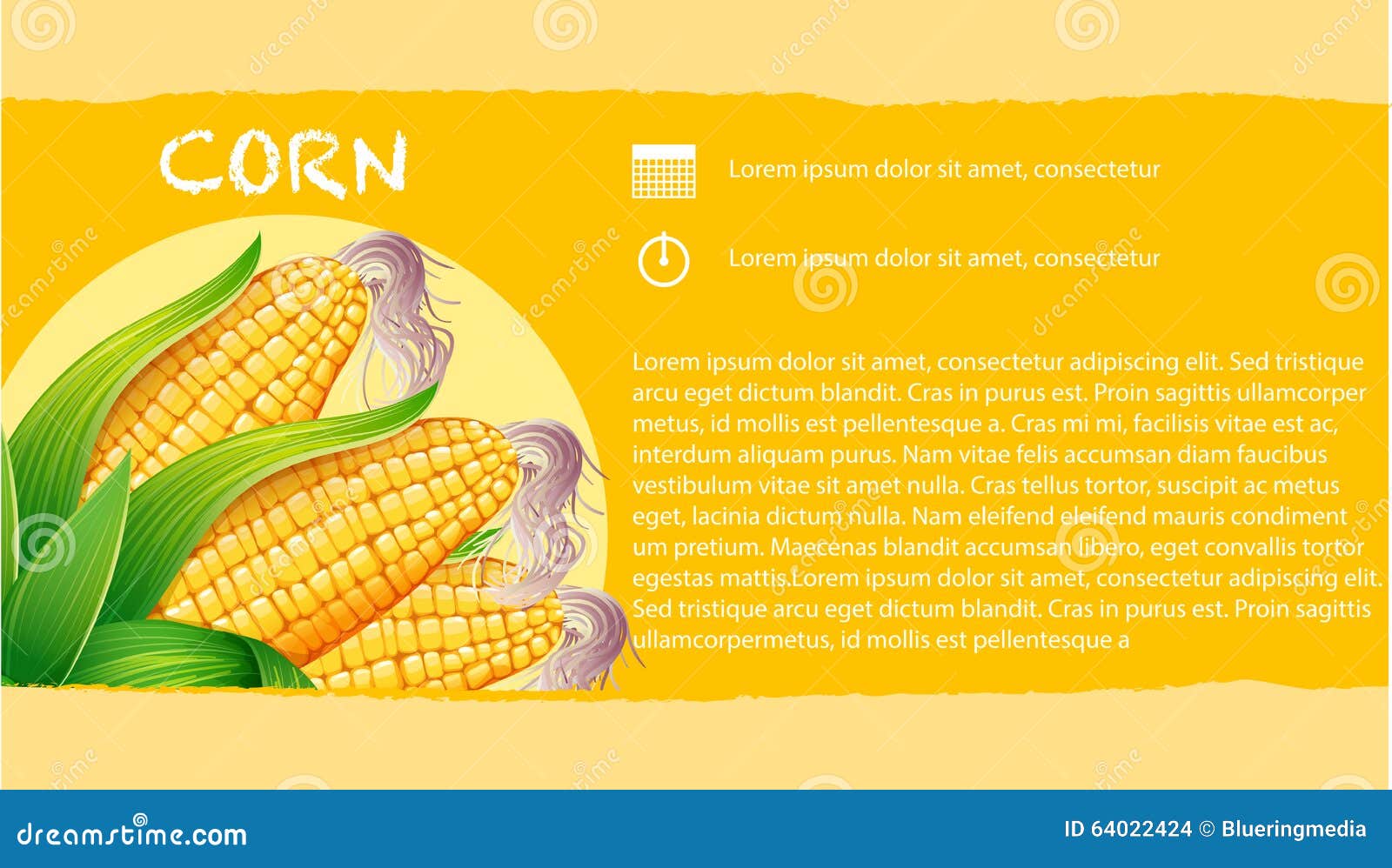 CORN

Lorem ipsum dolor sit amet, consectetur

Lorem ipsum dolor sit amet, consectetur

Lorem ipsum dolor sit amet, consectetur adipiscing elit. Sed tristique arcu eget dictum blandit. Cras in purus est. Proin sagittis ullamcorper metus, id mollis est pellentesque a. Cras mi mi, facilisis vitae est ac, interdum aliquam purus. Nam vitae felis accumsan diam faucibus vestibulum vitae sit amet nulla. Cras tellus tortor, suscipit ac metus eget, lacinia dictum nulla. Nam eleifend eleifend mauris condiment um pretium. Maecenas blandit accumsan libero, eget convallis tortor egestas mattis.Lorem ipsum dolor sit amet, consectetur adipiscing elit. Sed tristique arcu eget dictum blandit. Cras in purus est. Proin sagittis ullamcorpermetus, id mollis est pellentesque a

dreamstime.com

ID 64022424 © Blueringmedia