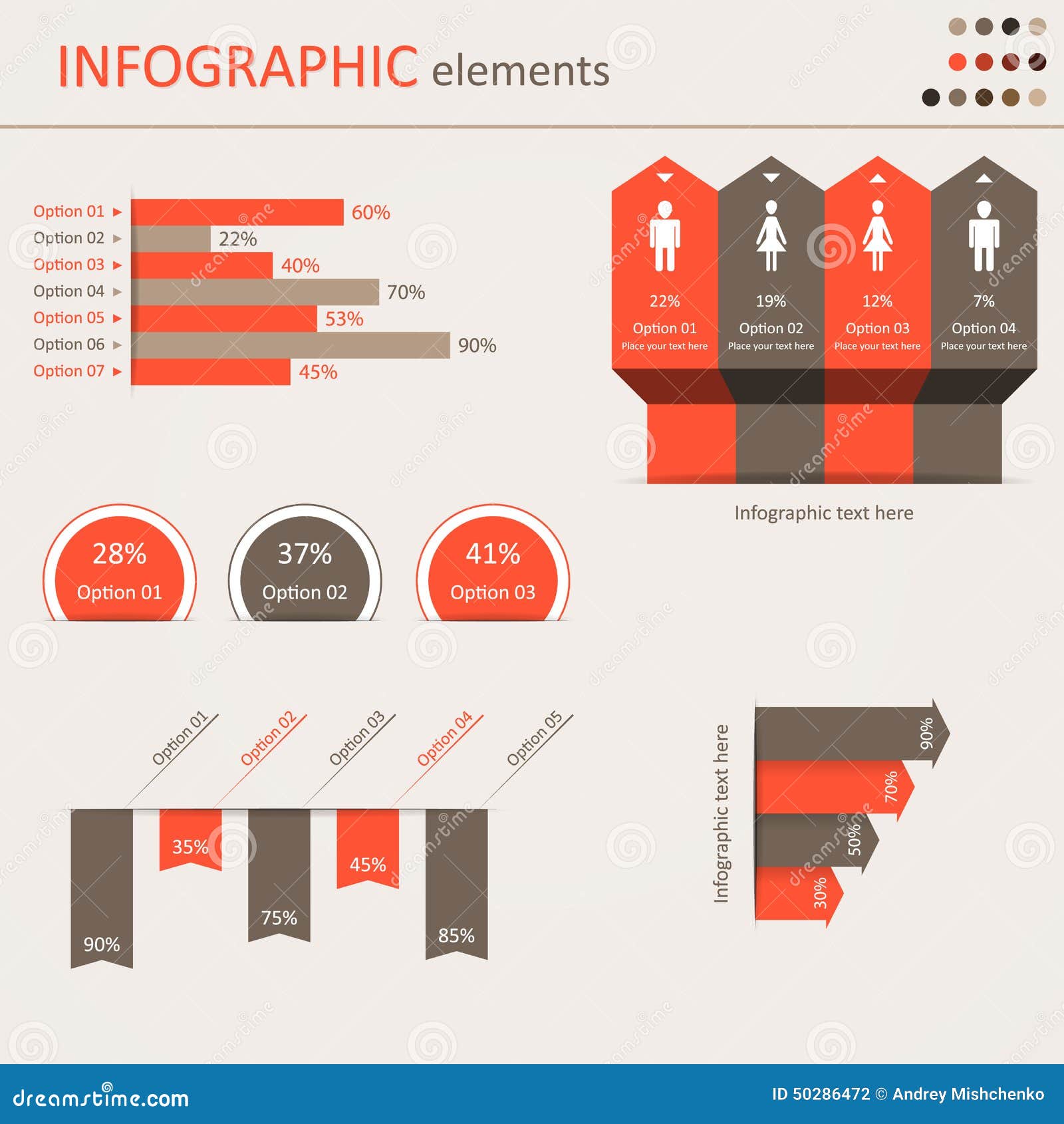 INFOGRAPHIC elements

Option 01 ► 60%
Option 02 ► 22%
Option 03 ► 40%
Option 04 ► 70%
Option 05 ► 53%
Option 06 ► 90%
Option 07 ► 45%

22%
Option 01
Place your text here

19%
Option 02
Place your text here

12%
Option 03
Place your text here

7%
Option 04
Place your text here

Infographic text here

28%
Option 01

37%
Option 02

41%
Option 03

Option 01
Option 02
Option 03
Option 04
Option 05

90%
35%
75%
45%
85%

Infographic text here

90%
70%
50%
30%

dreamstime.com

ID 50286472 © Andrey Mishchenko