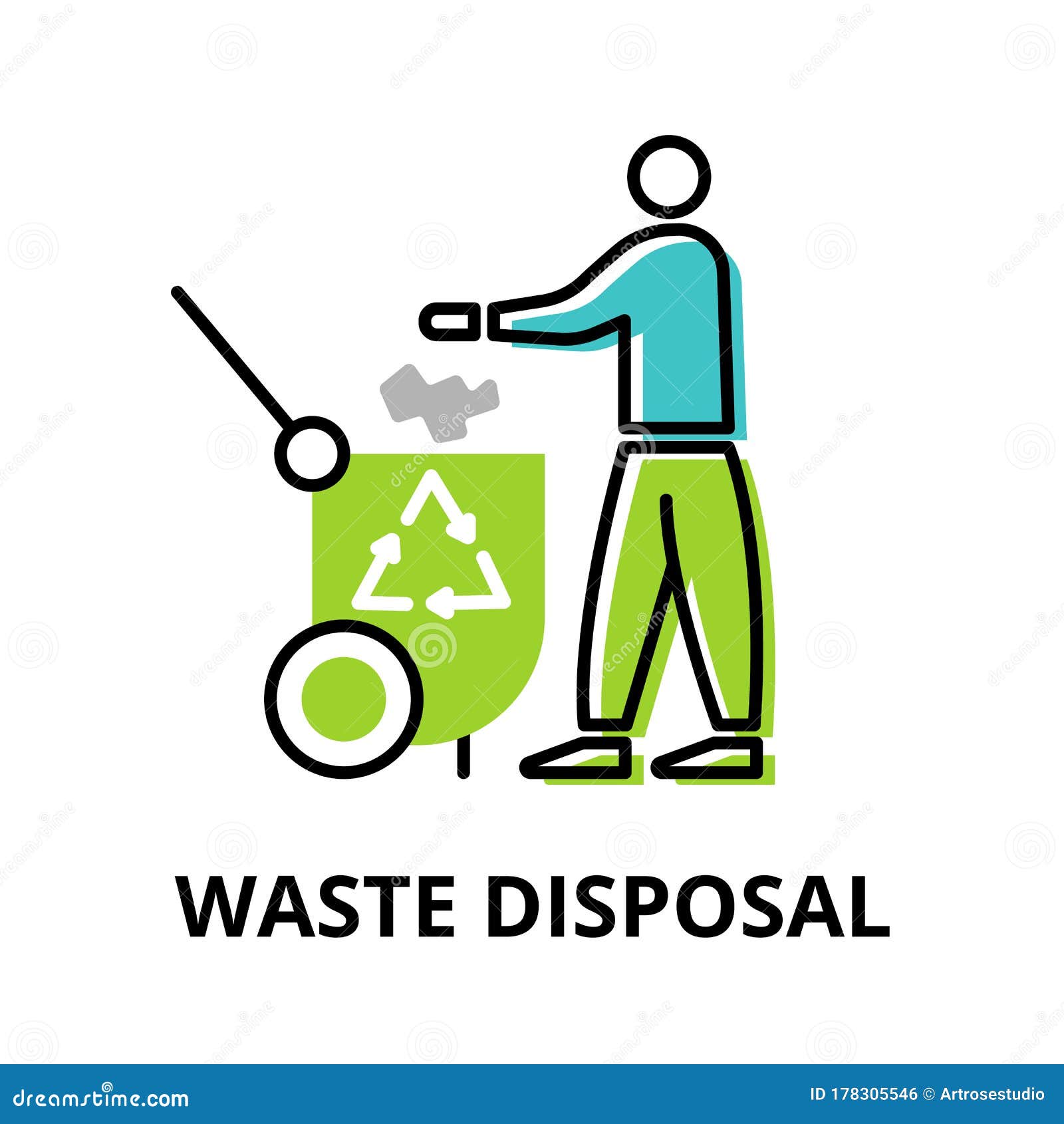 WASTE DISPOSAL

dreamstime.com

ID 178305546 © Artrosestudio