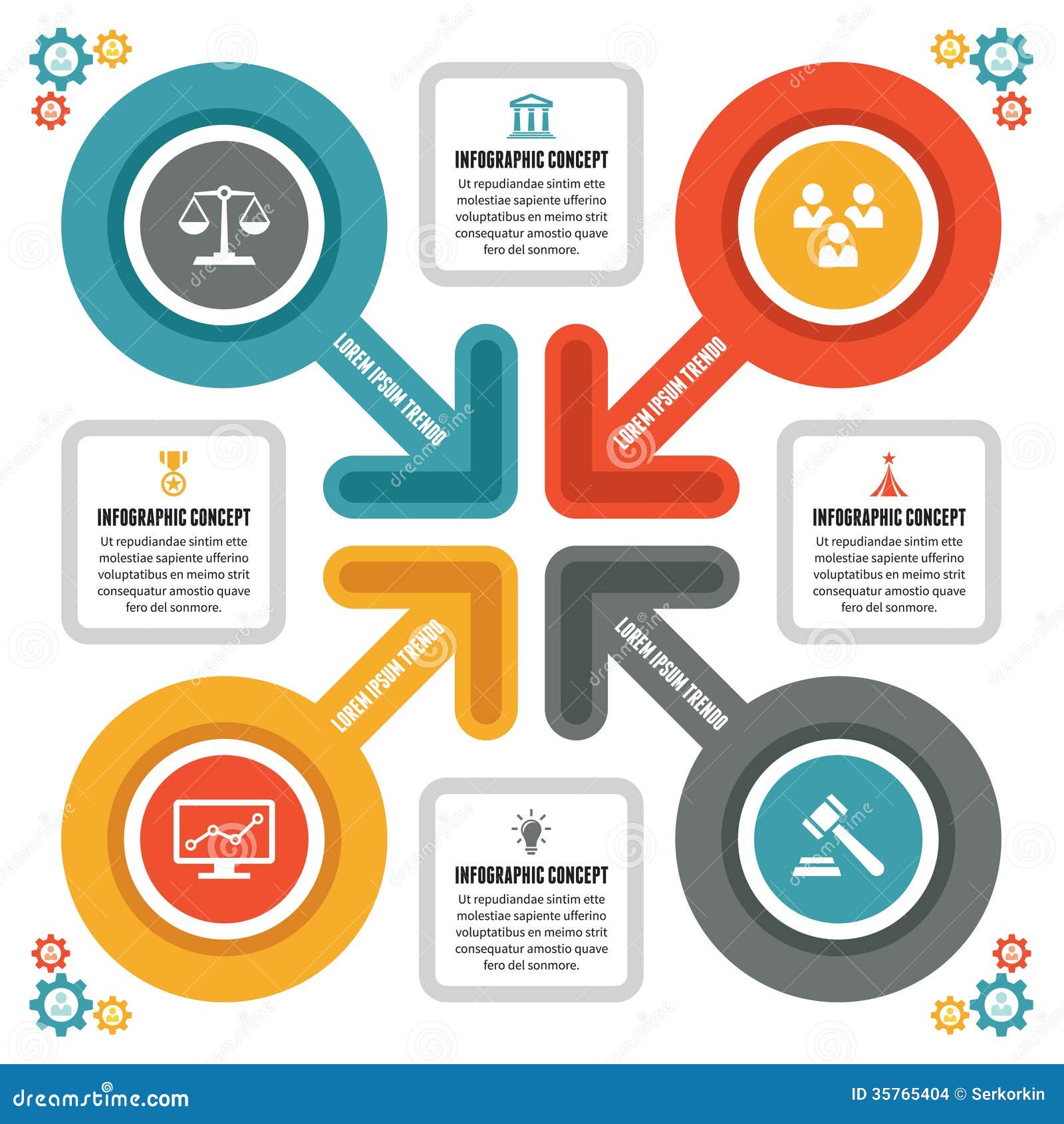 INFOGRAPHIC CONCEPT
Ut repudiandae sintim ette molestiae sapiente ufferino voluptatibus en meimo strit consequatur amostio quave fero del sonmore.

LOREM IPSUM TRENDO

LOREM IPSUM TRENDO

INFOGRAPHIC CONCEPT
Ut repudiandae sintim ette molestiae sapiente ufferino voluptatibus en meimo strit consequatur amostio quave fero del sonmore.

INFOGRAPHIC CONCEPT
Ut repudiandae sintim ette molestiae sapiente ufferino voluptatibus en meimo strit consequatur amostio quave fero del sonmore.

LOREM IPSUM TRENDO

LOREM IPSUM TRENDO

INFOGRAPHIC CONCEPT
Ut repudiandae sintim ette molestiae sapiente ufferino voluptatibus en meimo strit consequatur amostio quave fero del sonmore.

dreamstime.com
ID 35765404 © Serkorkin