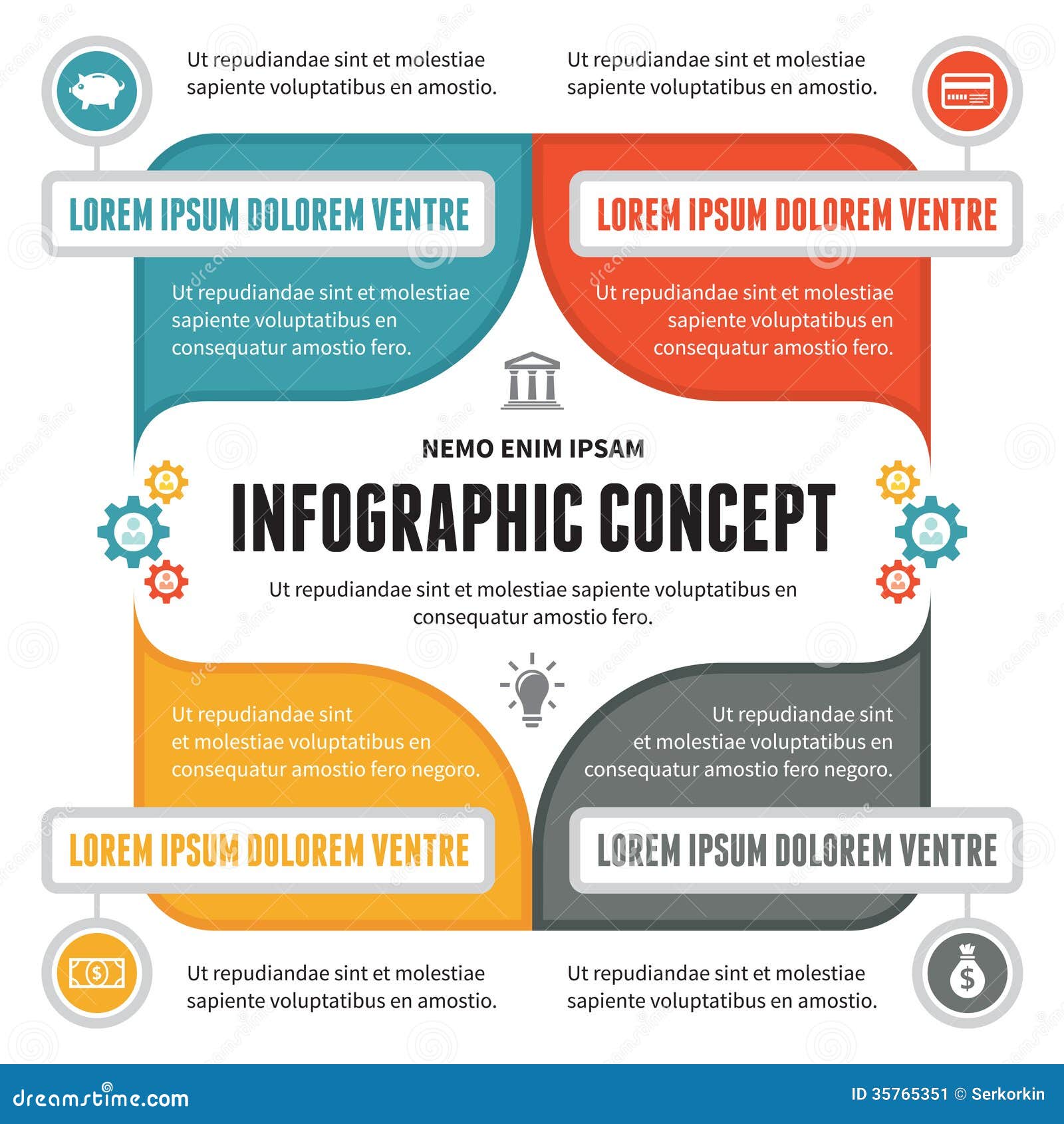 Ut repudiandae sint et molestiae sapiente voluptatibus en amostio.

Ut repudiandae sint et molestiae sapiente voluptatibus en amostio.

LOREM IPSUM DOLOREM VENTRE

LOREM IPSUM DOLOREM VENTRE

Ut repudiandae sint et molestiae sapiente voluptatibus en consequatur amostio fero.

Ut repudiandae sint et molestiae sapiente voluptatibus en consequatur amostio fero.

NEMO ENIM IPSAM

INFOGRAPHIC CONCEPT

Ut repudiandae sint et molestiae sapiente voluptatibus en consequatur amostio fero.

Ut repudiandae sint et molestiae voluptatibus en consequatur amostio fero negoro.

Ut repudiandae sint et molestiae voluptatibus en consequatur amostio fero negoro.

LOREM IPSUM DOLOREM VENTRE

LOREM IPSUM DOLOREM VENTRE

Ut repudiandae sint et molestiae sapiente voluptatibus en amostio.

Ut repudiandae sint et molestiae sapiente voluptatibus en amostio.

dreamstime.com

ID 35765351 © Serkorkin