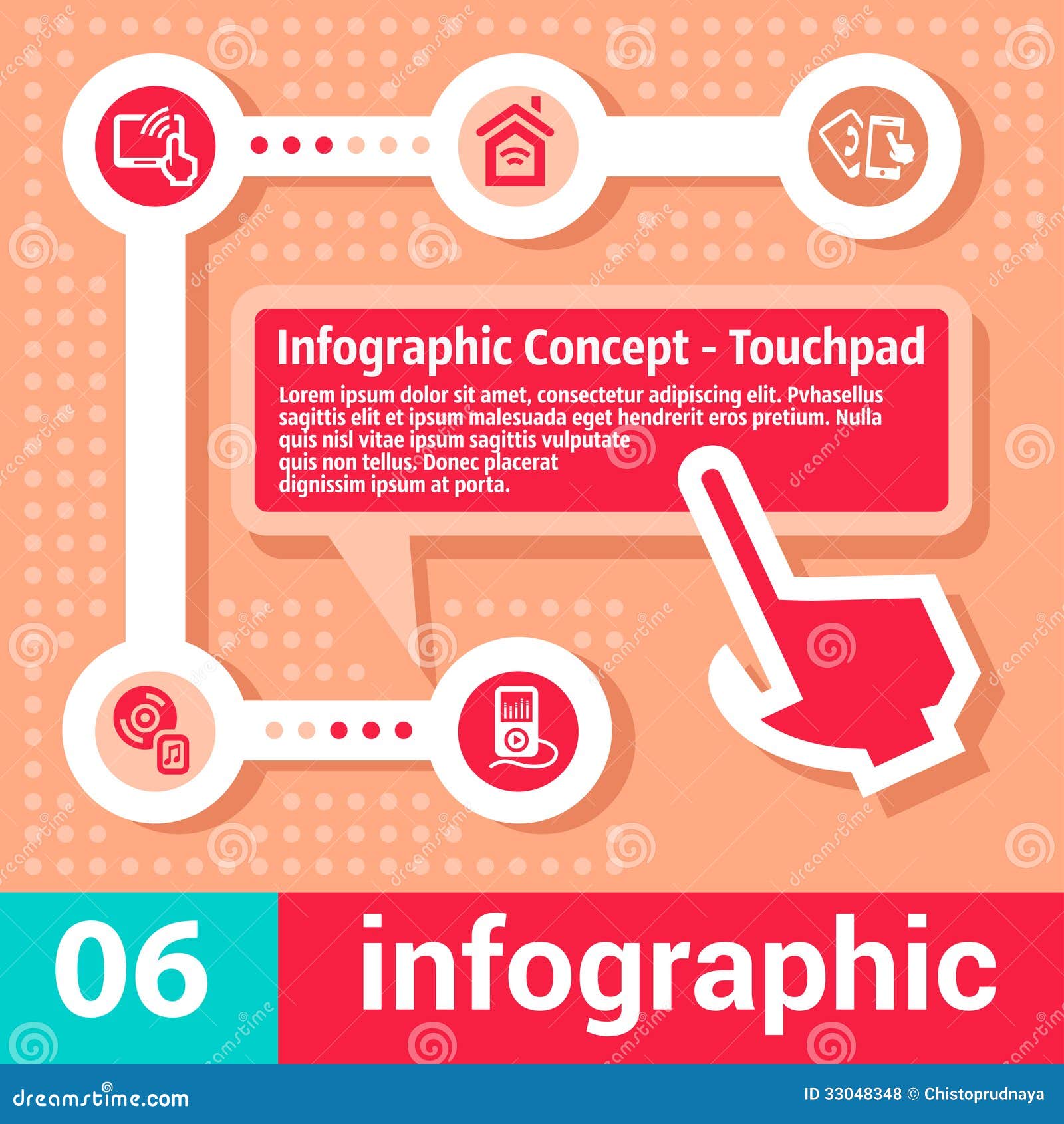 Infographic Concept - Touchpad

Lorem ipsum dolor sit amet, consectetur adipiscing elit. Pvhasellus sagittis elit et ipsum malesuada eget hendrerit eros pretium. Nulla quis nisl vitae ipsum sagittis vulputate quis non tellus. Donec placerat dignissim ipsum at porta.

06 infographic

dreamstime.com

ID 33048348 © Chistoprudnaya