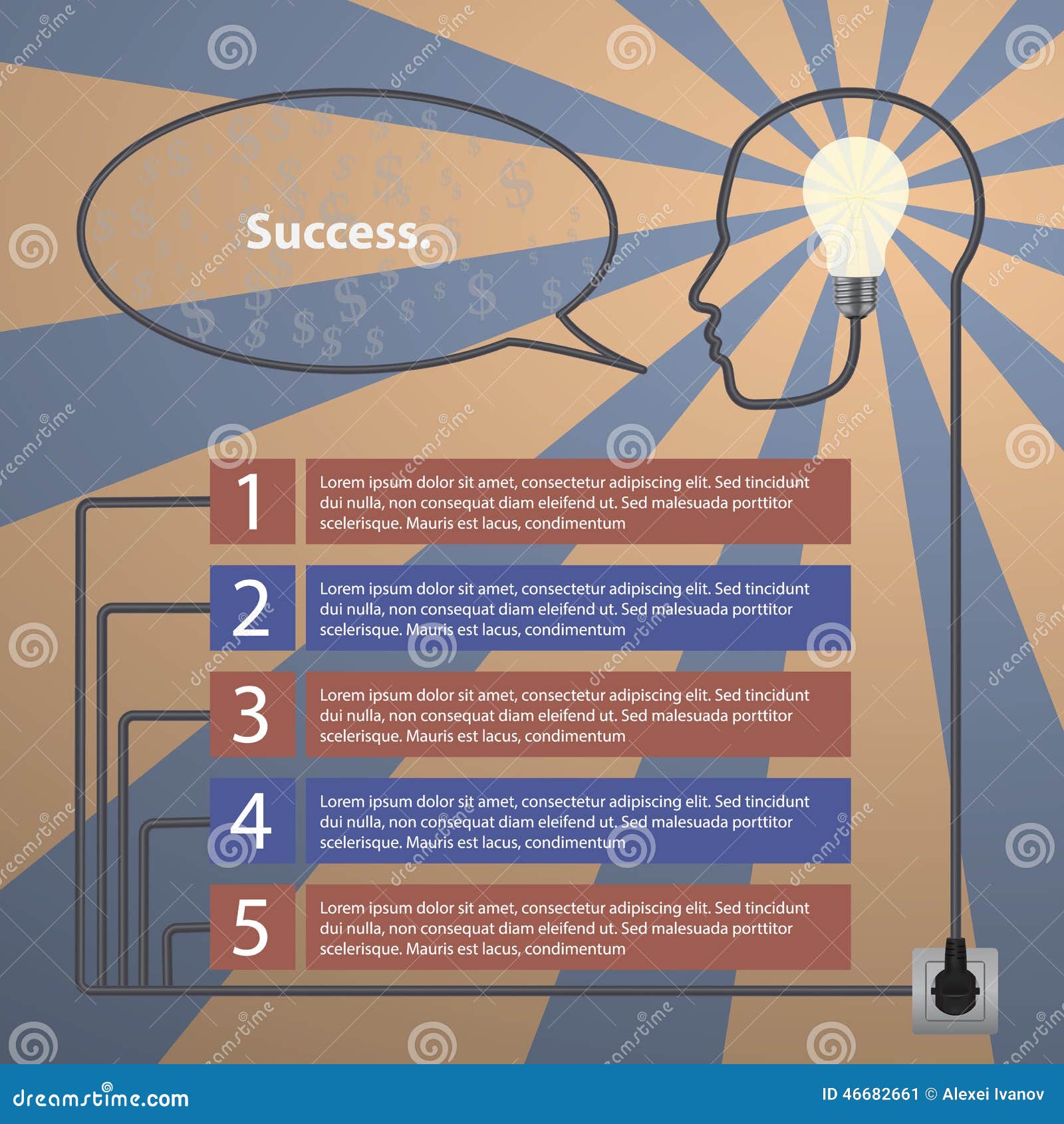 Success.

1
Lorem ipsum dolor sit amet, consectetur adipiscing elit. Sed tincidunt dui nulla, non consequat diam eleifend ut. Sed malesuada porttitor scelerisque. Mauris est lacus, condimentum

2
Lorem ipsum dolor sit amet, consectetur adipiscing elit. Sed tincidunt dui nulla, non consequat diam eleifend ut. Sed malesuada porttitor scelerisque. Mauris est lacus, condimentum

3
Lorem ipsum dolor sit amet, consectetur adipiscing elit. Sed tincidunt dui nulla, non consequat diam eleifend ut. Sed malesuada porttitor scelerisque. Mauris est lacus, condimentum

4
Lorem ipsum dolor sit amet, consectetur adipiscing elit. Sed tincidunt dui nulla, non consequat diam eleifend ut. Sed malesuada porttitor scelerisque. Mauris est lacus, condimentum

5
Lorem ipsum dolor sit amet, consectetur adipiscing elit. Sed tincidunt dui nulla, non consequat diam eleifend ut. Sed malesuada porttitor scelerisque. Mauris est lacus, condimentum

dreamstime.com

ID 46682661 © Alexei Ivanov