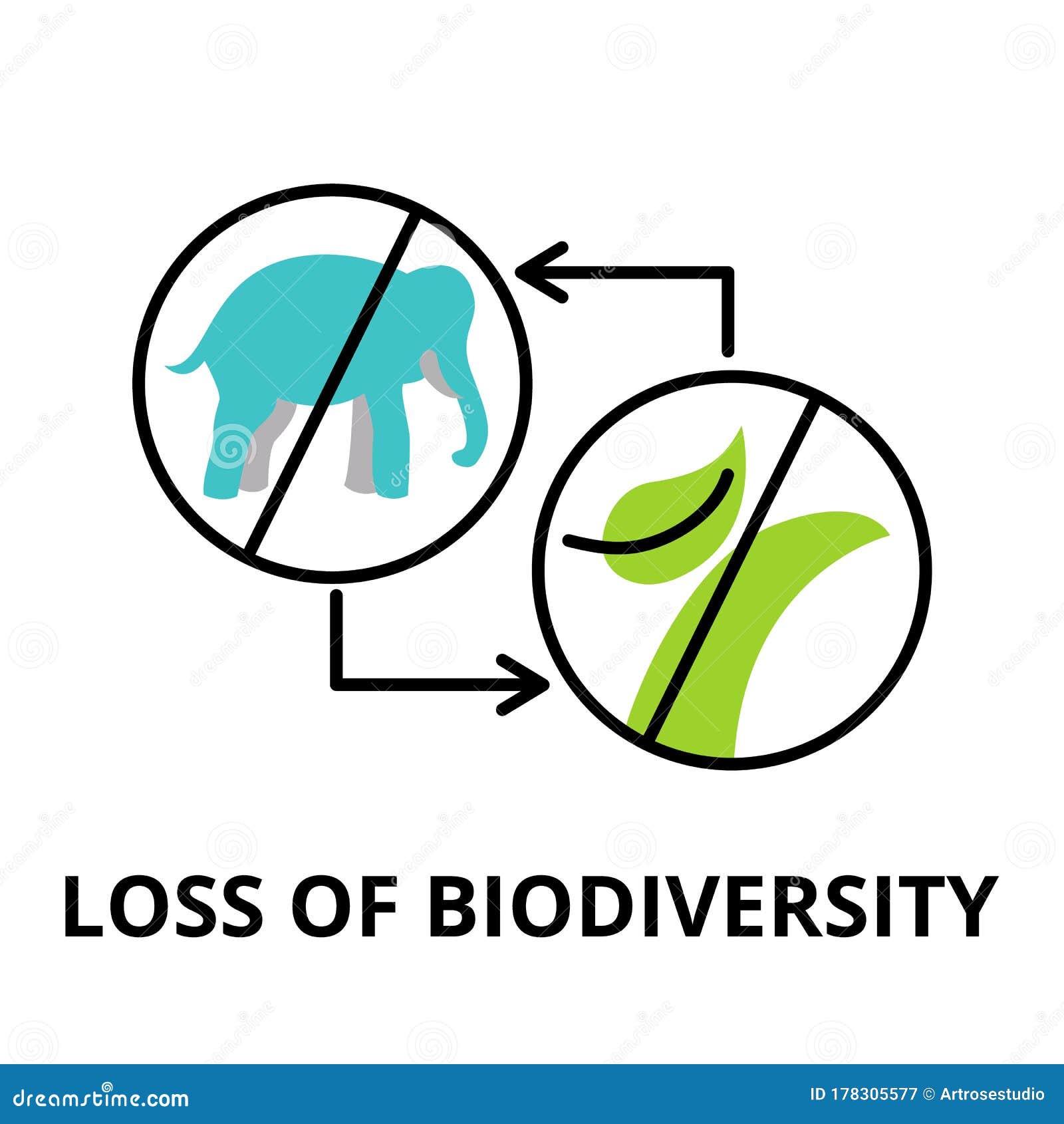 LOSS OF BIODIVERSITY

dreamstime.com

ID 178305577 © Artrosestudio