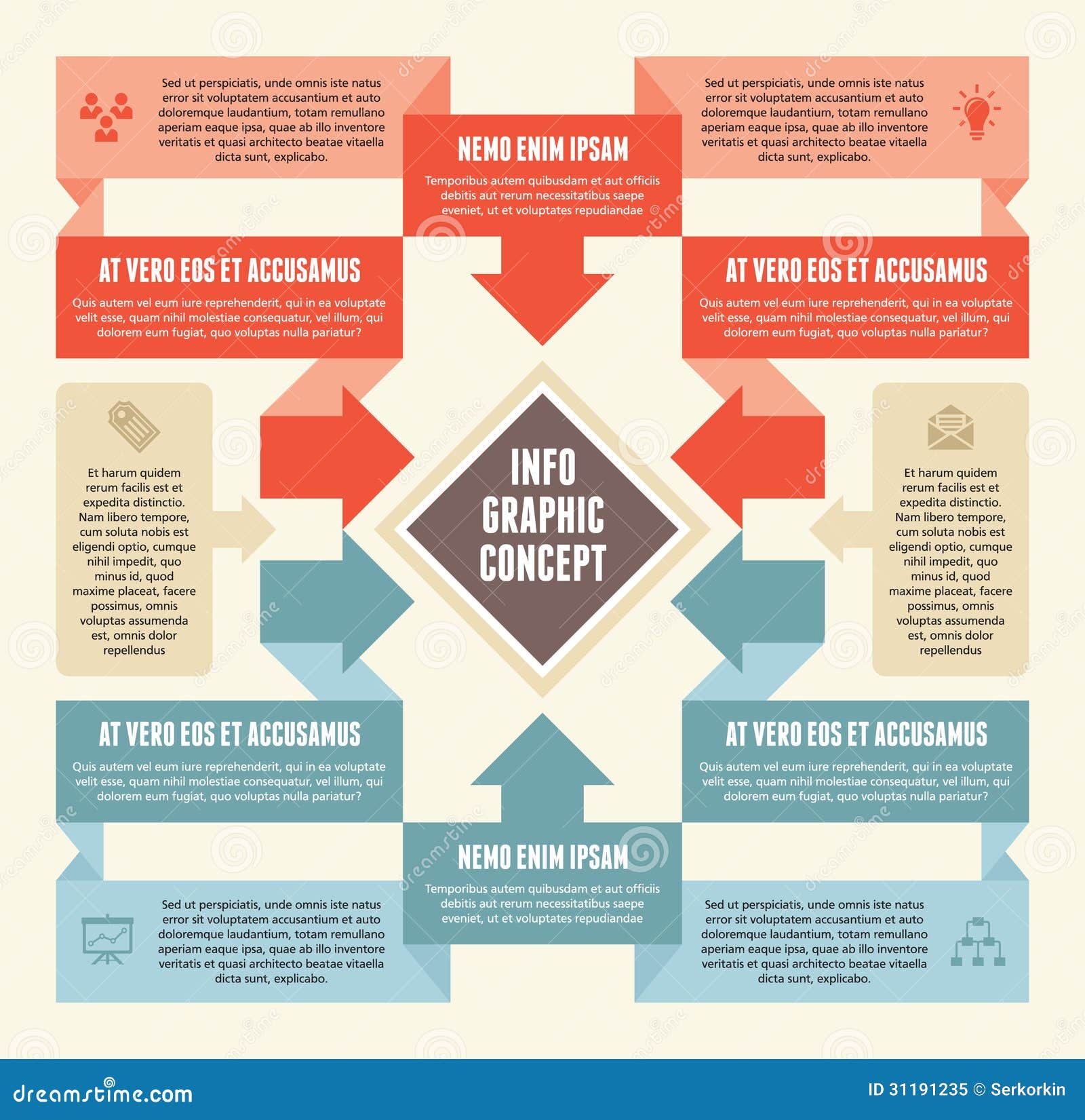 Sed ut perspiciatis, unde omnis iste natus error sit voluptatem accusantium et auto doloremque laudantium, totam remullano aperiam eaque ipsa, quae ab illo inventore veritatis et quasi architecto beatae vitaella dicta sunt, explicabo.

NEMO ENIM IPSAM

Temporibus autem quibusdam et aut officiis debitis aut rerum necessitatibus saepe eveniet, ut et voluptates repudiandae

Sed ut perspiciatis, unde omnis iste natus error sit voluptatem accusantium et auto doloremque laudantium, totam remullano aperiam eaque ipsa, quae ab illo inventore veritatis et quasi architecto beatae vitaella dicta sunt, explicabo.

AT VERO EOS ET ACCUSAMUS

Quis autem vel eum iure reprehenderit, qui in ea voluptate velit esse, quam nihil molestiae consequatur, vel illum, qui dolorem eum fugiat, quo voluptas nulla pariatur?

AT VERO EOS ET ACCUSAMUS

Quis autem vel eum iure reprehenderit, qui in ea voluptate velit esse, quam nihil molestiae consequatur, vel illum, qui dolorem eum fugiat, quo voluptas nulla pariatur?

Et harum quidem rerum facilis est et expedita distinctio. Nam libero tempore, cum soluta nobis est eligendi optio, cumque nihil impedit, quo minus id, quod maxime placeat, facere possimus, omnis voluptas assumenda est, omnis dolor repellendus

INFO GRAPHIC CONCEPT

Et harum quidem rerum facilis est et expedita distinctio. Nam libero tempore, cum soluta nobis est eligendi optio, cumque nihil impedit, quo minus id, quod maxime placeat, facere possimus, omnis voluptas assumenda est, omnis dolor repellendus

AT VERO EOS ET ACCUSAMUS

Quis autem vel eum iure reprehenderit, qui in ea voluptate velit esse, quam nihil molestiae consequatur, vel illum, qui dolorem eum fugiat, quo voluptas nulla pariatur?

AT VERO EOS ET ACCUSAMUS

Quis autem vel eum iure reprehenderit, qui in ea voluptate velit esse, quam nihil molestiae consequatur, vel illum, qui dolorem eum fugiat, quo voluptas nulla pariatur?

NEMO ENIM IPSAM

Temporibus autem quibusdam et aut officiis debitis aut rerum necessitatibus saepe eveniet, ut et voluptates repudiandae

Sed ut perspiciatis, unde omnis iste natus error sit voluptatem accusantium et auto doloremque laudantium, totam remullano aperiam eaque ipsa, quae ab illo inventore veritatis et quasi architecto beatae vitaella dicta sunt, explicabo.

Sed ut perspiciatis, unde omnis iste natus error sit voluptatem accusantium et auto doloremque laudantium, totam remullano aperiam eaque ipsa, quae ab illo inventore veritatis et quasi architecto beatae vitaella dicta sunt, explicabo.

dreamstime.com

ID 31191235 © Serkorkin