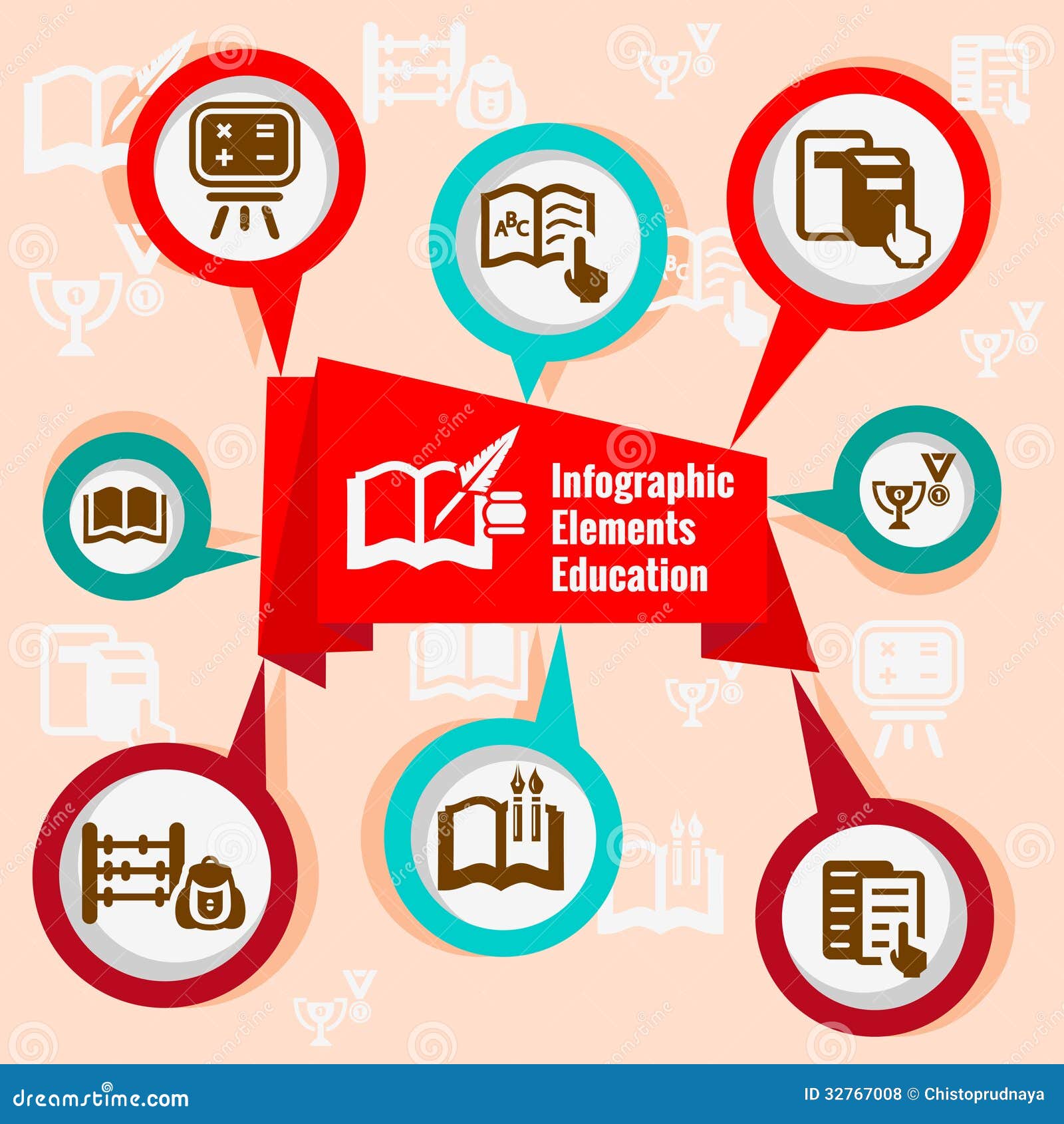 ABC

Infographic
Elements
Education

dreamstime.com

ID 32767008 © Chistoprudnaya