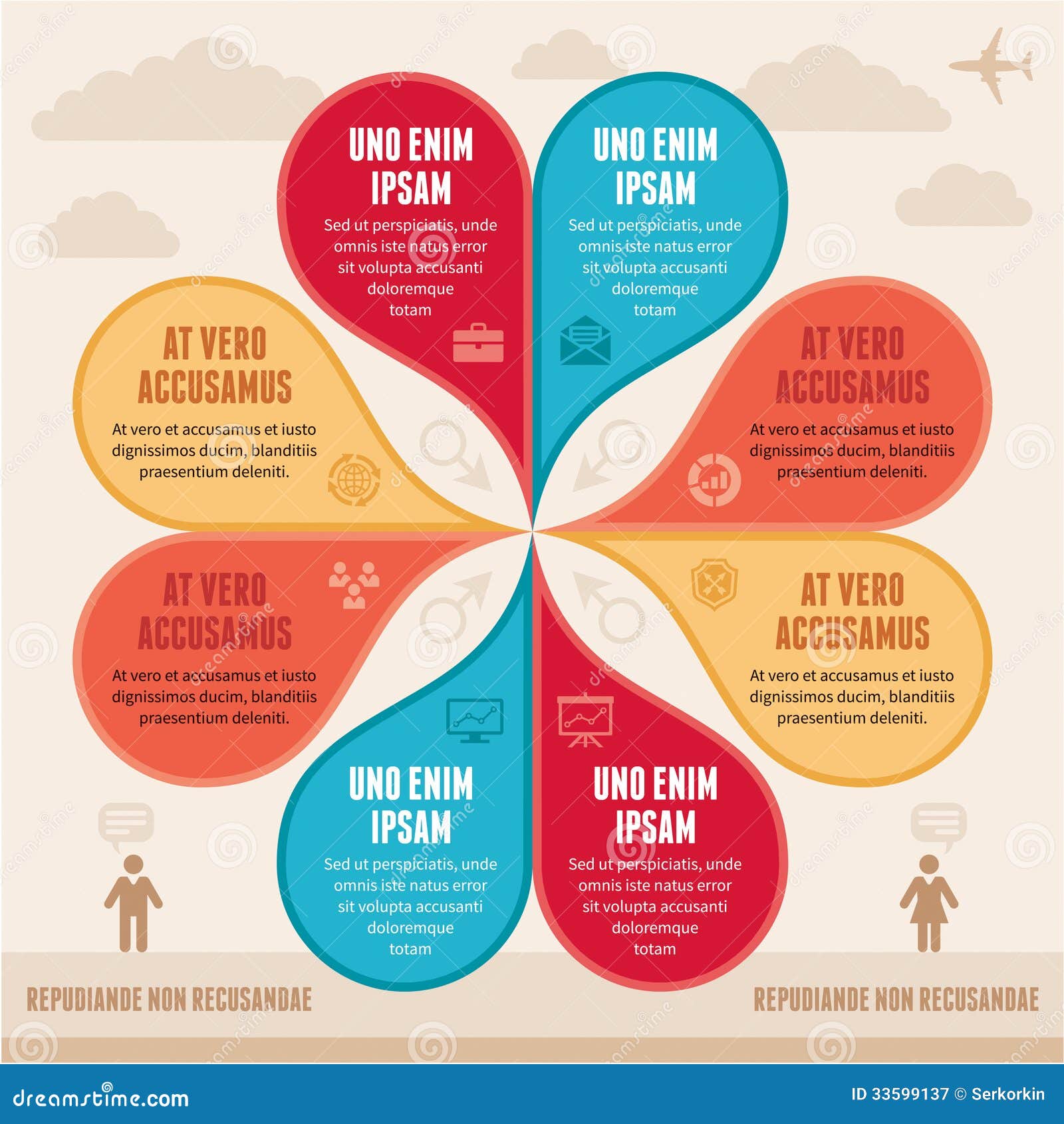 UNO ENIM IPSAM
Sed ut perspiciatis, unde omnis iste natus error sit volupta accusanti doloremque totam

UNO ENIM IPSAM
Sed ut perspiciatis, unde omnis iste natus error sit volupta accusanti doloremque totam

AT VERO ACCUSAMUS
At vero et accusamus et iusto dignissimos ducim, blanditiis praesentium deleniti.

AT VERO ACCUSAMUS
At vero et accusamus et iusto dignissimos ducim, blanditiis praesentium deleniti.

AT VERO ACCUSAMUS
At vero et accusamus et iusto dignissimos ducim, blanditiis praesentium deleniti.

AT VERO ACCUSAMUS
At vero et accusamus et iusto dignissimos ducim, blanditiis praesentium deleniti.

UNO ENIM IPSAM
Sed ut perspiciatis, unde omnis iste natus error sit volupta accusanti doloremque totam

UNO ENIM IPSAM
Sed ut perspiciatis, unde omnis iste natus error sit volupta accusanti doloremque totam

REPUDIANDE NON RECUSANDAE

REPUDIANDE NON RECUSANDAE

dreamstime.com

ID 33599137 © Serkorkin