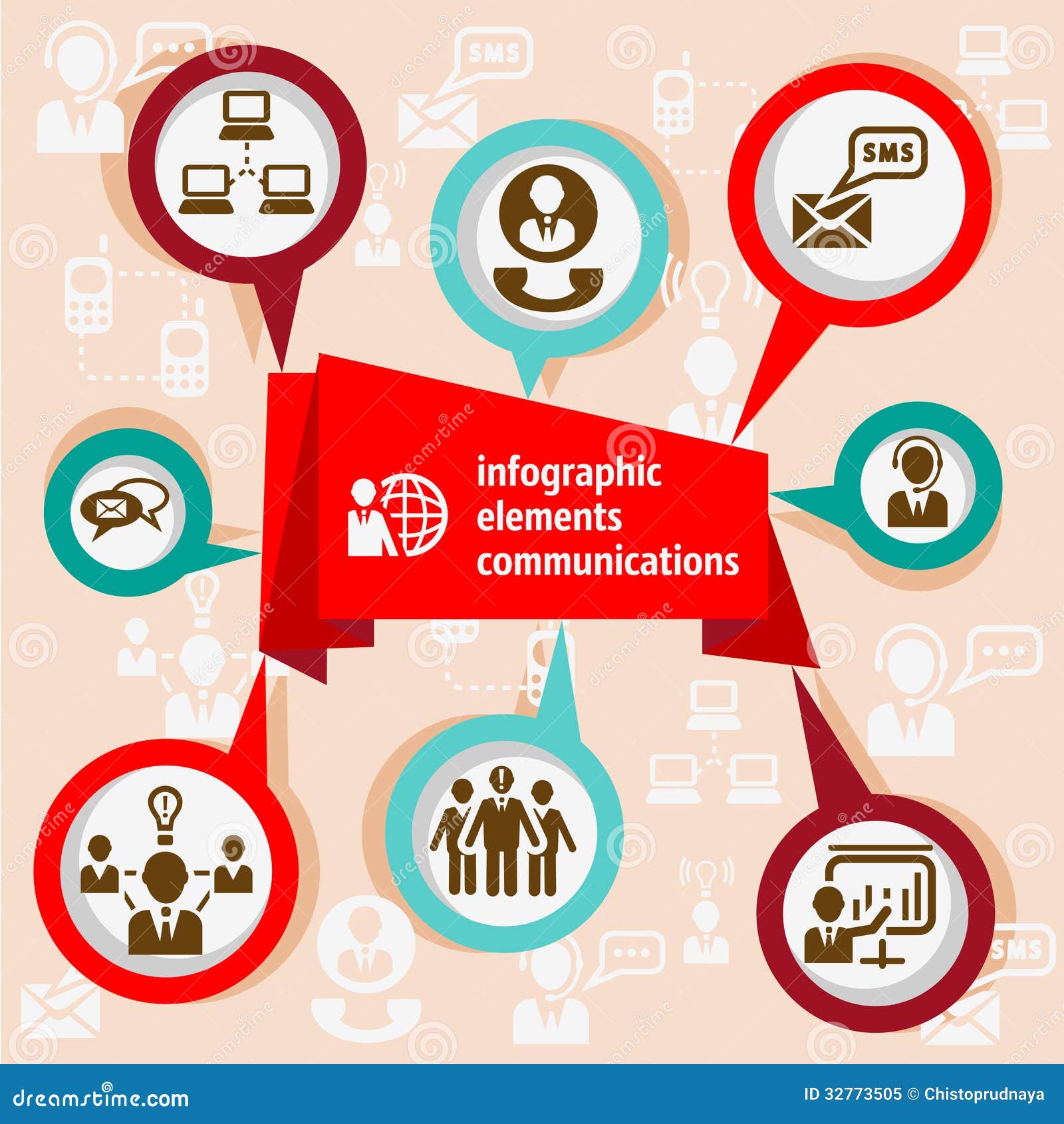 SMS

SMS

infographic
elements
communications

SMS

dreamstime.com

ID 32773505 © Chistoprudnaya