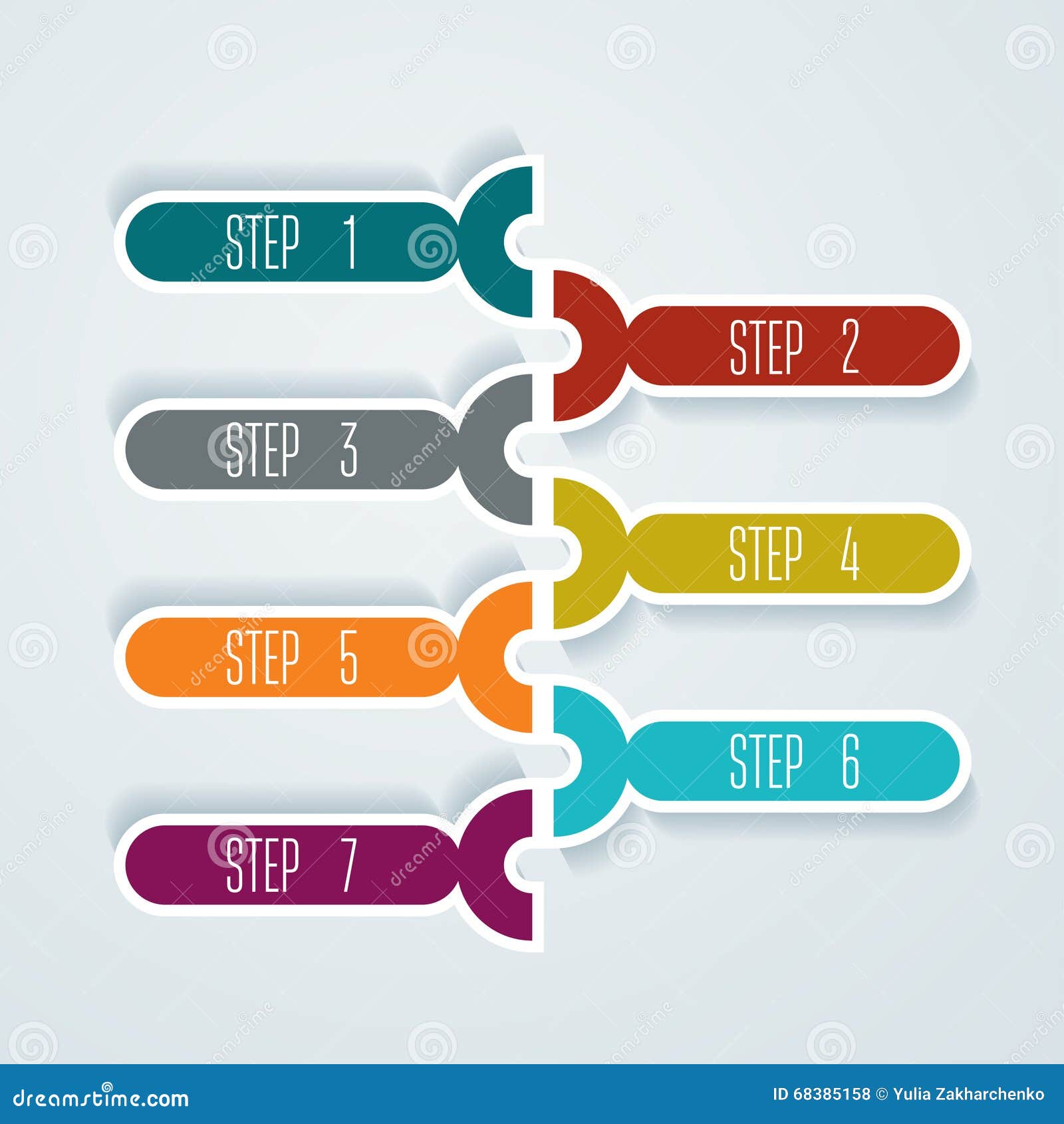 STEP 1

STEP 2

STEP 3

STEP 4

STEP 5

STEP 6

STEP 7

dreamstime.com

ID 68385158 © Yulia Zakharchenko