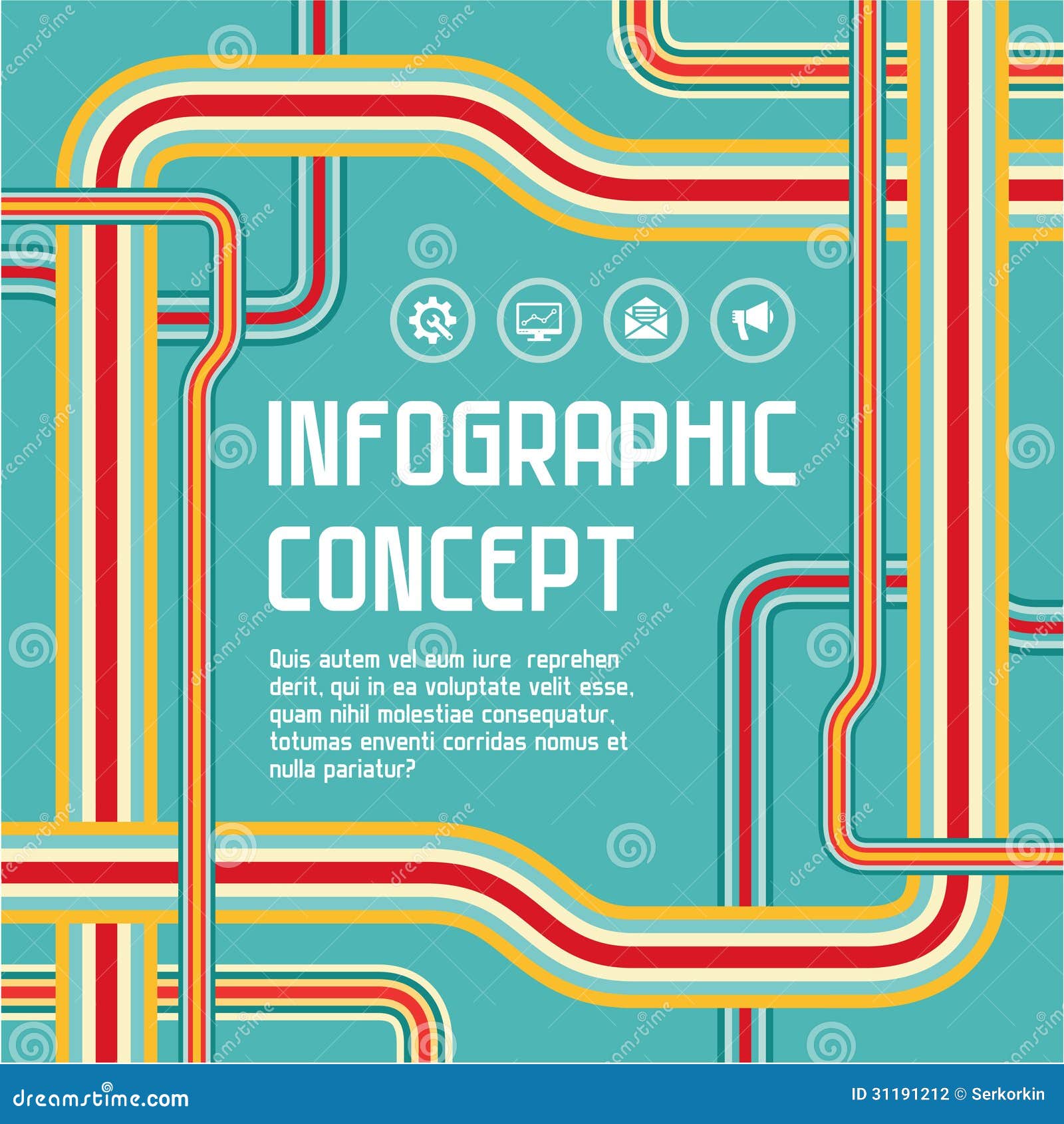 INFOGRAPHIC CONCEPT

Quis autem vel eum iure reprehen derit, qui in ea voluptate velit esse, quam nihil molestiae consequatur, totumas enventi corridas nomus et nulla pariatur?

dreamstime.com

ID 31191212 © Serkorkin