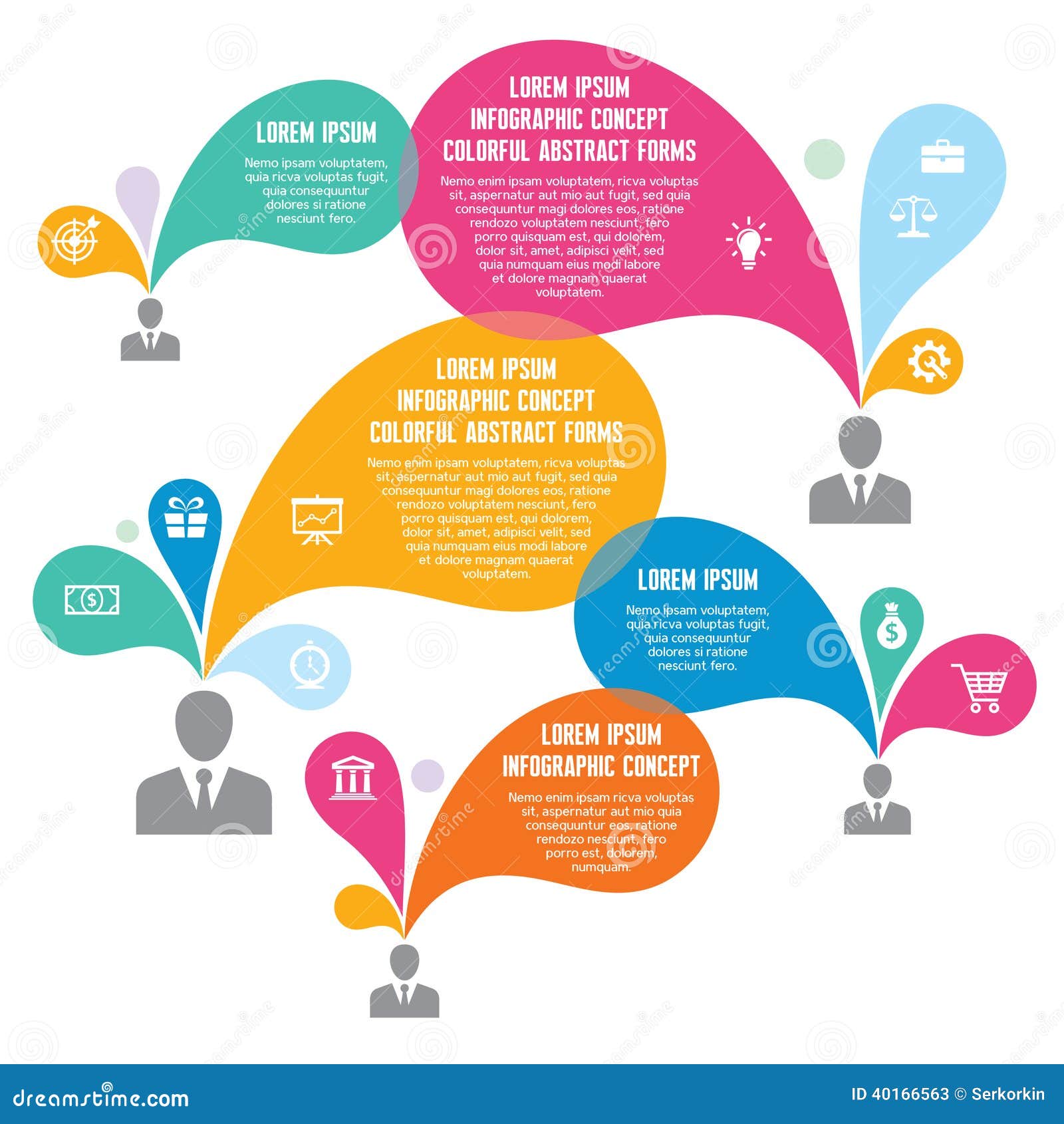 LOREM IPSUM

Nemo ipsam voluptatem, quia ricva voluptas fugit, quia consequuntur dolores si ratione nesciunt fero.

LOREM IPSUM
INFOGRAPHIC CONCEPT
COLORFUL ABSTRACT FORMS

Nemo enim ipsam voluptatem, ricva voluptas sit, aspernatur aut mio aut fugit, sed quia consequuntur magi dolores eos, ratione rendozo voluptatem nesciunt, fero porro quisquam est, qui dolorem, dolor sit, amet, adipisci velit, sed quia numquam eius modi labore et dolore magnam quaerat voluptatem.

LOREM IPSUM
INFOGRAPHIC CONCEPT
COLORFUL ABSTRACT FORMS

Nemo enim ipsam voluptatem, ricva voluptas sit, aspernatur aut mio aut fugit, sed quia consequuntur magi dolores eos, ratione rendozo voluptatem nesciunt, fero porro quisquam est, qui dolorem, dolor sit, amet, adipisci velit, sed quia numquam eius modi labore et dolore magnam quaerat voluptatem.

LOREM IPSUM

Nemo ipsam voluptatem, quia ricva voluptas fugit, quia consequuntur dolores si ratione nesciunt fero.

LOREM IPSUM
INFOGRAPHIC CONCEPT

Nemo enim ipsam ricva voluptas sit, aspernatur aut mio quia consequuntur eos, ratione rendozo nesciunt, fero porro est, dolorem, numquam.

dreamstime.com
ID 40166563 © Serkorkin