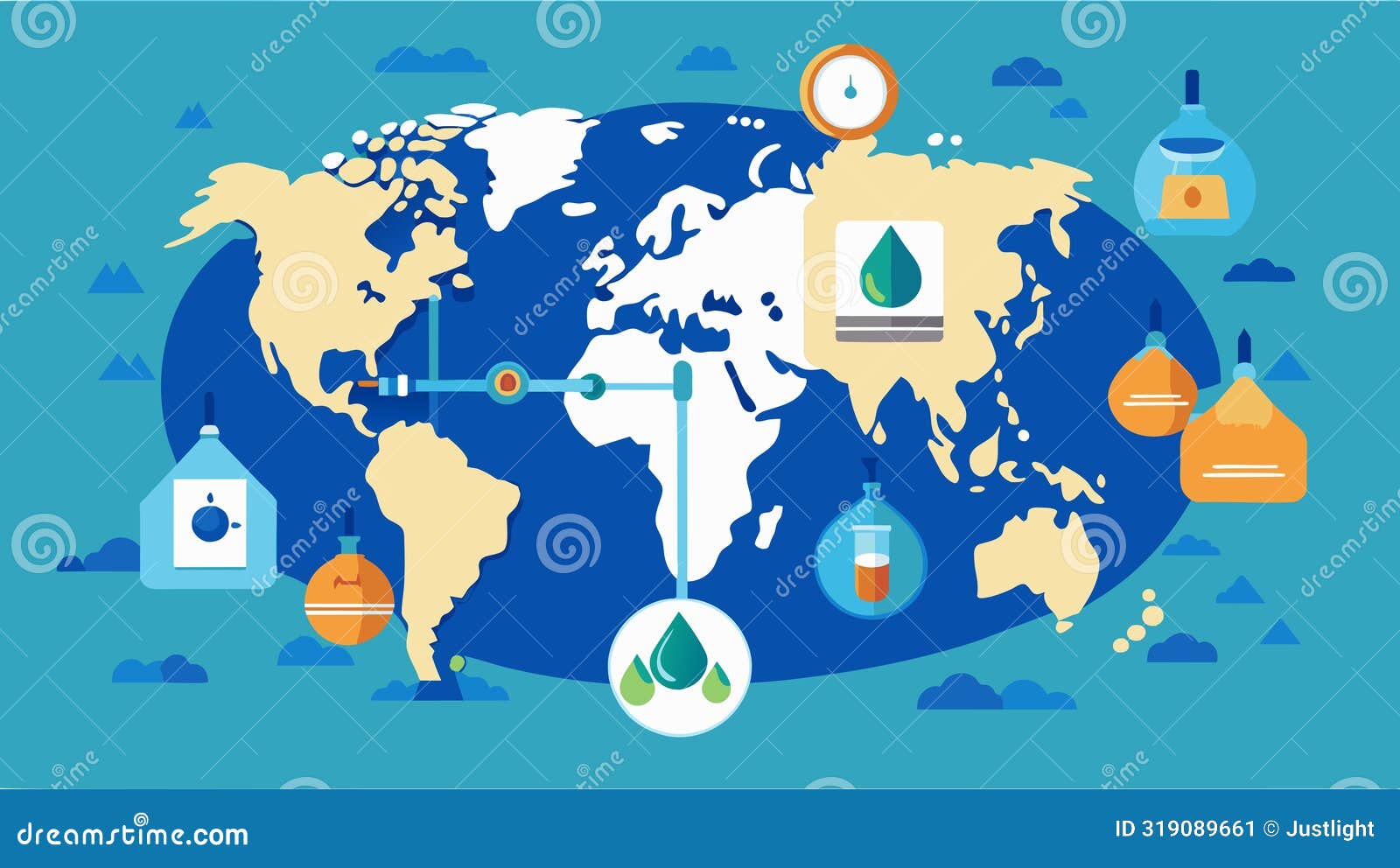 dreamstime.com

ID 319089661 © Justlight