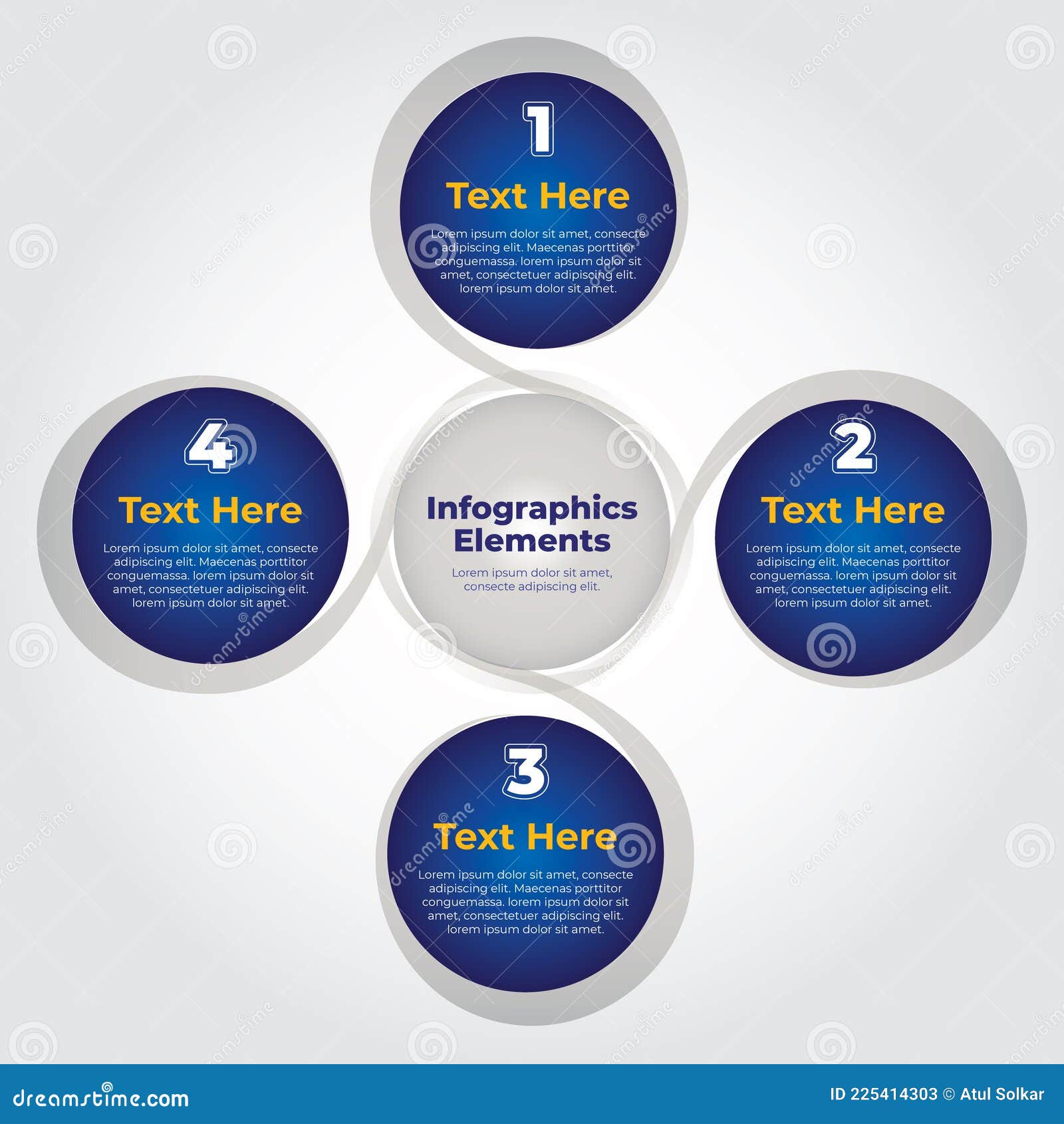 1

Text Here

Lorem ipsum dolor sit amet, consecte adipiscing elit. Maecenas porttitor conguemassa. lorem ipsum dolor sit amet, consectetuer adipiscing elit. lorem ipsum dolor sit amet.

4

Text Here

Lorem ipsum dolor sit amet, consecte adipiscing elit. Maecenas porttitor conguemassa. lorem ipsum dolor sit amet, consectetuer adipiscing elit. lorem ipsum dolor sit amet.

Infographics Elements

Lorem ipsum dolor sit amet, consecte adipiscing elit.

2

Text Here

Lorem ipsum dolor sit amet, consecte adipiscing elit. Maecenas porttitor conguemassa. lorem ipsum dolor sit amet, consectetuer adipiscing elit. lorem ipsum dolor sit amet.

3

Text Here

Lorem ipsum dolor sit amet, consecte adipiscing elit. Maecenas porttitor conguemassa. lorem ipsum dolor sit amet, consectetuer adipiscing elit. lorem ipsum dolor sit amet.

dreamstime.com

ID 225414303 © Atul Solkar