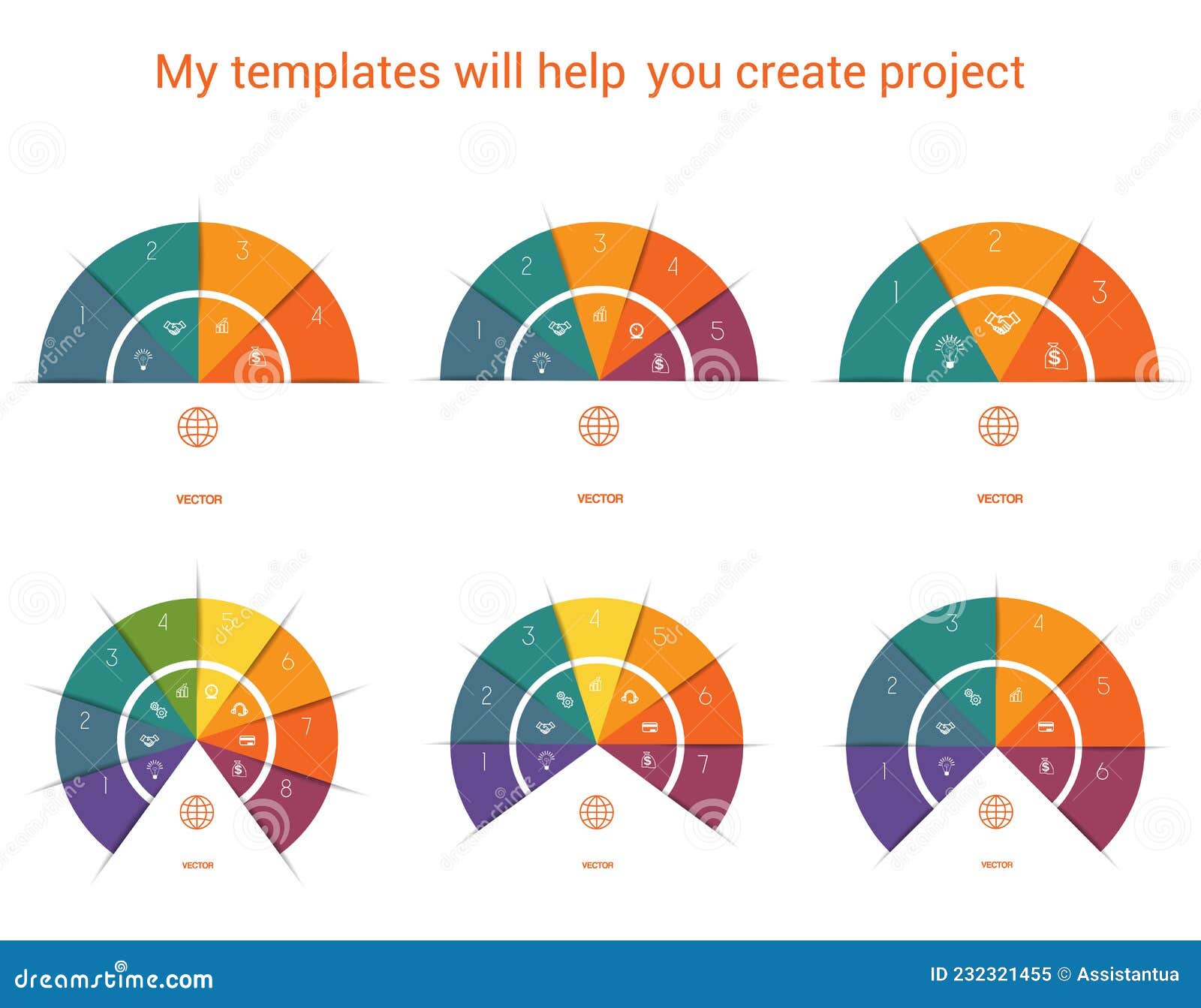 My templates will help you create project

1
2
3
4

VECTOR

1
2
3
4
5

VECTOR

1
2
3

VECTOR

1
2
3
4
5
6
7
8

VECTOR

1
2
3
4
5
6
7

VECTOR

1
2
3
4
5
6

VECTOR

dreamstime.com

ID 232321455 © Assistantua