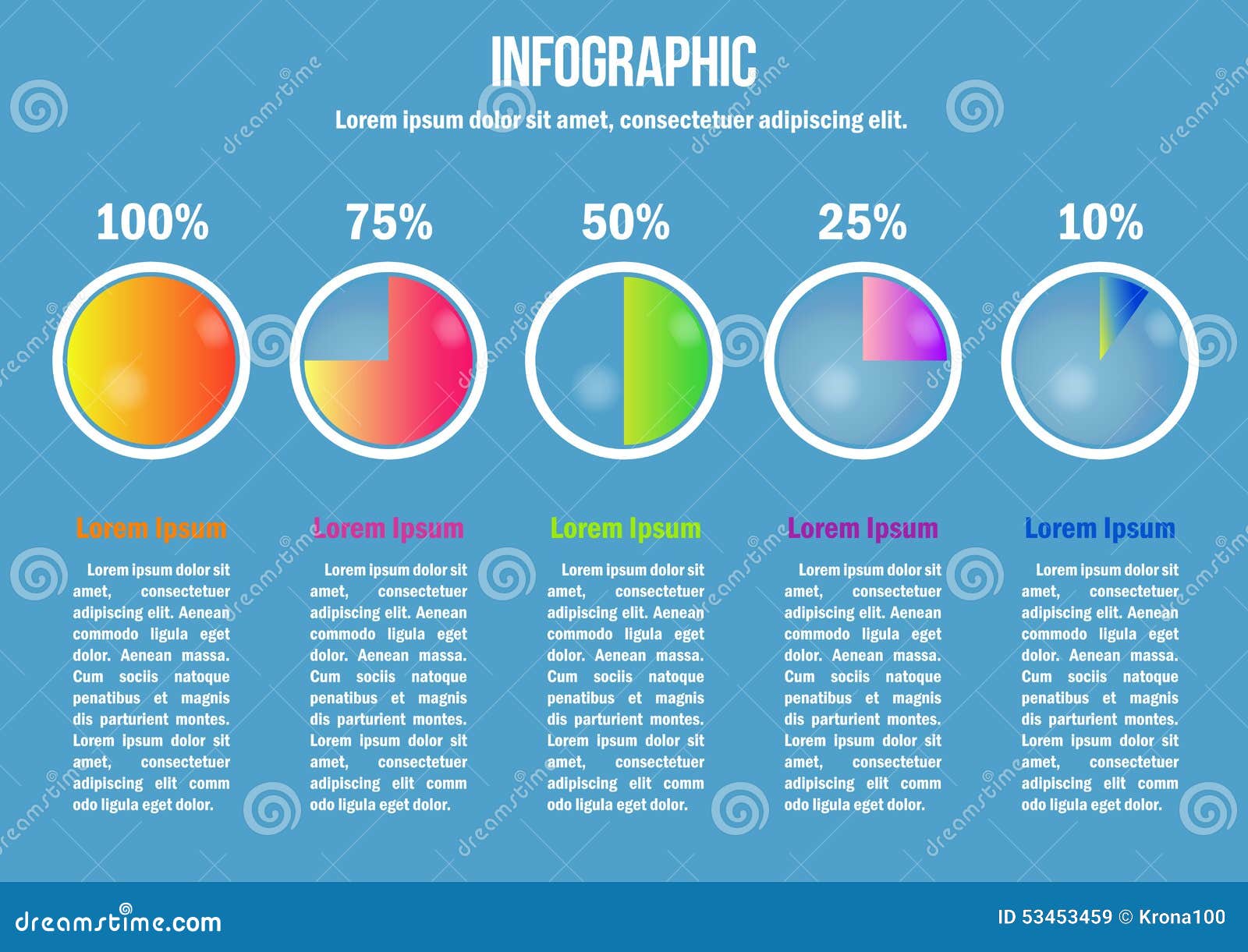 INFOGRAPHIC

Lorem ipsum dolor sit amet, consectetuer adipiscing elit.

100%

75%

50%

25%

10%

Lorem Ipsum

Lorem ipsum dolor sit amet, consectetuer adipiscing elit. Aenean commodo ligula eget dolor. Aenean massa. Cum sociis natoque penatibus et magnis dis parturient montes. Lorem ipsum dolor sit amet, consectetuer adipiscing elit comm odo ligula eget dolor.

Lorem Ipsum

Lorem ipsum dolor sit amet, consectetuer adipiscing elit. Aenean commodo ligula eget dolor. Aenean massa. Cum sociis natoque penatibus et magnis dis parturient montes. Lorem ipsum dolor sit amet, consectetuer adipiscing elit comm odo ligula eget dolor.

Lorem Ipsum

Lorem ipsum dolor sit amet, consectetuer adipiscing elit. Aenean commodo ligula eget dolor. Aenean massa. Cum sociis natoque penatibus et magnis dis parturient montes. Lorem ipsum dolor sit amet, consectetuer adipiscing elit comm odo ligula eget dolor.

Lorem Ipsum

Lorem ipsum dolor sit amet, consectetuer adipiscing elit. Aenean commodo ligula eget dolor. Aenean massa. Cum sociis natoque penatibus et magnis dis parturient montes. Lorem ipsum dolor sit amet, consectetuer adipiscing elit comm odo ligula eget dolor.

Lorem Ipsum

Lorem ipsum dolor sit amet, consectetuer adipiscing elit. Aenean commodo ligula eget dolor. Aenean massa. Cum sociis natoque penatibus et magnis dis parturient montes. Lorem ipsum dolor sit amet, consectetuer adipiscing elit comm odo ligula eget dolor.

dreamstime.com

ID 53453459 © Krona100