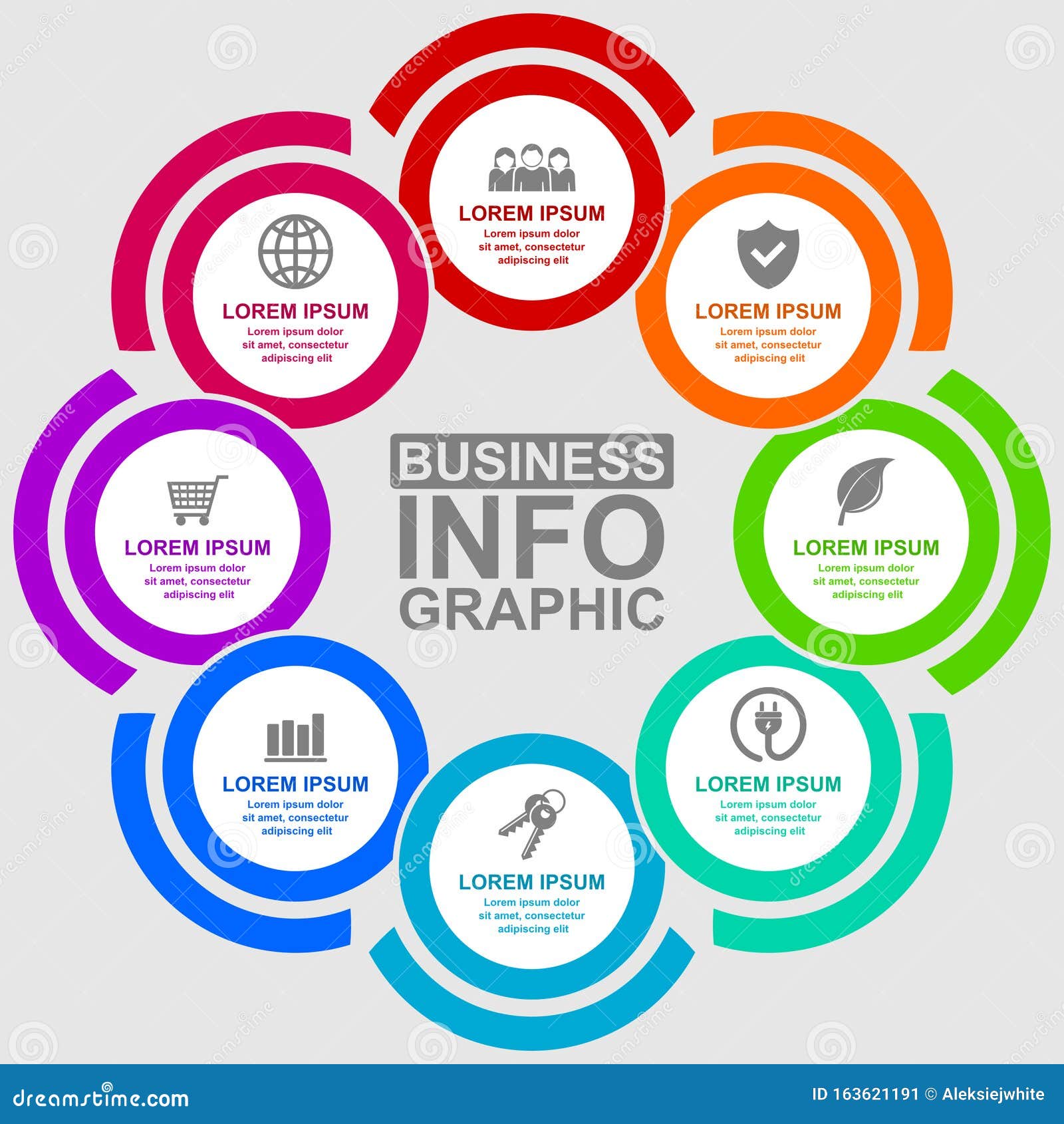 LOREM IPSUM
Lorem ipsum dolor sit amet, consectetur adipiscing elit

LOREM IPSUM
Lorem ipsum dolor sit amet, consectetur adipiscing elit

LOREM IPSUM
Lorem ipsum dolor sit amet, consectetur adipiscing elit

LOREM IPSUM
Lorem ipsum dolor sit amet, consectetur adipiscing elit

BUSINESS
INFO
GRAPHIC

LOREM IPSUM
Lorem ipsum dolor sit amet, consectetur adipiscing elit

LOREM IPSUM
Lorem ipsum dolor sit amet, consectetur adipiscing elit

LOREM IPSUM
Lorem ipsum dolor sit amet, consectetur adipiscing elit

LOREM IPSUM
Lorem ipsum dolor sit amet, consectetur adipiscing elit

dreamstime.com
ID 163621191 © Aleksiejwhite