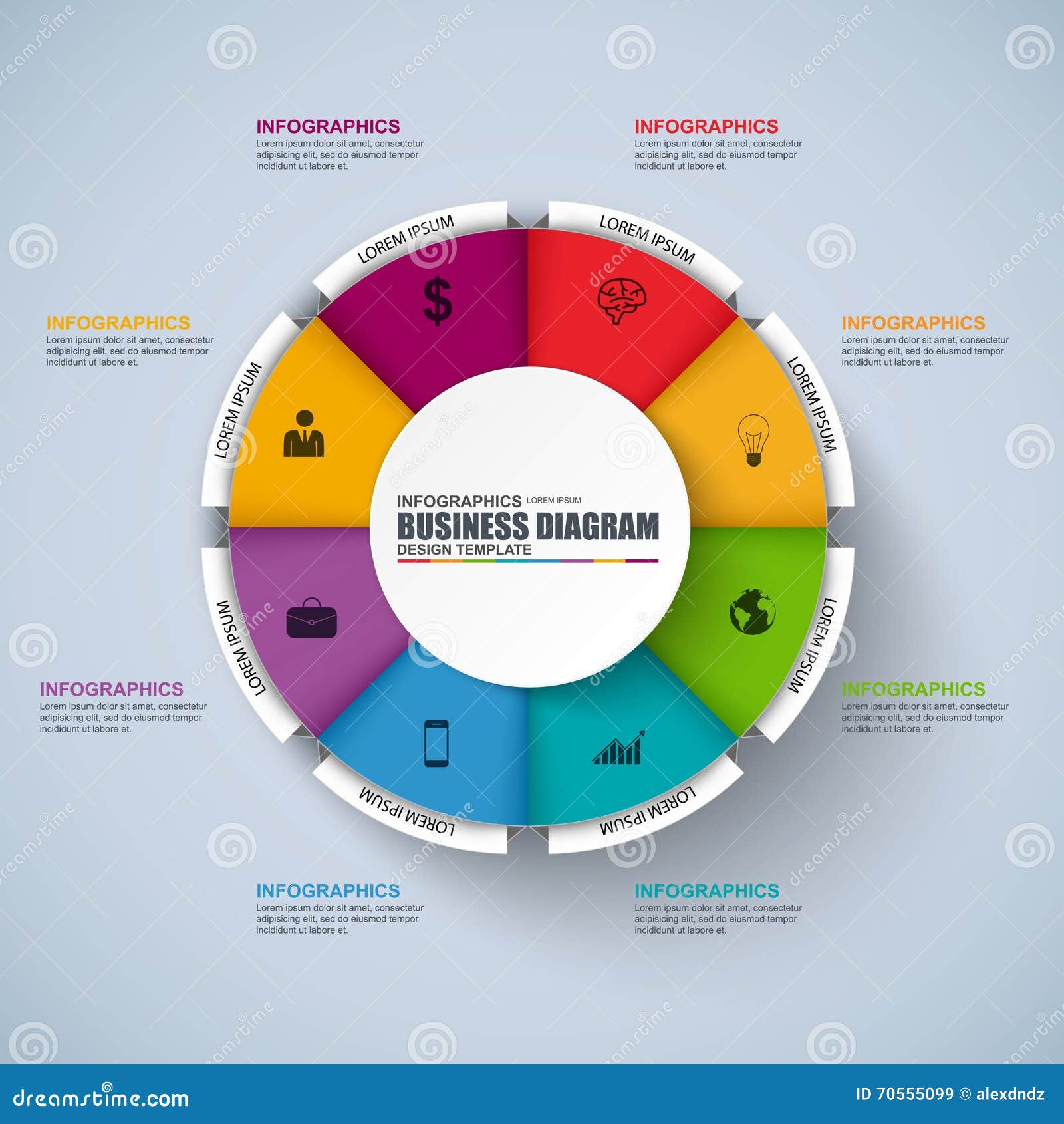 INFOGRAPHICS
Lorem ipsum dolor sit amet, consectetur adipisicing elit, sed do eiusmod tempor incididunt ut labore et.

INFOGRAPHICS
Lorem ipsum dolor sit amet, consectetur adipisicing elit, sed do eiusmod tempor incididunt ut labore et.

INFOGRAPHICS
Lorem ipsum dolor sit amet, consectetur adipisicing elit, sed do eiusmod tempor incididunt ut labore et.

INFOGRAPHICS
Lorem ipsum dolor sit amet, consectetur adipisicing elit, sed do eiusmod tempor incididunt ut labore et.

LOREM IPSUM

LOREM IPSUM

LOREM IPSUM

LOREM IPSUM

$

INFOGRAPHICS LOREM IPSUM
BUSINESS DIAGRAM
DESIGN TEMPLATE

LOREM IPSUM

LOREM IPSUM

LOREM IPSUM

LOREM IPSUM

INFOGRAPHICS
Lorem ipsum dolor sit amet, consectetur adipisicing elit, sed do eiusmod tempor incididunt ut labore et.

INFOGRAPHICS
Lorem ipsum dolor sit amet, consectetur adipisicing elit, sed do eiusmod tempor incididunt ut labore et.

INFOGRAPHICS
Lorem ipsum dolor sit amet, consectetur adipisicing elit, sed do eiusmod tempor incididunt ut labore et.

INFOGRAPHICS
Lorem ipsum dolor sit amet, consectetur adipisicing elit, sed do eiusmod tempor incididunt ut labore et.

dreamstime.com
ID 70555099 © alexdndz