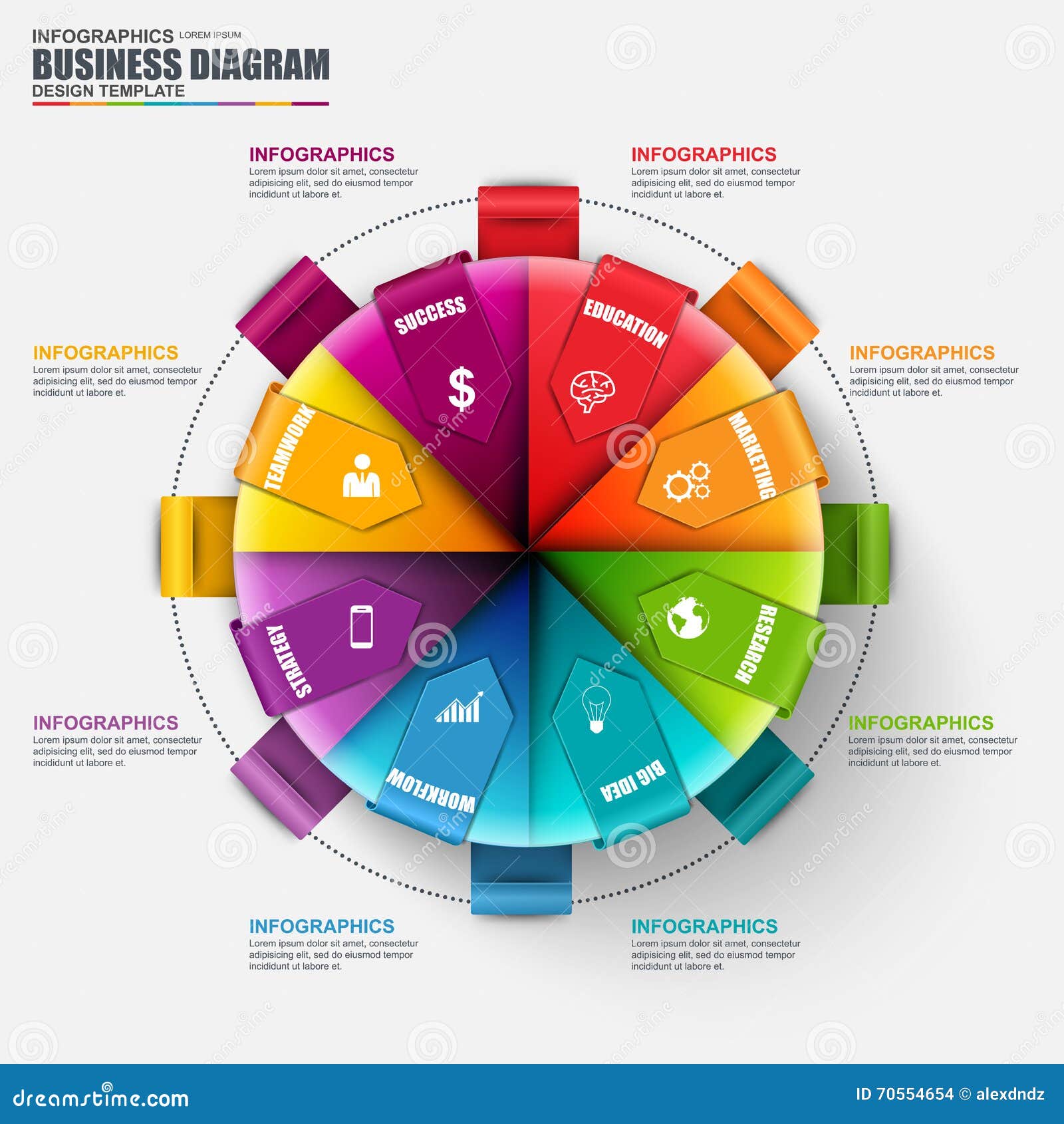 INFOGRAPHICS LOREM IPSUM
BUSINESS DIAGRAM
DESIGN TEMPLATE

INFOGRAPHICS
Lorem ipsum dolor sit amet, consectetur adipisicing elit, sed do eiusmod tempor incididunt ut labore et.

INFOGRAPHICS
Lorem ipsum dolor sit amet, consectetur adipisicing elit, sed do eiusmod tempor incididunt ut labore et.

INFOGRAPHICS
Lorem ipsum dolor sit amet, consectetur adipisicing elit, sed do eiusmod tempor incididunt ut labore et.

INFOGRAPHICS
Lorem ipsum dolor sit amet, consectetur adipisicing elit, sed do eiusmod tempor incididunt ut labore et.

SUCCESS
$
EDUCATION
TEAMWORK
MARKETING
STRATEGY
RESEARCH
WORKFLOW
BIG IDEA

INFOGRAPHICS
Lorem ipsum dolor sit amet, consectetur adipisicing elit, sed do eiusmod tempor incididunt ut labore et.

INFOGRAPHICS
Lorem ipsum dolor sit amet, consectetur adipisicing elit, sed do eiusmod tempor incididunt ut labore et.

INFOGRAPHICS
Lorem ipsum dolor sit amet, consectetur adipisicing elit, sed do eiusmod tempor incididunt ut labore et.

INFOGRAPHICS
Lorem ipsum dolor sit amet, consectetur adipisicing elit, sed do eiusmod tempor incididunt ut labore et.

dreamstime.com
ID 70554654 © alexdndz