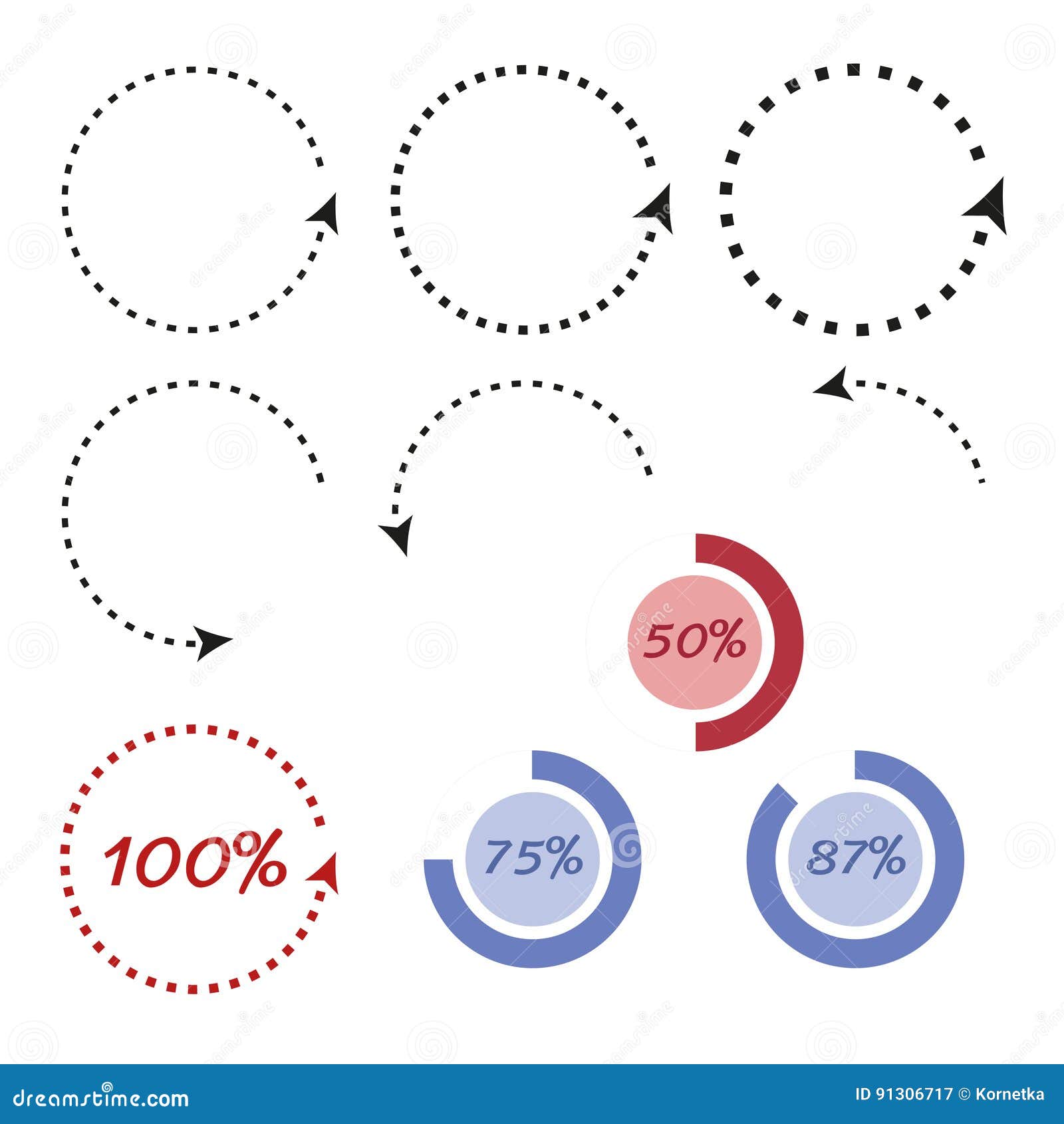 50%

100%

75%

87%

dreamstime.com

ID 91306717 © Kornetka