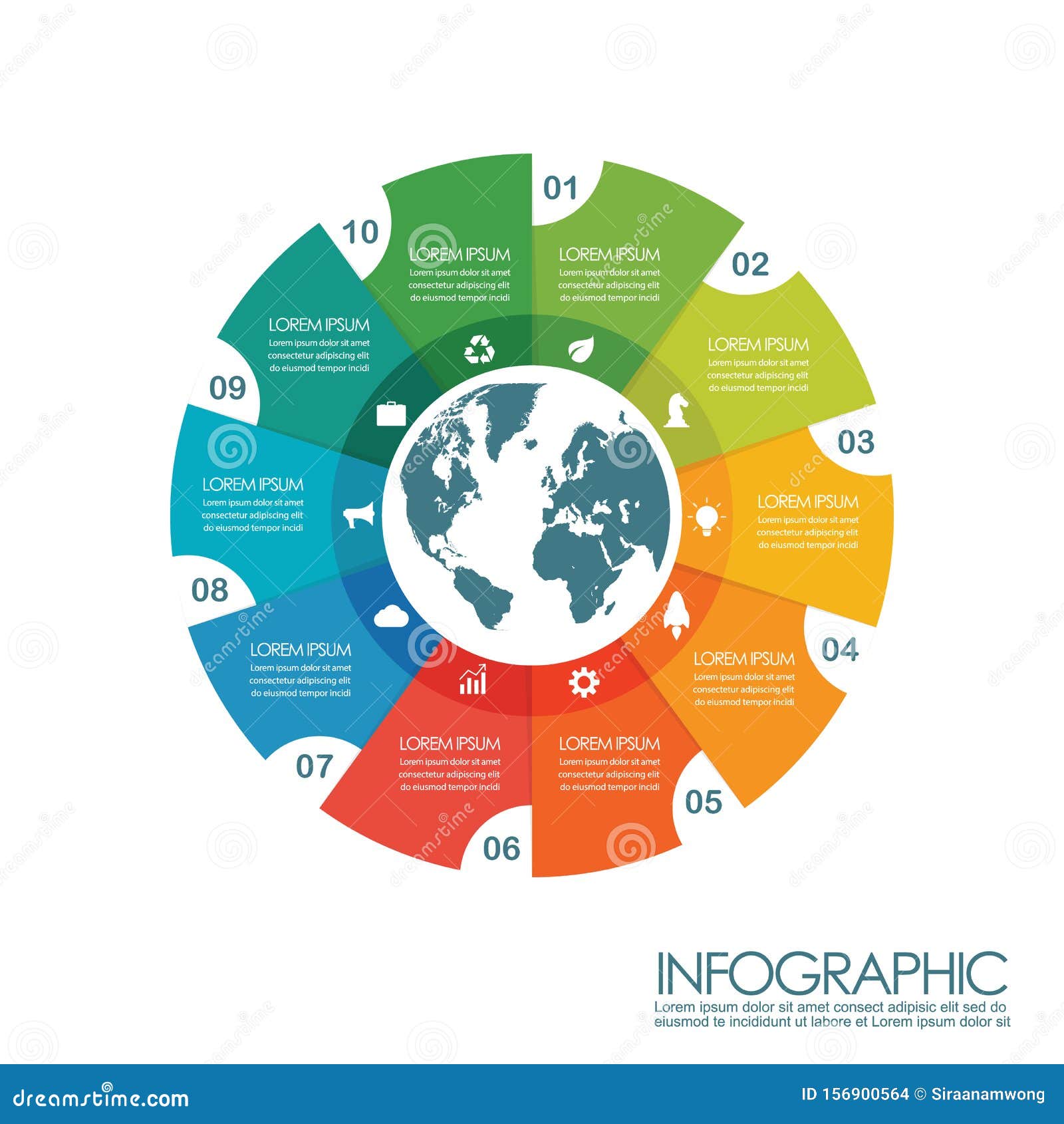 01

LOREM IPSUM
Lorem ipsum dolor sit amet consectetur adipiscing elit do eiusmod tempor incidi

02

LOREM IPSUM
Lorem ipsum dolor sit amet consectetur adipiscing elit do eiusmod tempor incidi

03

LOREM IPSUM
Lorem ipsum dolor sit amet consectetur adipiscing elit do eiusmod tempor incidi

04

LOREM IPSUM
Lorem ipsum dolor sit amet consectetur adipiscing elit do eiusmod tempor incidi

05

LOREM IPSUM
Lorem ipsum dolor sit amet consectetur adipiscing elit do eiusmod tempor incidi

06

LOREM IPSUM
Lorem ipsum dolor sit amet consectetur adipiscing elit do eiusmod tempor incidi

07

LOREM IPSUM
Lorem ipsum dolor sit amet consectetur adipiscing elit do eiusmod tempor incidi

08

LOREM IPSUM
Lorem ipsum dolor sit amet consectetur adipiscing elit do eiusmod tempor incidi

09

LOREM IPSUM
Lorem ipsum dolor sit amet consectetur adipiscing elit do eiusmod tempor incidi

10

LOREM IPSUM
Lorem ipsum dolor sit amet consectetur adipiscing elit do eiusmod tempor incidi

INFOGRAPHIC
Lorem ipsum dolor sit amet consect adipisic elit sed do eiusmod te incididunt ut labore et Lorem ipsum dolor sit

dreamstime.com
ID 156900564 © Siraanamwong