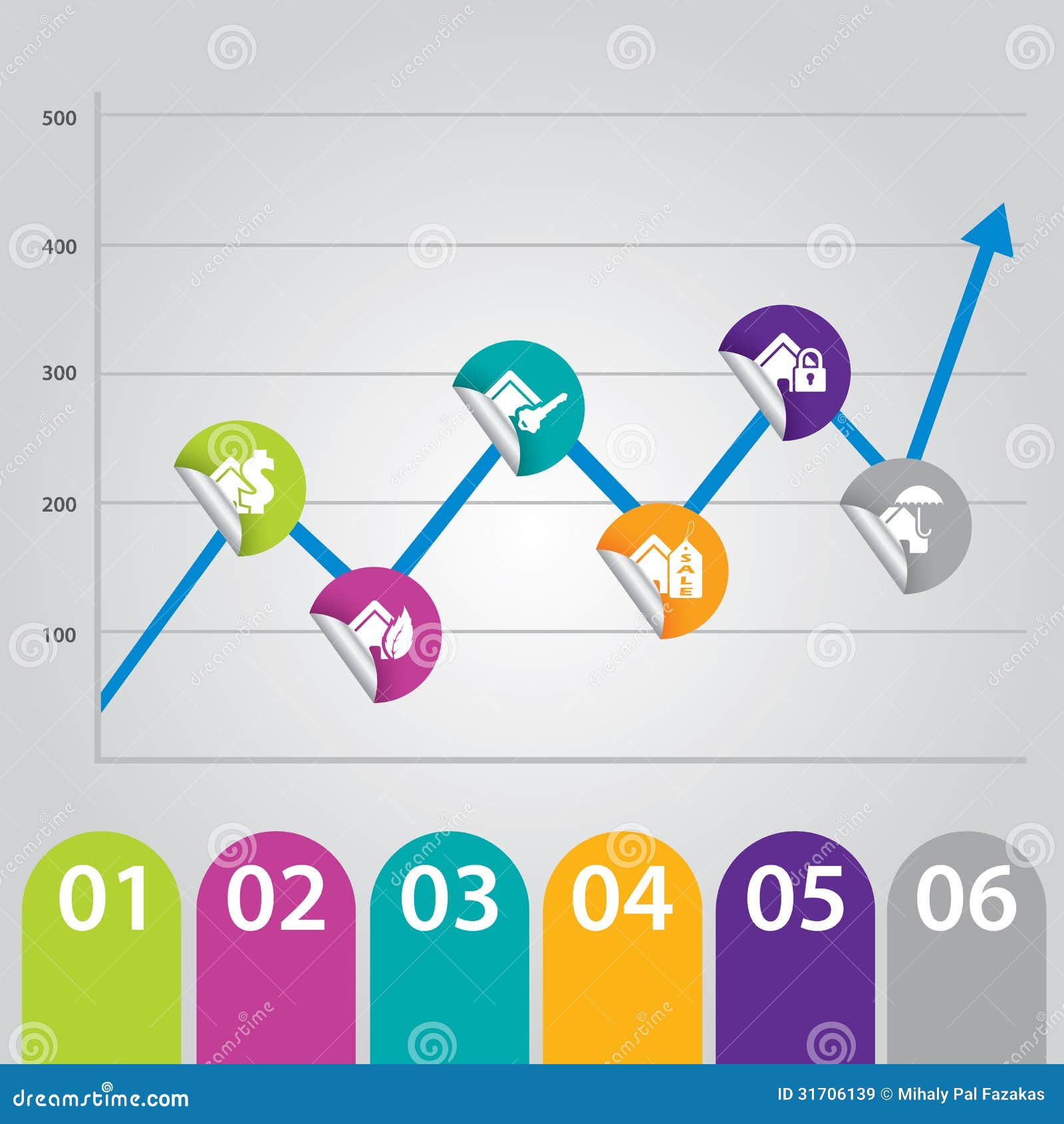 500

400

300

200

100

$

SALE

01 02 03 04 05 06

dreamstime.com

ID 31706139 © Mihaly Pal Fazakas