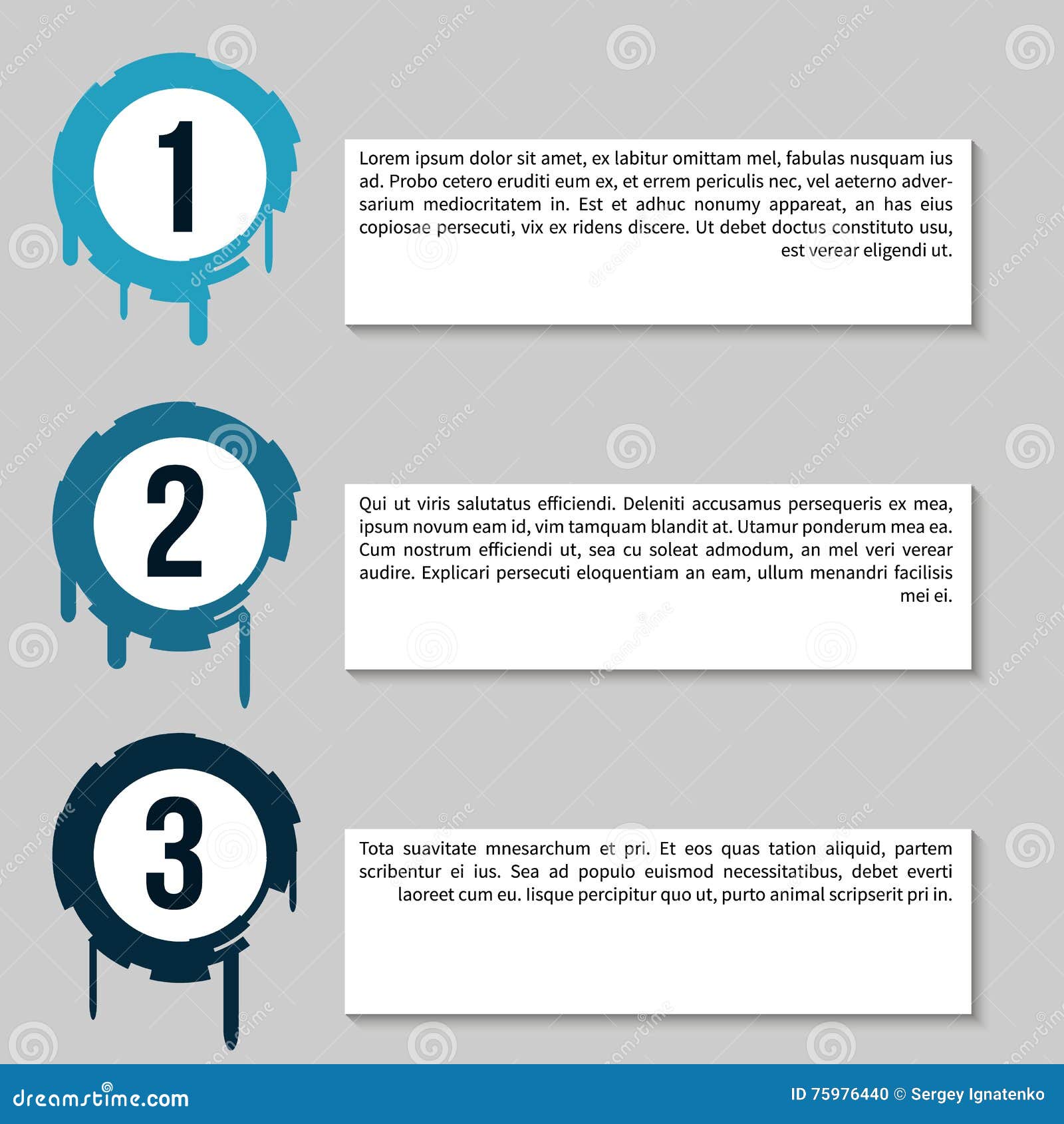 1

Lorem ipsum dolor sit amet, ex labitur omittam mel, fabulas nusquam ius ad. Probo cetero eruditi eum ex, et errem periculis nec, vel aeterno adversarium mediocritatem in. Est et adhuc nonumy appareat, an has eius copiosae persecuti, vix ex ridens discere. Ut debet doctus constituto usu, est verear eligendi ut.

2

Qui ut viris salutatus efficiendi. Deleniti accusamus persequeris ex mea, ipsum novum eam id, vim tamquam blandit at. Utamur ponderum mea ea. Cum nostrum efficiendi ut, sea cu soleat admodum, an mel veri verear audire. Explicari persecuti eloquentiam an eam, ullum menandri facilisis mei ei.

3

Tota suavitate mnesarchum et pri. Et eos quas tation aliquid, partem scribentur ei ius. Sea ad populo euismod necessitatibus, debet everti laoreet cum eu. Iisque percipitur quo ut, purto animal scripserit pri in.

dreamstime.com

ID 75976440 © Sergey Ignatenko