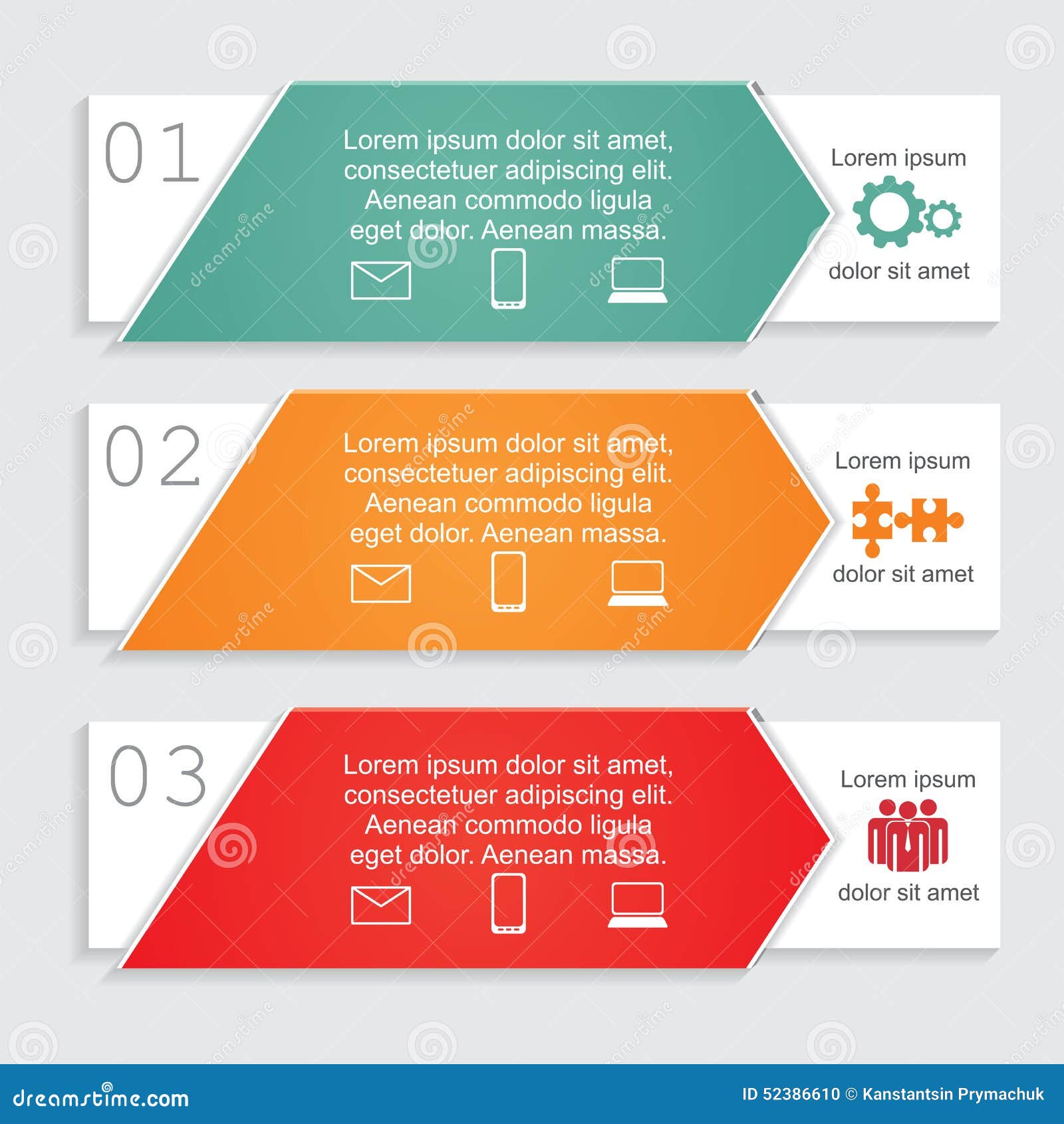 01

Lorem ipsum dolor sit amet, consectetuer adipiscing elit. Aenean commodo ligula eget dolor. Aenean massa.

Lorem ipsum

dolor sit amet

02

Lorem ipsum dolor sit amet, consectetuer adipiscing elit. Aenean commodo ligula eget dolor. Aenean massa.

Lorem ipsum

dolor sit amet

03

Lorem ipsum dolor sit amet, consectetuer adipiscing elit. Aenean commodo ligula eget dolor. Aenean massa.

Lorem ipsum

dolor sit amet

dreamstime.com

ID 52386610 © Kanstantsin Prymachuk