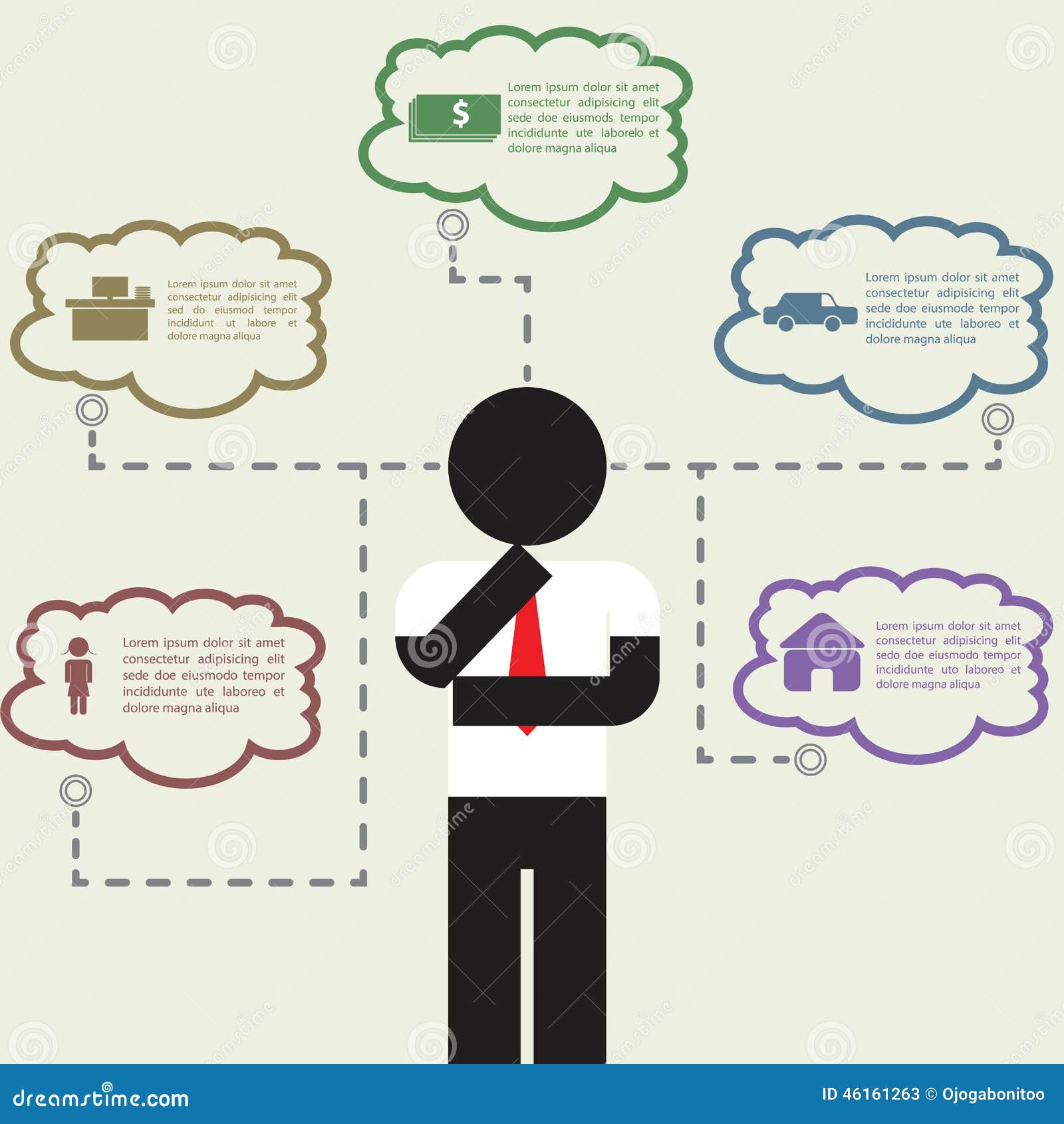 $

Lorem ipsum dolor sit amet consectetur adipisicing elit sede doe eiusmods tempor incididunte ute laborelo et dolore magna aliqua

Lorem ipsum dolor sit amet consectetur adipisicing elit sed do eiusmod tempor incididunt ut labore et dolore magna aliqua

Lorem ipsum dolor sit amet consectetur adipisicing elit sede doe eiusmode tempor incididunte ute laboreo et dolore magna aliqua

Lorem ipsum dolor sit amet consectetur adipisicing elit sede doe eiusmodo tempor incididunte ute laboreo et dolore magna aliqua

Lorem ipsum dolor sit amet consectetur adipisicing elit sedo doe eiusmodo tempor incididunte uto laboreo et dolore magna aliqua

dreamstime.com

ID 46161263 © Ojogabonitoo