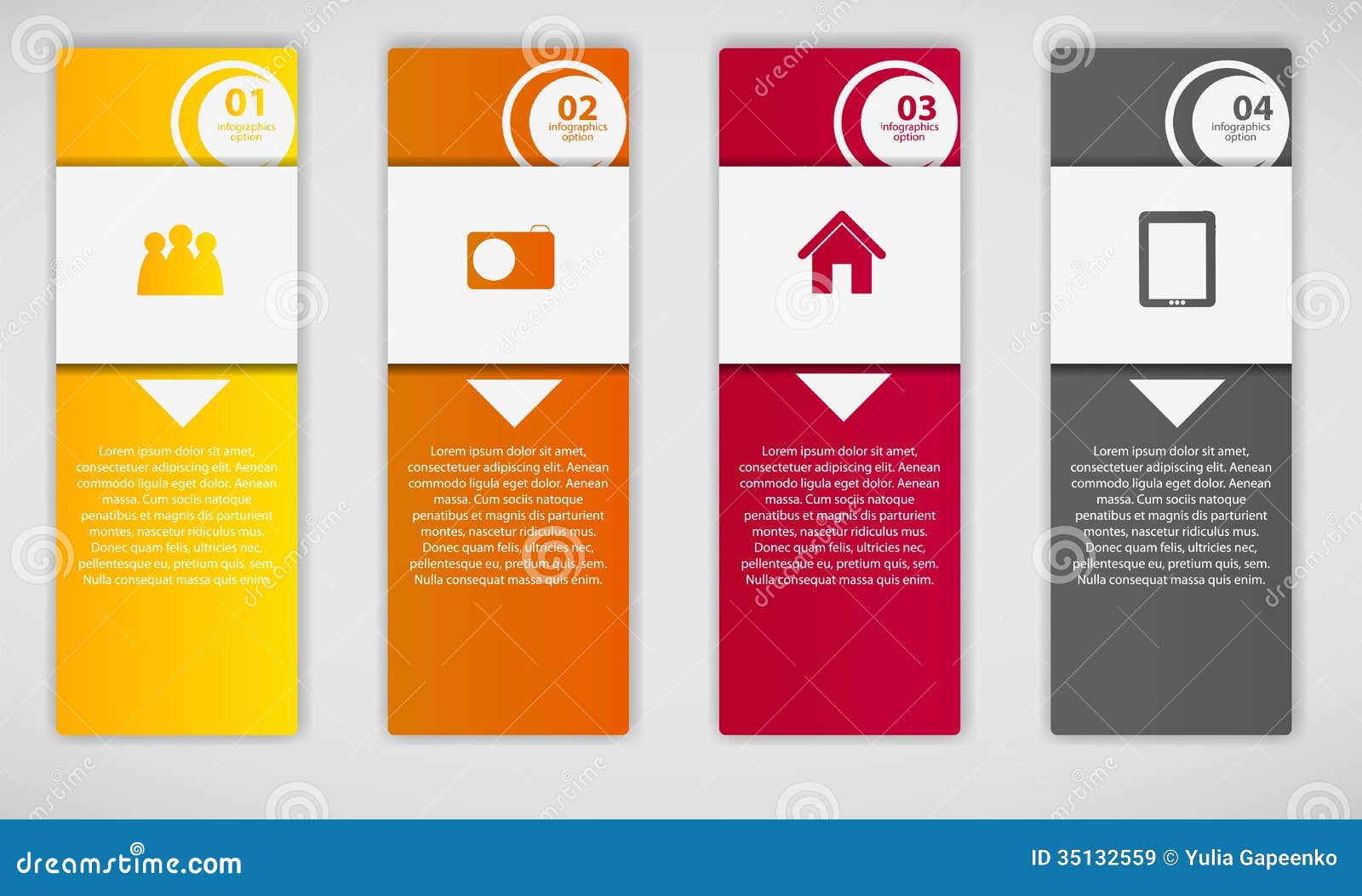 01
infographics
option

Lorem ipsum dolor sit amet, consectetuer adipiscing elit. Aenean commodo ligula eget dolor. Aenean massa. Cum sociis natoque penatibus et magnis dis parturient montes, nascetur ridiculus mus. Donec quam felis, ultricies nec, pellentesque eu, pretium quis, sem. Nulla consequat massa quis enim.

02
infographics
option

Lorem ipsum dolor sit amet, consectetuer adipiscing elit. Aenean commodo ligula eget dolor. Aenean massa. Cum sociis natoque penatibus et magnis dis parturient montes, nascetur ridiculus mus. Donec quam felis, ultricies nec, pellentesque eu, pretium quis, sem. Nulla consequat massa quis enim.

03
infographics
option

Lorem ipsum dolor sit amet, consectetuer adipiscing elit. Aenean commodo ligula eget dolor. Aenean massa. Cum sociis natoque penatibus et magnis dis parturient montes, nascetur ridiculus mus. Donec quam felis, ultricies nec, pellentesque eu, pretium quis, sem. Nulla consequat massa quis enim.

04
infographics
option

Lorem ipsum dolor sit amet, consectetuer adipiscing elit. Aenean commodo ligula eget dolor. Aenean massa. Cum sociis natoque penatibus et magnis dis parturient montes, nascetur ridiculus mus. Donec quam felis, ultricies nec, pellentesque eu, pretium quis, sem. Nulla consequat massa quis enim.

dreamstime.com
ID 35132559 © Yulia Gapeenko