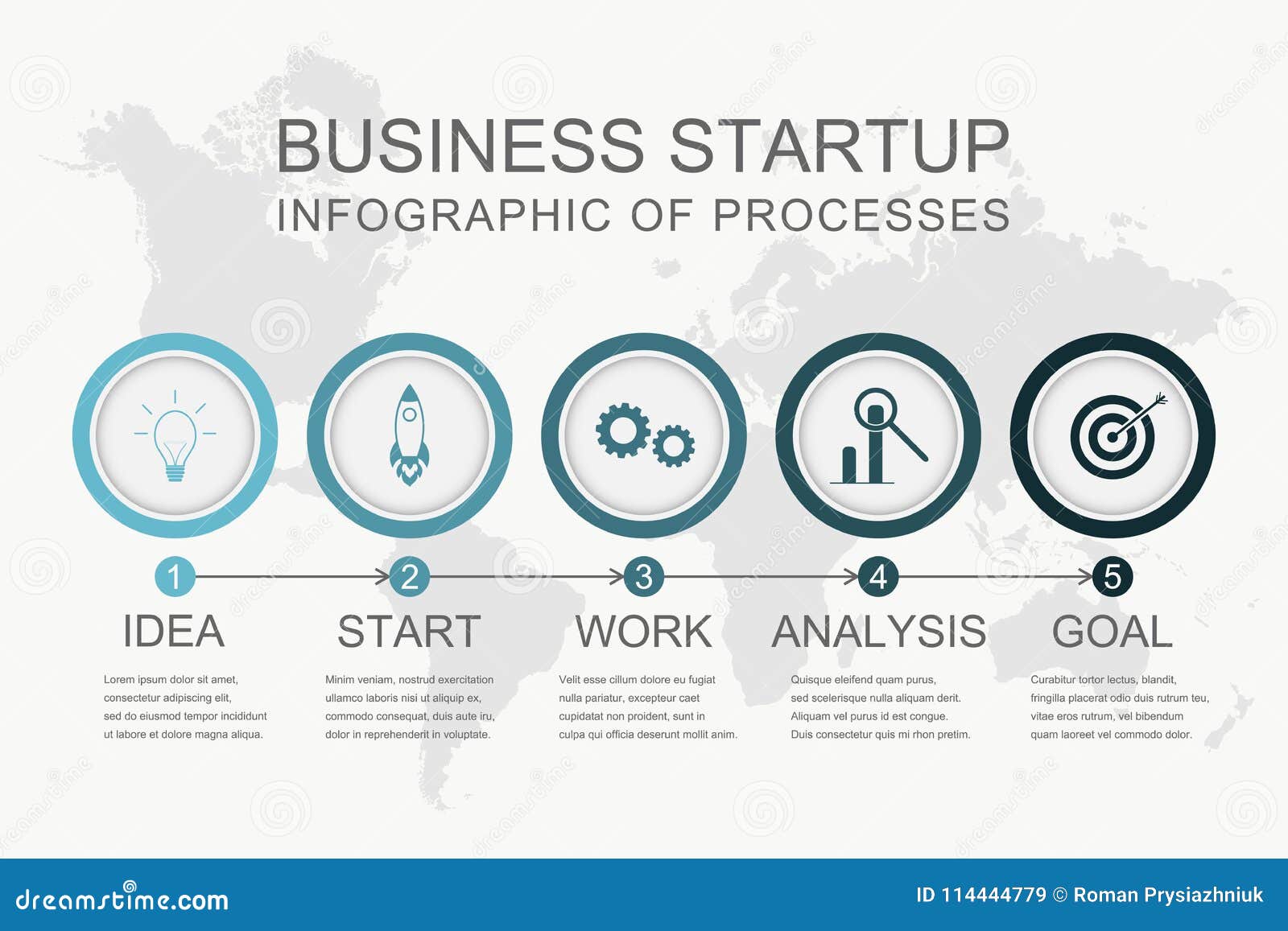 BUSINESS STARTUP
INFOGRAPHIC OF PROCESSES

1
IDEA
Lorem ipsum dolor sit amet, consectetur adipiscing elit, sed do eiusmod tempor incididunt ut labore et dolore magna aliqua.

2
START
Minim veniam, nostrud exercitation ullamco laboris nisi ut aliquip ex, commodo consequat, duis aute iru, dolor in reprehenderit in voluptate.

3
WORK
Velit esse cillum dolore eu fugiat nulla pariatur, excepteur caet cupidatat non proident, sunt in culpa qui officia deserunt mollit anim.

4
ANALYSIS
Quisque eleifend quam purus, sed scelerisque nulla aliquam derit. Aliquam vel purus id est congue. Duis consectetur quis mi rhon pretim.

5
GOAL
Curabitur tortor lectus, blandit, fringilla placerat odio duis rutrum teu, vitae eros rutrum, vel bibendum quam laoreet vel commodo dolor.

dreamstime.com
ID 114444779 © Roman Prysiazhniuk