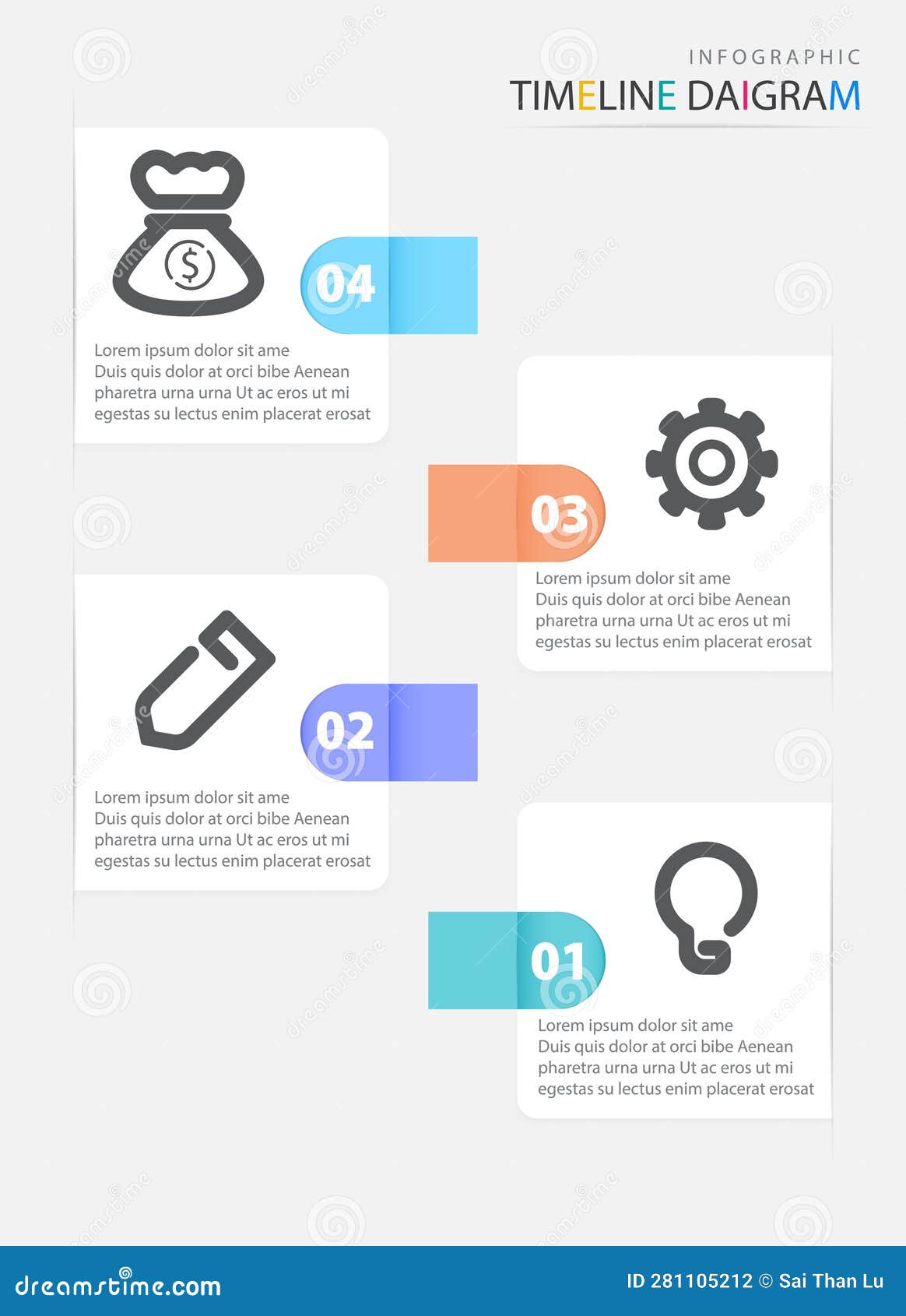 INFOGRAPHIC
TIMELINE DAIGRAM

04

Lorem ipsum dolor sit ame
Duis quis dolor at orci bibe Aenean pharetra urna urna Ut ac eros ut mi egestas su lectus enim placerat erosat

03

Lorem ipsum dolor sit ame
Duis quis dolor at orci bibe Aenean pharetra urna urna Ut ac eros ut mi egestas su lectus enim placerat erosat

02

Lorem ipsum dolor sit ame
Duis quis dolor at orci bibe Aenean pharetra urna urna Ut ac eros ut mi egestas su lectus enim placerat erosat

01

Lorem ipsum dolor sit ame
Duis quis dolor at orci bibe Aenean pharetra urna urna Ut ac eros ut mi egestas su lectus enim placerat erosat

dreamstime.com
ID 281105212 © Sai Than Lu