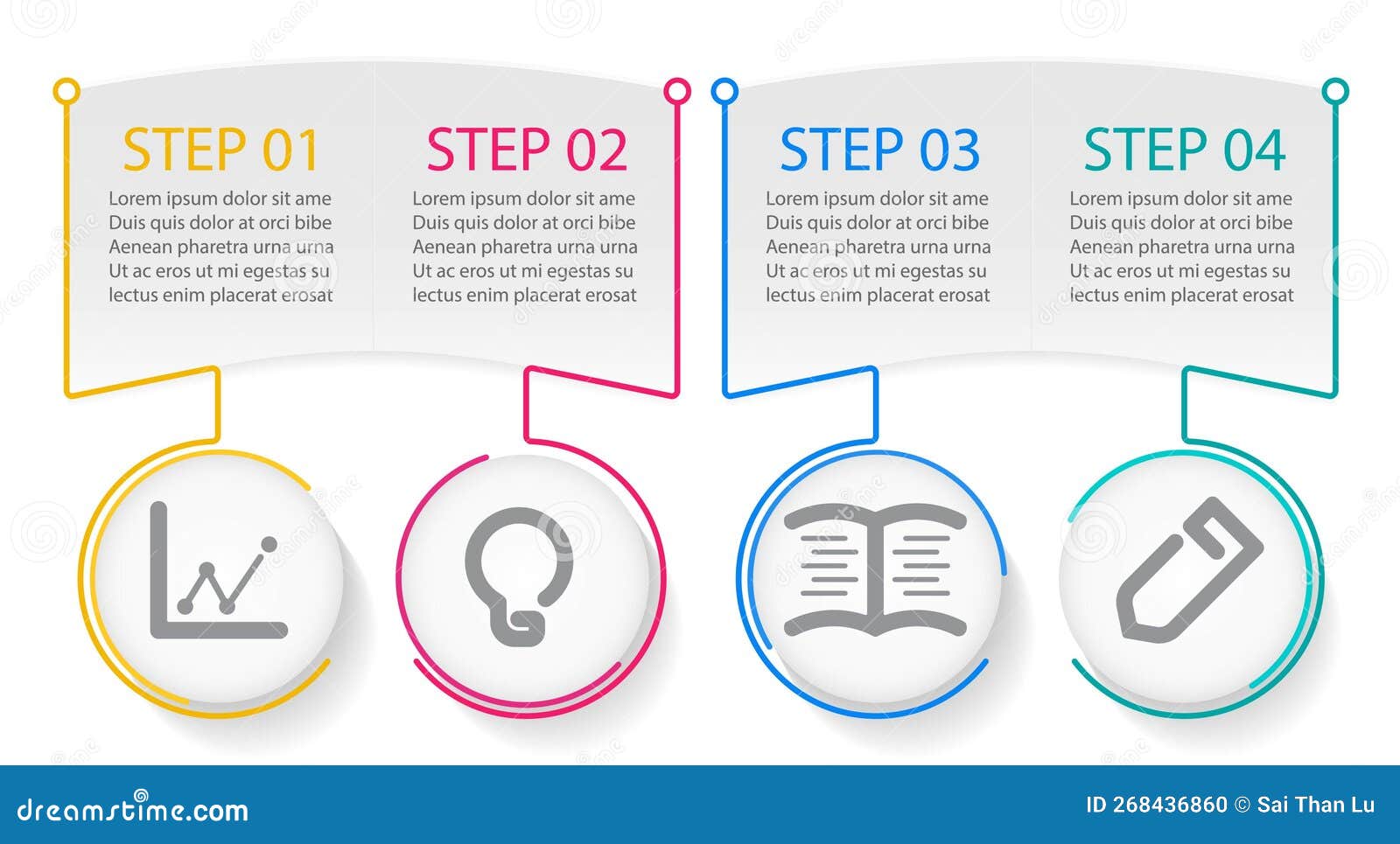 STEP 01
Lorem ipsum dolor sit ame Duis quis dolor at orci bibe Aenean pharetra urna urna Ut ac eros ut mi egestas su lectus enim placerat erosat

STEP 02
Lorem ipsum dolor sit ame Duis quis dolor at orci bibe Aenean pharetra urna urna Ut ac eros ut mi egestas su lectus enim placerat erosat

STEP 03
Lorem ipsum dolor sit ame Duis quis dolor at orci bibe Aenean pharetra urna urna Ut ac eros ut mi egestas su lectus enim placerat erosat

STEP 04
Lorem ipsum dolor sit ame Duis quis dolor at orci bibe Aenean pharetra urna urna Ut ac eros ut mi egestas su lectus enim placerat erosat

dreamstime.com
ID 268436860 © Sai Than Lu