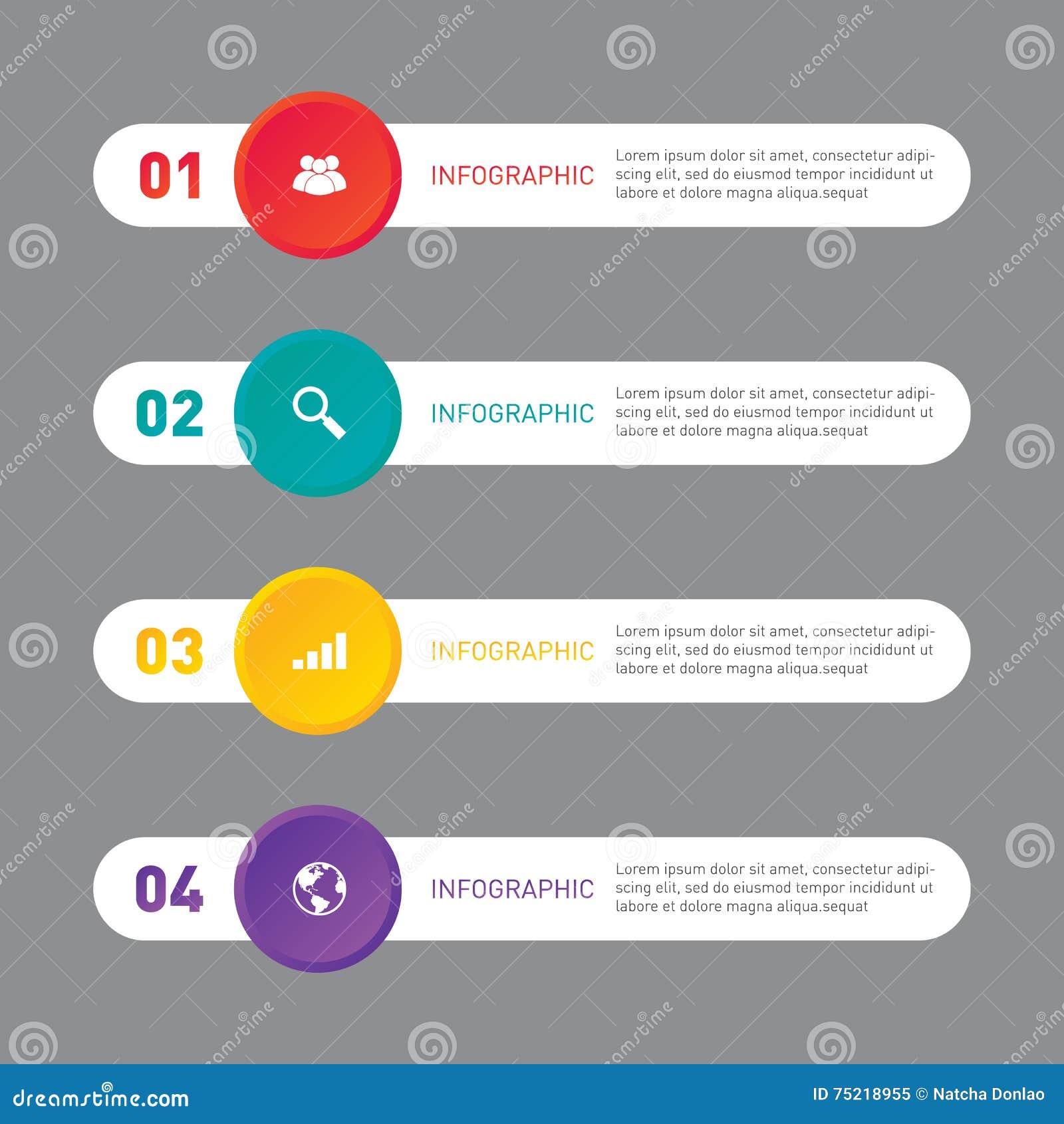 01

INFOGRAPHIC

Lorem ipsum dolor sit amet, consectetur adipiscing elit, sed do eiusmod tempor incididunt ut labore et dolore magna aliqua.sequat

02

INFOGRAPHIC

Lorem ipsum dolor sit amet, consectetur adipiscing elit, sed do eiusmod tempor incididunt ut labore et dolore magna aliqua.sequat

03

INFOGRAPHIC

Lorem ipsum dolor sit amet, consectetur adipiscing elit, sed do eiusmod tempor incididunt ut labore et dolore magna aliqua.sequat

04

INFOGRAPHIC

Lorem ipsum dolor sit amet, consectetur adipiscing elit, sed do eiusmod tempor incididunt ut labore et dolore magna aliqua.sequat

dreamstime.com

ID 75218955 © Natcha Donlao