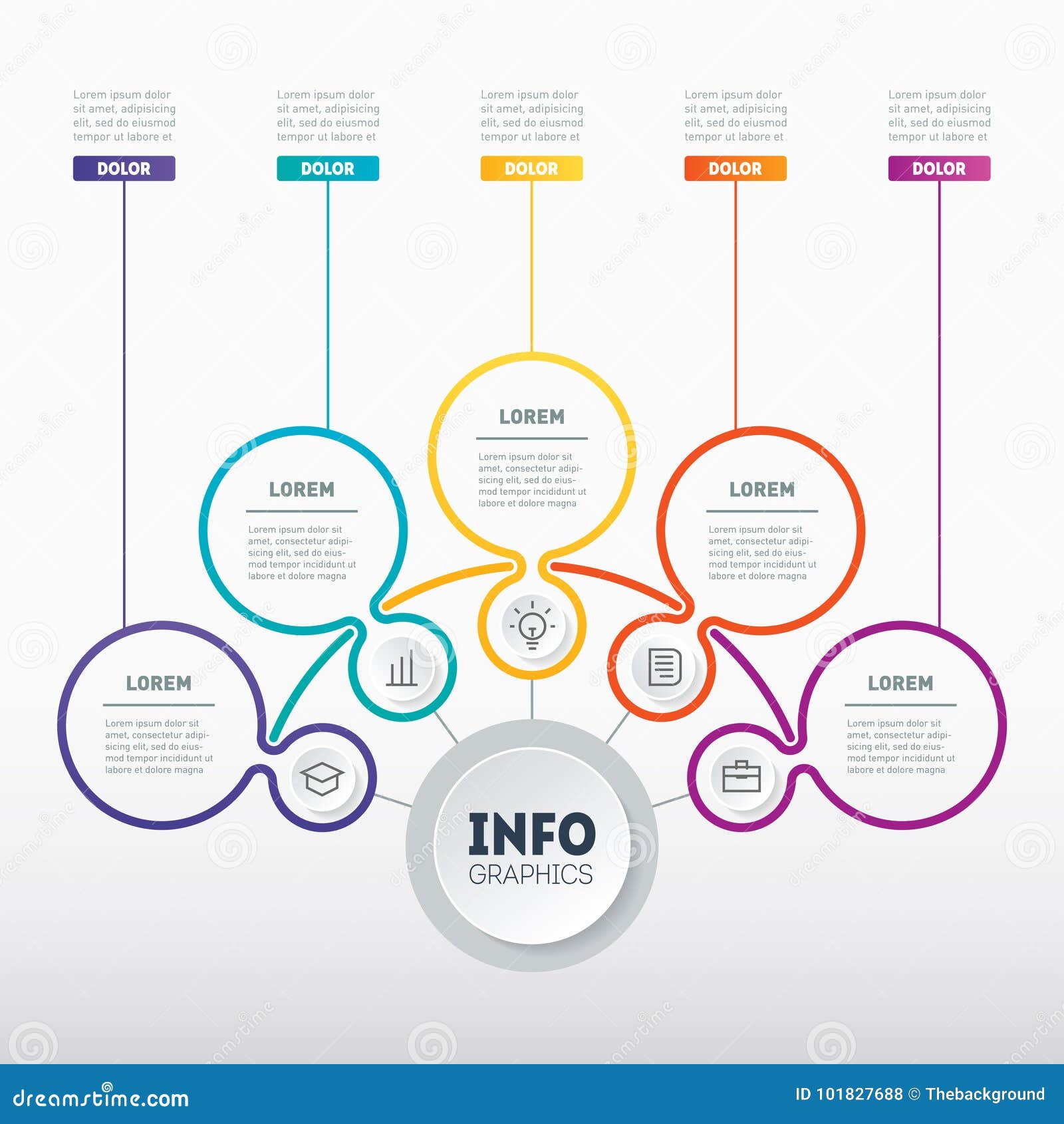 Lorem ipsum dolor sit amet, adipisicing elit, sed do eiusmod tempor ut labore et

DOLOR

Lorem ipsum dolor sit amet, adipisicing elit, sed do eiusmod tempor ut labore et

DOLOR

Lorem ipsum dolor sit amet, adipisicing elit, sed do eiusmod tempor ut labore et

DOLOR

Lorem ipsum dolor sit amet, adipisicing elit, sed do eiusmod tempor ut labore et

DOLOR

Lorem ipsum dolor sit amet, adipisicing elit, sed do eiusmod tempor ut labore et

DOLOR

LOREM

Lorem ipsum dolor sit amet, consectetur adipisicing elit, sed do eiusmod tempor incididunt ut labore et dolore magna

LOREM

Lorem ipsum dolor sit amet, consectetur adipisicing elit, sed do eiusmod tempor incididunt ut labore et dolore magna

LOREM

Lorem ipsum dolor sit amet, consectetur adipisicing elit, sed do eiusmod tempor incididunt ut labore et dolore magna

LOREM

Lorem ipsum dolor sit amet, consectetur adipisicing elit, sed do eiusmod tempor incididunt ut labore et dolore magna

LOREM

Lorem ipsum dolor sit amet, consectetur adipisicing elit, sed do eiusmod tempor incididunt ut labore et dolore magna

INFO
GRAPHICS

dreamstime.com

ID 101827688 © Thebackground